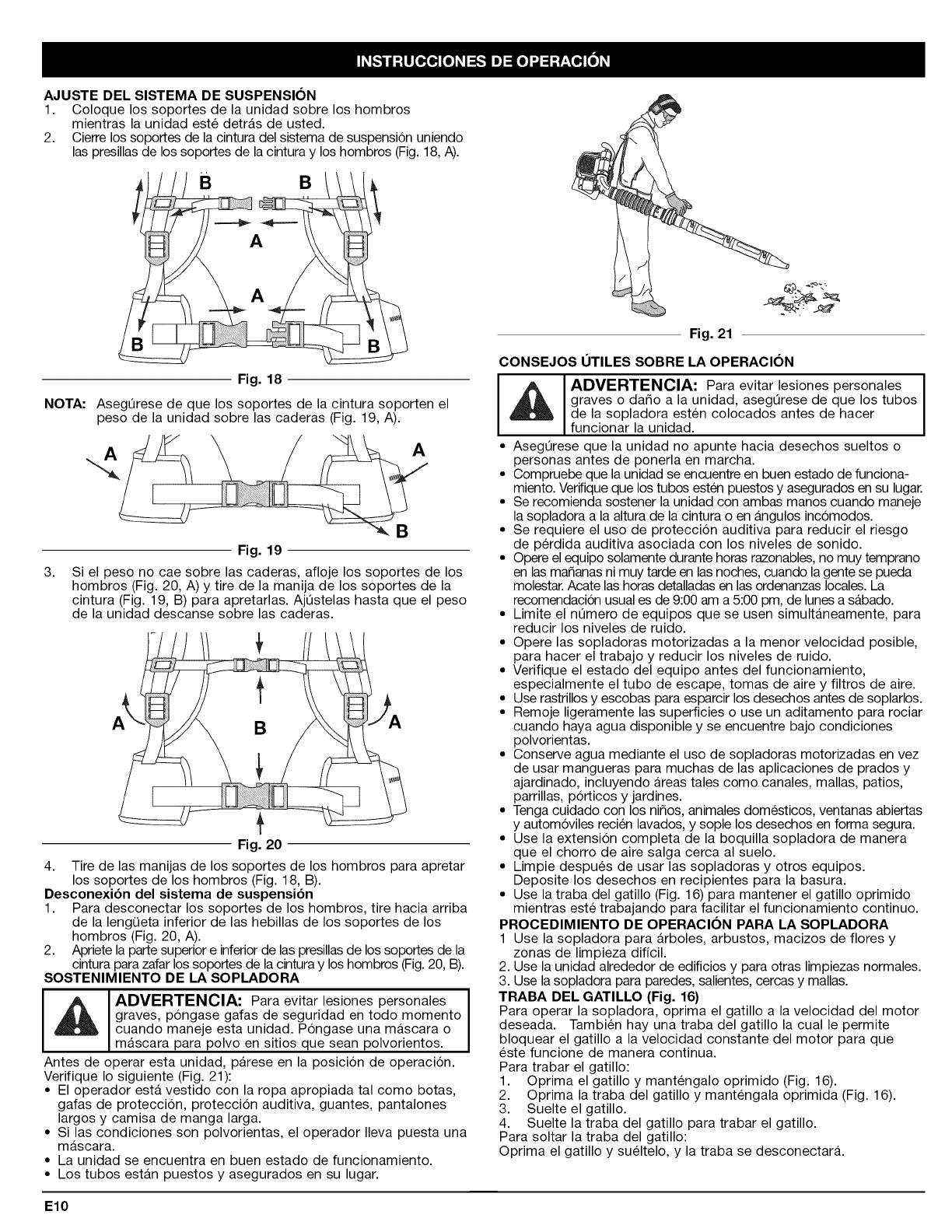 INSTRUCCIONES DE OPERACIÓN

AJUSTE DEL SISTEMA DE SUSPENSIÓN
1. Coloque los soportes de la unidad sobre los hombros mientras la unidad esté detrás de usted.
2. Cierre los soportes de la cintura del sistema de suspensión uniendo las presillas de los soportes de la cintura y los hombros (Fig. 18, A).

B B A A B B

Fig. 18

NOTA: Asegúrese de que los soportes de la cintura soporten el peso de la unidad sobre las caderas (Fig. 19, A).

A A B

Fig. 19

3. Si el peso no cae sobre las caderas, afloje los soportes de los hombros (Fig. 20, A) y tire de la manija de los soportes de la cintura (Fig. 19, B) para apretarlas. Ajústelas hasta que el peso de la unidad descanse sobre las caderas.

A B A

Fig. 20

4. Tire de las manijas de los soportes de los hombros para apretar los soportes de los hombros (Fig. 18, B).
Desconexión del sistema de suspensión
1. Para desconectar los soportes de los hombros, tire hacia arriba de la lengüeta inferior de las hebillas de los soportes de los hombros (Fig. 20, A).
2. Apriete la parte superior e inferior de las presillas de los soportes de la cintura para zafar los soportes de la cintura y los hombros (Fig. 20, B).
SOSTENIMIENTO DE LA SOPLADORA

ADVERTENCIA: Para evitar lesiones personales graves, póngase gafas de seguridad en todo momento cuando maneje esta unidad. Póngase una máscara o máscara para polvo en sitios que sean polvorientos.

Antes de operar esta unidad, párese en la posición de operación. Verifique lo siguiente (Fig. 21):
• El operador está vestido con la ropa apropiada tal como botas, gafas de protección, protección auditiva, guantes, pantalones largos y camisa de manga larga.
• Si las condiciones son polvorientas, el operador lleva puesta una máscara.
• La unidad se encuentra en buen estado de funcionamiento.
• Los tubos están puestos y asegurados en su lugar.

Fig. 21

CONSEJOS ÚTILES SOBRE LA OPERACIÓN

ADVERTENCIA: Para evitar lesiones personales graves o daño a la unidad, asegúrese de que los tubos de la sopladora estén colocados antes de hacer funcionar la unidad.

• Asegúrese que la unidad no apunte hacia desechos sueltos o personas antes de ponerla en marcha.
• Compruebe que la unidad se encuentre en buen estado de funcionamiento. Verifique que los tubos estén puestos y asegurados en su lugar.
• Se recomienda sostener la unidad con ambas manos cuando maneje la sopladora a la altura de la cintura o en ángulos incómodos.
• Se requiere el uso de protección auditiva para reducir el riesgo de pérdida auditiva asociada con los niveles de sonido.
• Opere el equipo solamente durante horas razonables, no muy temprano en las mañanas ni muy tarde en las noches, cuando la gente se pueda molestar. Acate las horas detalladas en las ordenanzas locales. La recomendación usual es de 9:00 am a 5:00 pm, de lunes a sábado.
• Limite el número de equipos que se usen simultáneamente, para reducir los niveles de ruido.
• Opere las sopladoras motorizadas a la menor velocidad posible, para hacer el trabajo y reducir los niveles de ruido.
• Verifique el estado del equipo antes del funcionamiento, especialmente el tubo de escape, tomas de aire y filtros de aire.
• Use rastrillos y escobas para esparcir los desechos antes de soplarlos.
• Remoje ligeramente las superficies o use un aditamento para rociar cuando haya agua disponible y se encuentre bajo condiciones polvorientas.
• Conserve agua mediante el uso de sopladoras motorizadas en vez de usar mangueras para muchas de las aplicaciones de prados y ajardinado, incluyendo áreas tales como canales, mallas, patios, parrillas, pórticos y jardines.
• Tenga cuidado con los niños, animales domésticos, ventanas abiertas y automóviles recién lavados, y sople los desechos en forma segura.
• Use la extensión completa de la boquilla sopladora de manera que el chorro de aire salga cerca al suelo.
• Limpie después de usar las sopladoras y otros equipos. Deposite los desechos en recipientes para la basura.
• Use la traba del gatillo (Fig. 16) para mantener el gatillo oprimido mientras esté trabajando para facilitar el funcionamiento continuo.
PROCEDIMIENTO DE OPERACIÓN PARA LA SOPLADORA
1 Use la sopladora para árboles, arbustos, macizos de flores y zonas de limpieza difícil.
2. Use la unidad alrededor de edificios y para otras limpiezas normales.
3. Use la sopladora para paredes, salientes, cercas y mallas.
TRABA DEL GATILLO (Fig. 16)
Para operar la sopladora, oprima el gatillo a la velocidad del motor deseada. También hay una traba del gatillo la cual le permite bloquear el gatillo a la velocidad constante del motor para que éste funcione de manera continua.
Para trabar el gatillo:
1. Oprima el gatillo y manténgalo oprimido (Fig. 16).
2. Oprima la traba del gatillo y manténgala oprimida (Fig. 16).
3. Suelte el gatillo.
4. Suelte la traba del gatillo para trabar el gatillo.
Para soltar la traba del gatillo:
Oprima el gatillo y suéltelo, y la traba se desconectará.

E10