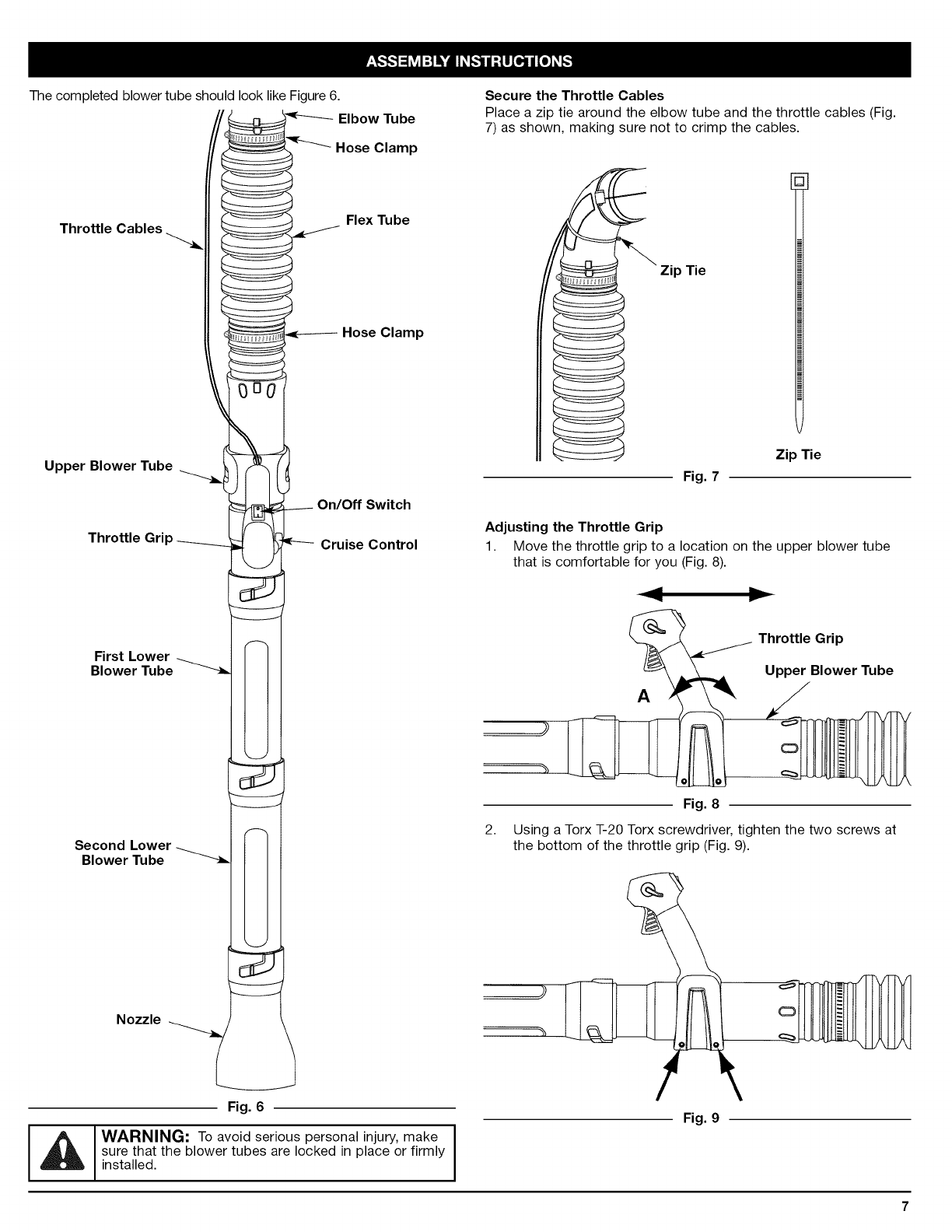 ASSEMBLY INSTRUCTIONS

The completed blower tube should look like Figure 6.

Elbow Tube

Hose Clamp

Throttle Cables

Flex Tube

Hose Clamp

Upper Blower Tube

On/Off Switch

Throttle Grip

Cruise Control

First Lower Blower Tube

Second Lower Blower Tube

Nozzle

Fig. 6

WARNING: To avoid serious personal injury, make sure that the blower tubes are locked in place or firmly installed.

Secure the Throttle Cables

Place a zip tie around the elbow tube and the throttle cables (Fig. 7) as shown, making sure not to crimp the cables.

Zip Tie

Zip Tie

Fig. 7

Adjusting the Throttle Grip

1. Move the throttle grip to a location on the upper blower tube that is comfortable for you (Fig. 8).

Throttle Grip

Upper Blower Tube

A

Fig. 8

2. Using a Torx T-20 Torx screwdriver, tighten the two screws at the bottom of the throttle grip (Fig. 9).

Fig. 9

7