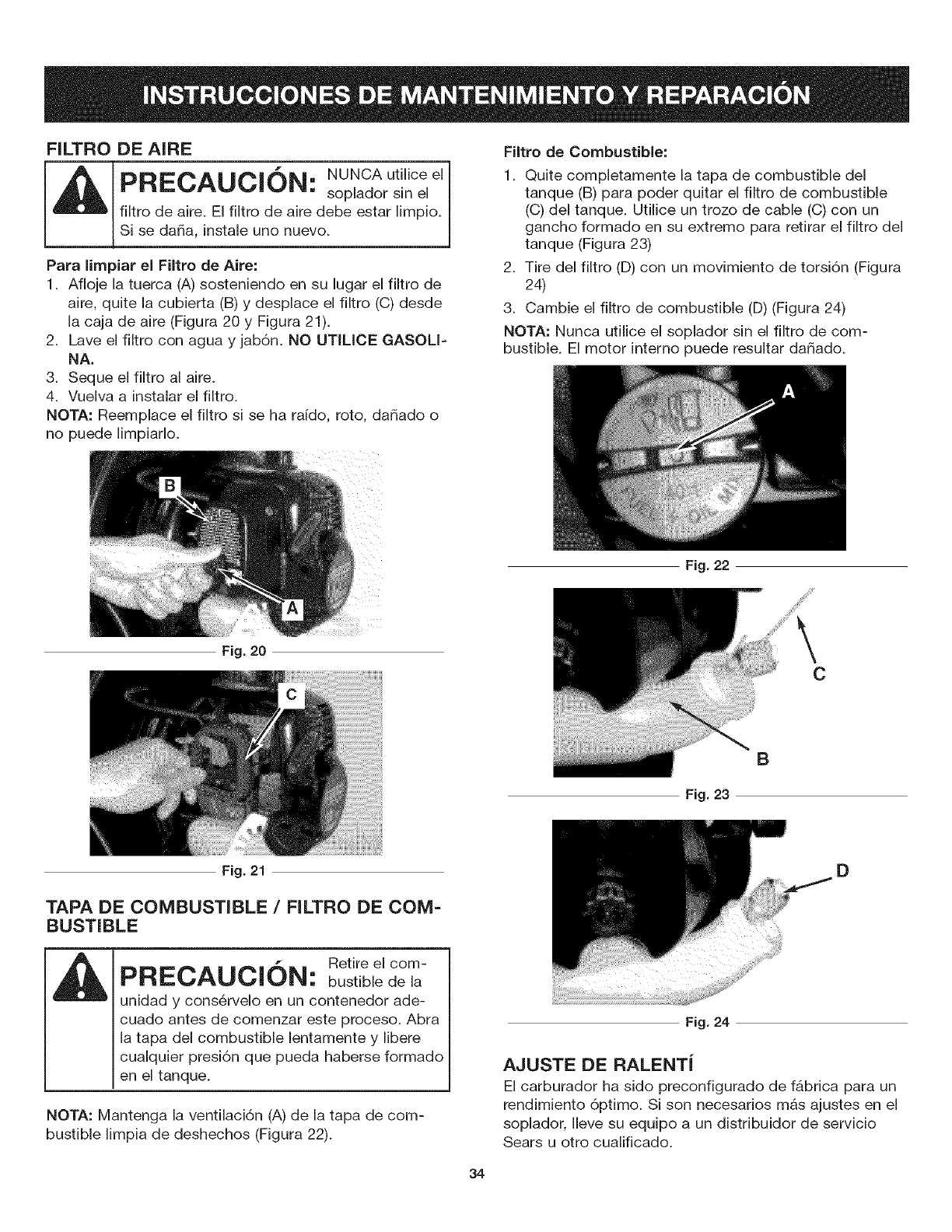 INSTRUCCIONES DE MANTENIMIENTO Y REPARACIÓN

FILTRO DE AIRE

PRECAUCIÓN: NUNCA utilice el soplador sin el filtro de aire. El filtro de aire debe estar limpio. Si se daña, instale uno nuevo.

Para limpiar el Filtro de Aire:
1. Afloje la tuerca (A) sosteniendo en su lugar el filtro de aire, quite la cubierta (B) y desplace el filtro (C) desde la caja de aire (Figura 20 y Figura 21).
2. Lave el filtro con agua y jabón. NO UTILICE GASOLINA.
3. Seque el filtro al aire.
4. Vuelva a instalar el filtro.
NOTA: Reemplace el filtro si se ha raído, roto, dañado o no puede limpiarlo.

B
A
Fig. 20

C
Fig. 21

TAPA DE COMBUSTIBLE / FILTRO DE COMBUSTIBLE

PRECAUCIÓN: Retire el combustible de la unidad y consérvelo en un contenedor adecuado antes de comenzar este proceso. Abra la tapa del combustible lentamente y libere cualquier presión que pueda haberse formado en el tanque.

NOTA: Mantenga la ventilación (A) de la tapa de combustible limpia de deshechos (Figura 22).

Filtro de Combustible:
1. Quite completamente la tapa de combustible del tanque (B) para poder quitar el filtro de combustible (C) del tanque. Utilice un trozo de cable (C) con un gancho formado en su extremo para retirar el filtro del tanque (Figura 23)
2. Tire del filtro (D) con un movimiento de torsión (Figura 24)
3. Cambie el filtro de combustible (D) (Figura 24)
NOTA: Nunca utilice el soplador sin el filtro de combustible. El motor interno puede resultar dañado.

A
Fig. 22

C
B
Fig. 23

D
Fig. 24

AJUSTE DE RALENTÍ
El carburador ha sido preconfigurado de fábrica para un rendimiento óptimo. Si son necesarios más ajustes en el soplador, lleve su equipo a un distribuidor de servicio Sears u otro cualificado.

34