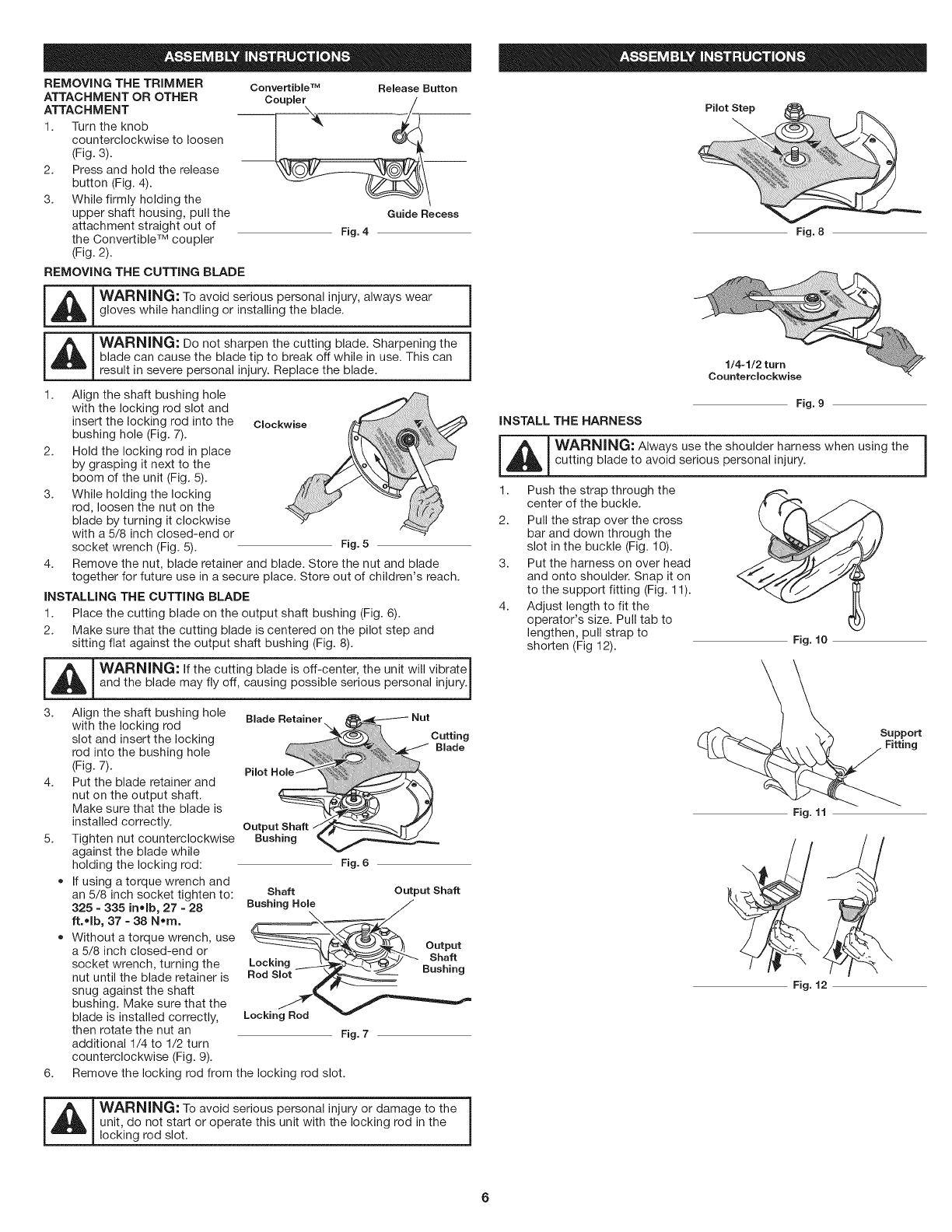 ASSEMBLY INSTRUCTIONS

REMOVING THE TRIMMER ATTACHMENT OR OTHER ATTACHMENT

1. Turn the knob counterclockwise to loosen (Fig. 3).
2. Press and hold the release button (Fig. 4).
3. While firmly holding the upper shaft housing, pull the attachment straight out of the Convertible™ coupler (Fig. 2).

Convertible™ Coupler
Release Button
Guide Recess
Fig. 4

REMOVING THE CUTTING BLADE

WARNING: To avoid serious personal injury, always wear gloves while handling or installing the blade.

WARNING: Do not sharpen the cutting blade. Sharpening the blade can cause the blade tip to break off while in use. This can result in severe personal injury. Replace the blade.

1. Align the shaft bushing hole with the locking rod slot and insert the locking rod into the bushing hole (Fig. 7).
2. Hold the locking rod in place by grasping it next to the boom of the unit (Fig. 5).
3. While holding the locking rod, loosen the nut on the blade by turning it clockwise with a 5/8 inch closed-end or socket wrench (Fig. 5).
4. Remove the nut, blade retainer and blade. Store the nut and blade together for future use in a secure place. Store out of children's reach.

Clockwise
Fig. 5

INSTALLING THE CUTTING BLADE

1. Place the cutting blade on the output shaft bushing (Fig. 6).
2. Make sure that the cutting blade is centered on the pilot step and sitting flat against the output shaft bushing (Fig. 8).

WARNING: If the cutting blade is off-center, the unit will vibrate and the blade may fly off, causing possible serious personal injury.

3. Align the shaft bushing hole with the locking rod slot and insert the locking rod into the bushing hole (Fig. 7).
4. Put the blade retainer and nut on the output shaft. Make sure that the blade is installed correctly.
5. Tighten nut counterclockwise against the blade while holding the locking rod:
• If using a torque wrench and an 5/8 inch socket tighten to: 325 - 335 in•lb, 27 - 28 ft.•lb, 37 - 38 N•m.
• Without a torque wrench, use a 5/8 inch closed-end or socket wrench, turning the nut until the blade retainer is snug against the shaft bushing. Make sure that the blade is installed correctly, then rotate the nut an additional 1/4 to 1/2 turn counterclockwise (Fig. 9).
6. Remove the locking rod from the locking rod slot.

Blade Retainer
Nut
Cutting Blade
Pilot Hole
Output Shaft Bushing
Fig. 6

Shaft Bushing Hole
Output Shaft
Output Shaft Bushing
Locking Rod Slot
Locking Rod
Fig. 7

WARNING: To avoid serious personal injury or damage to the unit, do not start or operate this unit with the locking rod in the locking rod slot.

ASSEMBLY INSTRUCTIONS

Pilot Step
Fig. 8

1/4-1/2 turn Counterclockwise
Fig. 9

INSTALL THE HARNESS

WARNING: Always use the shoulder harness when using the cutting blade to avoid serious personal injury.

1. Push the strap through the center of the buckle.
2. Pull the strap over the cross bar and down through the slot in the buckle (Fig. 10).
3. Put the harness on over head and onto shoulder. Snap it on to the support fitting (Fig. 11).
4. Adjust length to fit the operator's size. Pull tab to lengthen, pull strap to shorten (Fig 12).

Fig. 10

Support Fitting
Fig. 11

Fig. 12

6