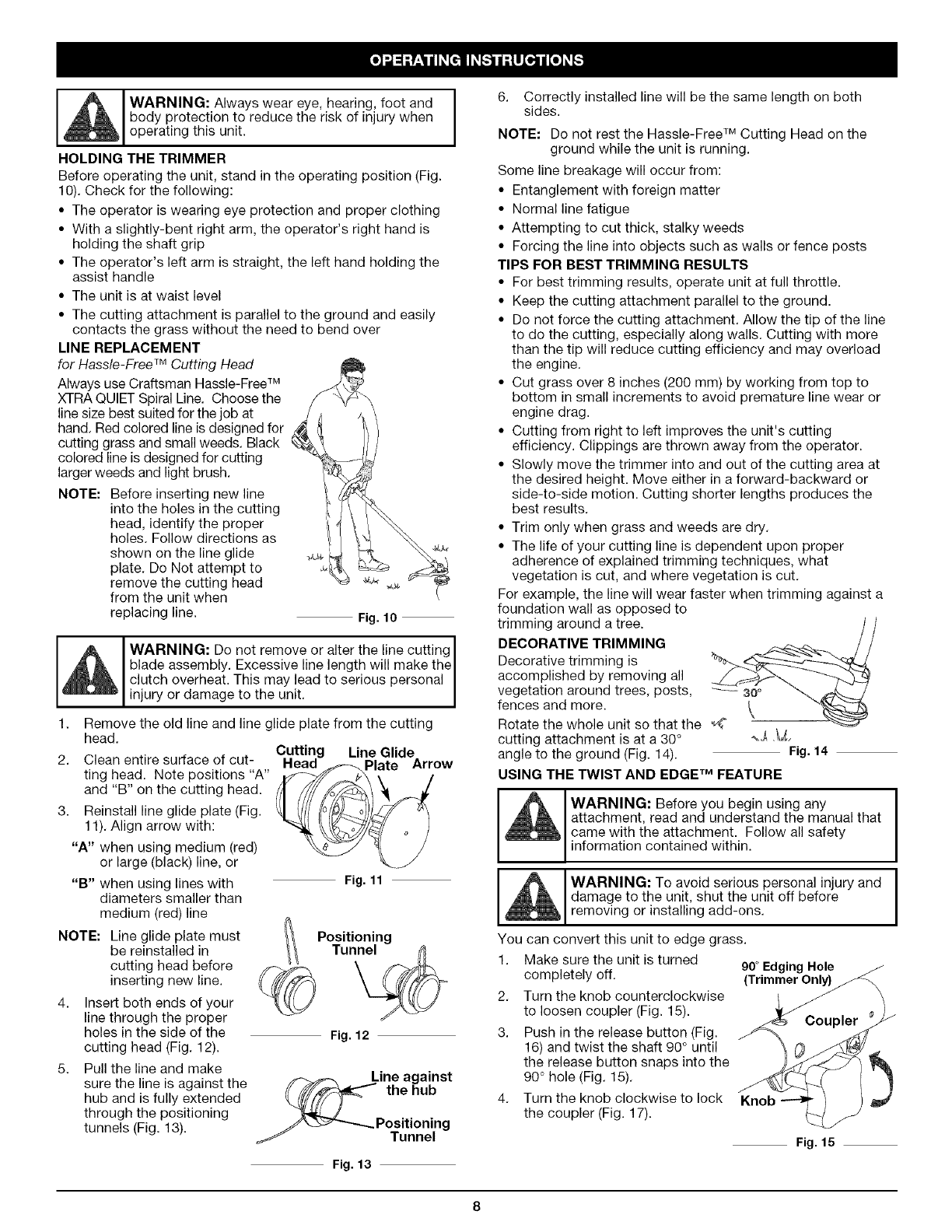 OPERATING INSTRUCTIONS

WARNING: Always wear eye, hearing, foot and body protection to reduce the risk of injury when operating this unit.

HOLDING THE TRIMMER
Before operating the unit, stand in the operating position (Fig. 10). Check for the following:
• The operator is wearing eye protection and proper clothing
• With a slightly-bent right arm, the operator's right hand is holding the shaft grip
• The operator's left arm is straight, the left hand holding the assist handle
• The unit is at waist level
• The cutting attachment is parallel to the ground and easily contacts the grass without the need to bend over

LINE REPLACEMENT
for Hassle-Free™ Cutting Head
Always use Craftsman Hassle-Free™ XTRA QUIET Spiral Line. Choose the line size best suited for the job at hand. Red colored line is designed for cutting grass and small weeds. Black colored line is designed for cutting larger weeds and light brush.

NOTE: Before inserting new line into the holes in the cutting head, identify the proper holes. Follow directions as shown on the line glide plate. Do Not attempt to remove the cutting head from the unit when replacing line.

Fig. 10

WARNING: Do not remove or alter the line cutting blade assembly. Excessive line length will make the clutch overheat. This may lead to serious personal injury or damage to the unit.

1. Remove the old line and line glide plate from the cutting head.
2. Clean entire surface of cutting head. Note positions "A" and "B" on the cutting head.
3. Reinstall line glide plate (Fig. 11). Align arrow with:
"A" when using medium (red) or large (black) line, or
"B" when using lines with diameters smaller than medium (red) line

Cutting Head
Line Glide Plate
Arrow
Fig. 11

NOTE: Line glide plate must be reinstalled in cutting head before inserting new line.
4. Insert both ends of your line through the proper holes in the side of the cutting head (Fig. 12).

Positioning Tunnel
Fig. 12

5. Pull the line and make sure the line is against the hub and is fully extended through the positioning tunnels (Fig. 13).

Line against the hub
Positioning Tunnel
Fig. 13

6. Correctly installed line will be the same length on both sides.
NOTE: Do not rest the Hassle-Free™ Cutting Head on the ground while the unit is running.
Some line breakage will occur from:
• Entanglement with foreign matter
• Normal line fatigue
• Attempting to cut thick, stalky weeds
• Forcing the line into objects such as walls or fence posts

TIPS FOR BEST TRIMMING RESULTS
• For best trimming results, operate unit at full throttle.
• Keep the cutting attachment parallel to the ground.
• Do not force the cutting attachment. Allow the tip of the line to do the cutting, especially along walls. Cutting with more than the tip will reduce cutting efficiency and may overload the engine.
• Cut grass over 8 inches (200 mm) by working from top to bottom in small increments to avoid premature line wear or engine drag.
• Cutting from right to left improves the unit's cutting efficiency. Clippings are thrown away from the operator.
• Slowly move the trimmer into and out of the cutting area at the desired height. Move either in a forward-backward or side-to-side motion. Cutting shorter lengths produces the best results.
• Trim only when grass and weeds are dry.
• The life of your cutting line is dependent upon proper adherence of explained trimming techniques, what vegetation is cut, and where vegetation is cut.
For example, the line will wear faster when trimming against a foundation wall as opposed to trimming around a tree.

DECORATIVE TRIMMING
Decorative trimming is accomplished by removing all vegetation around trees, posts, fences and more.
Rotate the whole unit so that the cutting attachment is at a 30° angle to the ground (Fig. 14).

30°
Fig. 14

USING THE TWIST AND EDGE™ FEATURE

WARNING: Before you begin using any attachment, read and understand the manual that came with the attachment. Follow all safety information contained within.

WARNING: To avoid serious personal injury and damage to the unit, shut the unit off before removing or installing add-ons.

You can convert this unit to edge grass.
1. Make sure the unit is turned completely off.
2. Turn the knob counterclockwise to loosen coupler (Fig. 15).
3. Push in the release button (Fig. 16) and twist the shaft 90° until the release button snaps into the 90° hole (Fig. 15).
4. Turn the knob clockwise to lock the coupler (Fig. 17).

90° Edging Hole (Trimmer Only)
Coupler
Knob
Fig. 15

8