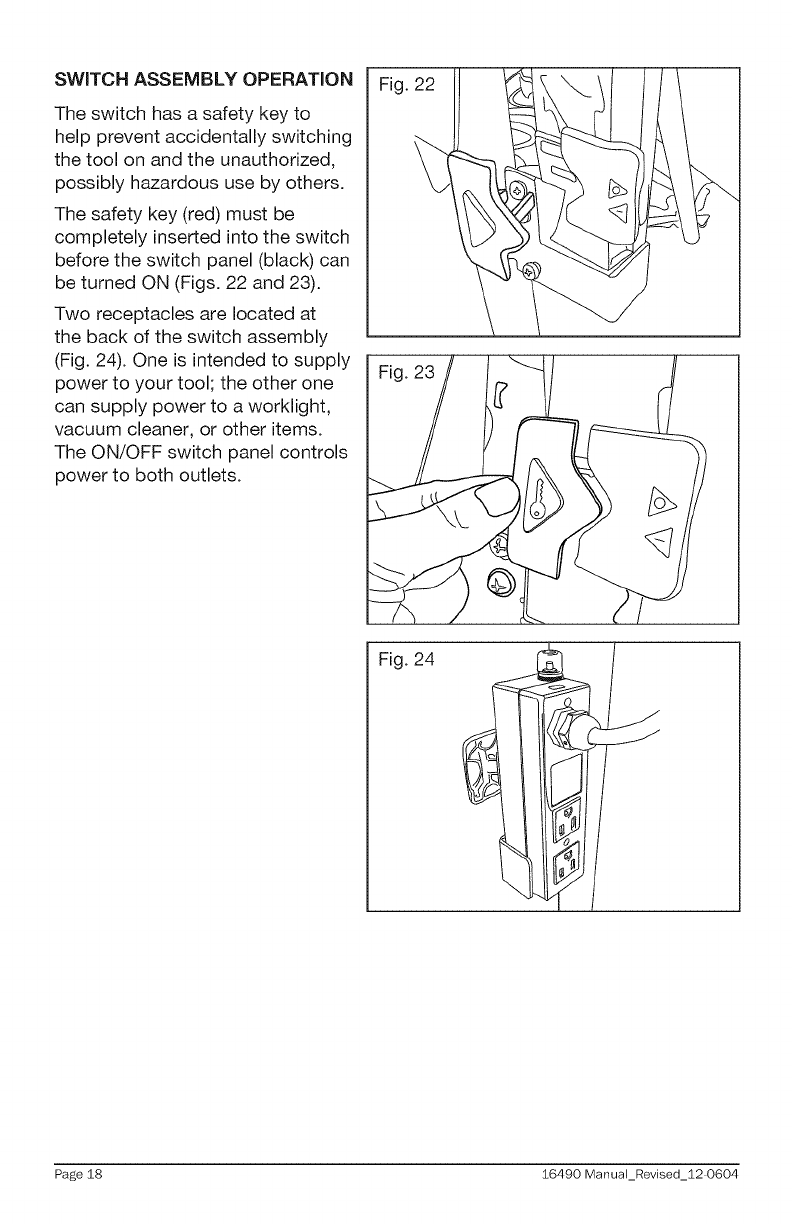 SWITCH ASSEMBLY OPERATION

The switch has a safety key to help prevent accidentally switching the tool on and the unauthorized, possibly hazardous use by others.

The safety key (red) must be completely inserted into the switch before the switch panel (black) can be turned ON (Figs. 22 and 23).

Two receptacles are located at the back of the switch assembly (Fig. 24). One is intended to supply power to your tool; the other one can supply power to a worklight, vacuum cleaner, or other items. The ON/OFF switch panel controls power to both outlets.

Fig. 22

Fig. 23

Fig. 24

Page 18

16490 Manual_Revised_12-0604