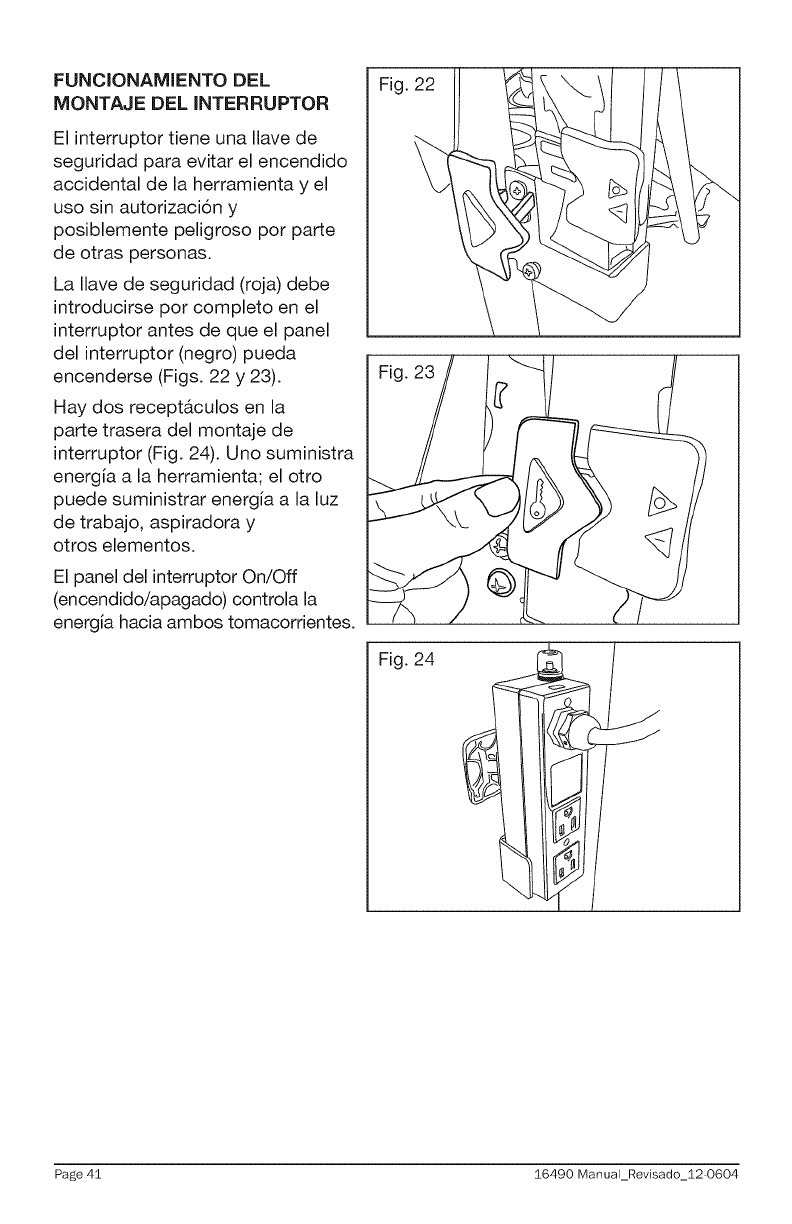 FUNCIONAMIENTO DEL MONTAJE DEL INTERRUPTOR

El interruptor tiene una llave de seguridad para evitar el encendido accidental de la herramienta y el uso sin autorización y posiblemente peligroso por parte de otras personas.

La llave de seguridad (roja) debe introducirse por completo en el interruptor antes de que el panel del interruptor (negro) pueda encenderse (Figs. 22 y 23).

Hay dos receptáculos en la parte trasera del montaje de interruptor (Fig. 24). Uno suministra energía a la herramienta; el otro puede suministrar energía a la luz de trabajo, aspiradora y otros elementos.

El panel del interruptor On/Off (encendido/apagado) controla la energía hacia ambos tomacorrientes.

Fig. 22

Fig. 23

Fig. 24

Page 41

16490 Manual_Revisado_12-0604