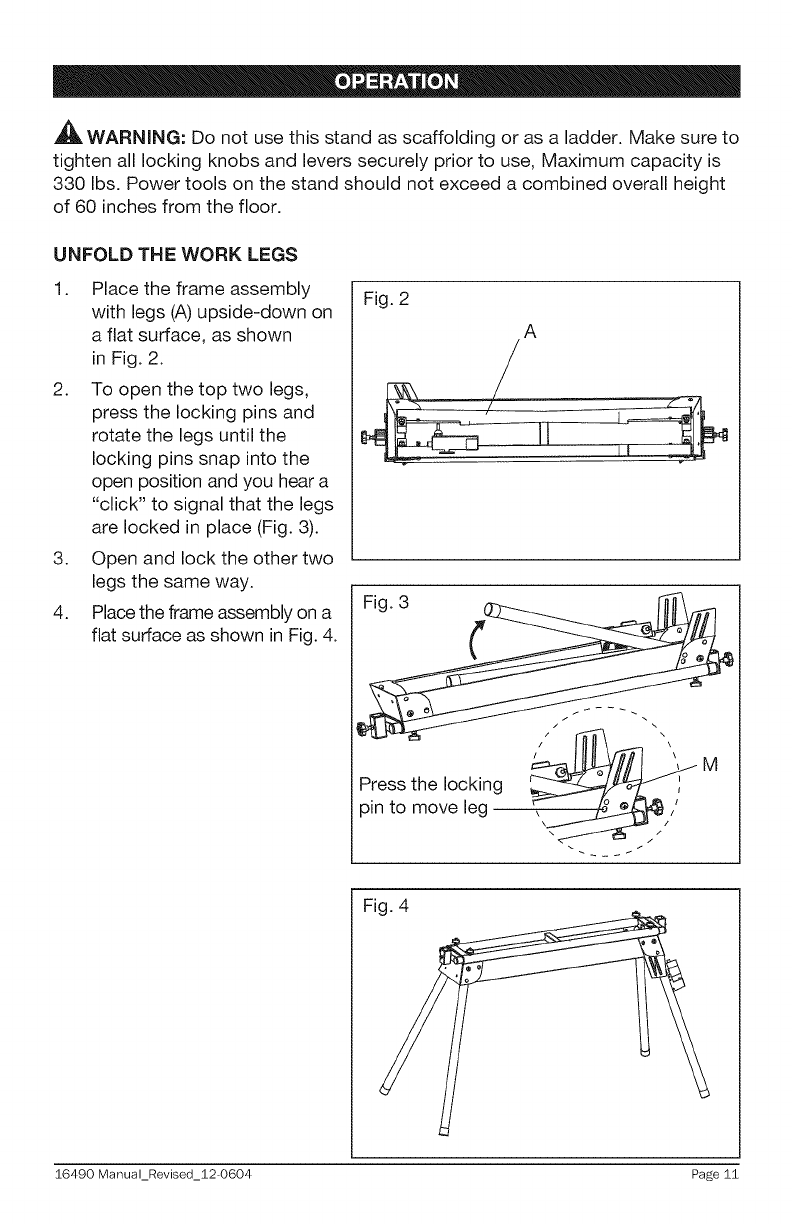 OPERATION

WARNING: Do not use this stand as scaffolding or as a ladder. Make sure to tighten all locking knobs and levers securely prior to use, Maximum capacity is 330 lbs. Power tools on the stand should not exceed a combined overall height of 60 inches from the floor.

UNFOLD THE WORK LEGS

1. Place the frame assembly with legs (A) upside-down on a flat surface, as shown in Fig. 2.

2. To open the top two legs, press the locking pins and rotate the legs until the locking pins snap into the open position and you hear a "click" to signal that the legs are locked in place (Fig. 3).

3. Open and lock the other two legs the same way.

4. Place the frame assembly on a flat surface as shown in Fig. 4.

Fig. 2

A

Fig. 3

Press the locking pin to move leg

M

Fig. 4

16490 Manual_Revised_12-0604

Page 11