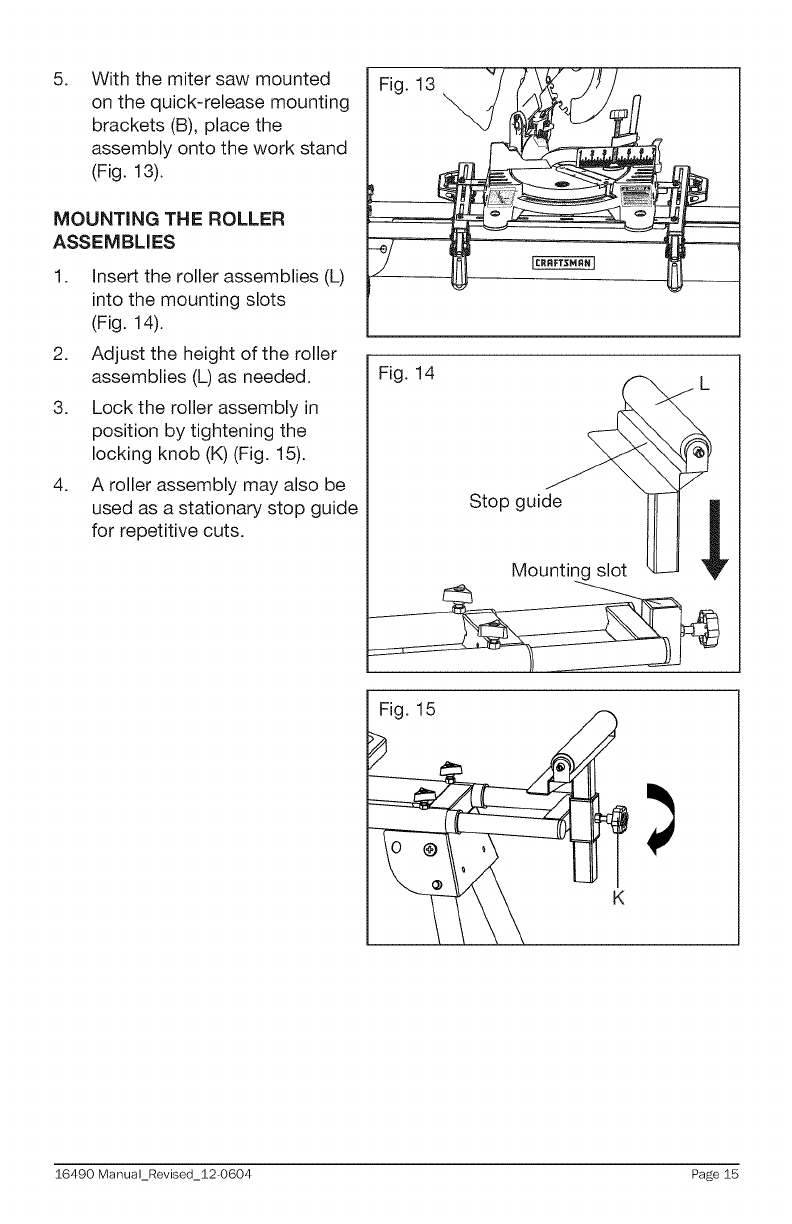 5. With the miter saw mounted on the quick-release mounting brackets (B), place the assembly onto the work stand (Fig. 13).

MOUNTING THE ROLLER ASSEMBLIES

1. Insert the roller assemblies (L) into the mounting slots (Fig. 14).

2. Adjust the height of the roller assemblies (L) as needed.

3. Lock the roller assembly in position by tightening the locking knob (K) (Fig. 15).

4. A roller assembly may also be used as a stationary stop guide for repetitive cuts.

Fig. 13

CRAFTSMAN

Fig. 14

L

Stop guide

Mounting slot

Fig. 15

K

16490 Manual_Revised_12-0604

Page 15