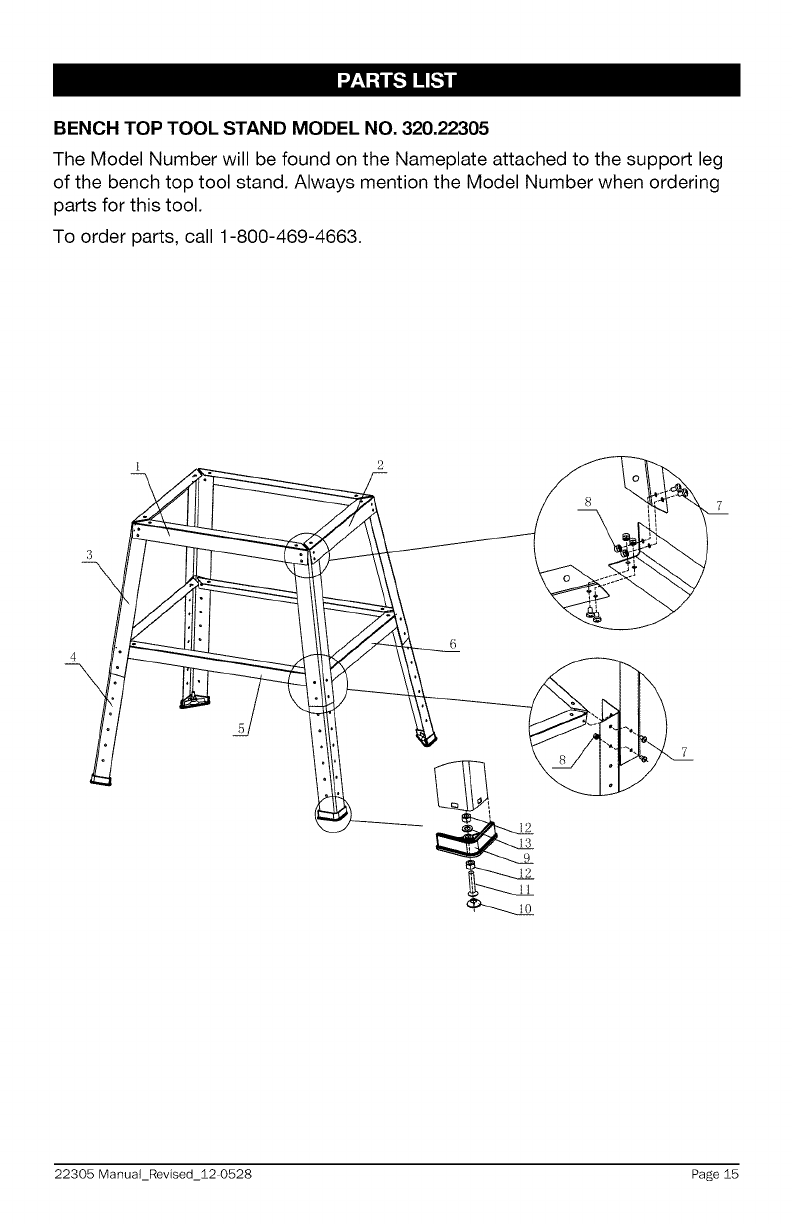 PARTS LIST

BENCH TOP TOOL STAND MODEL NO. 320.22305

The Model Number will be found on the Nameplate attached to the support leg of the bench top tool stand. Always mention the Model Number when ordering parts for this tool.

To order parts, call 1-800-469-4663.

1
2
3
4
5
6
8
7
8
7
12
13
9
12
11
10

22305 Manual_Revised_12-0528
Page 15