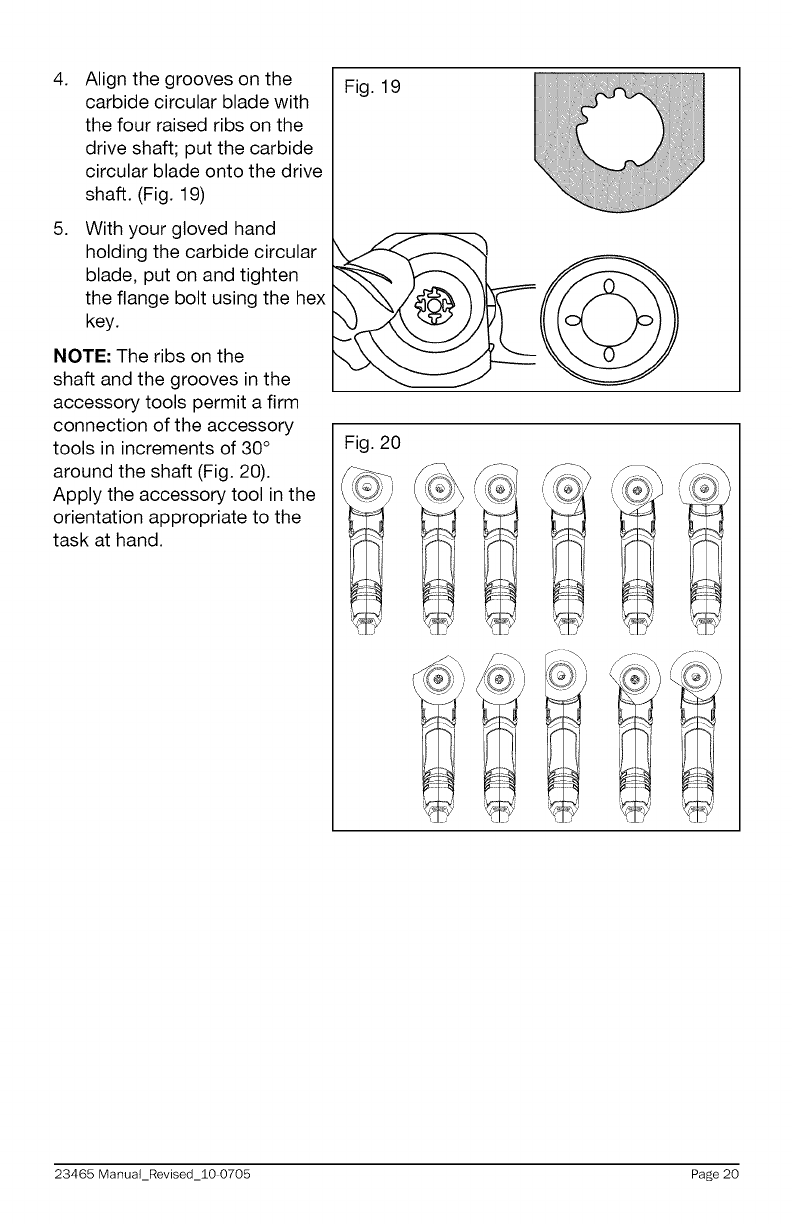 4. Align the grooves on the carbide circular blade with the four raised ribs on the drive shaft; put the carbide circular blade onto the drive shaft. (Fig. 19)

5. With your gloved hand holding the carbide circular blade, put on and tighten the flange bolt using the hex key.

**NOTE:** The ribs on the shaft and the grooves in the accessory tools permit a firm connection of the accessory tools in increments of 30° around the shaft (Fig. 20). Apply the accessory tool in the orientation appropriate to the task at hand.

Fig. 19

Fig. 20

23465 Manual_Revised_10-0705 Page 20