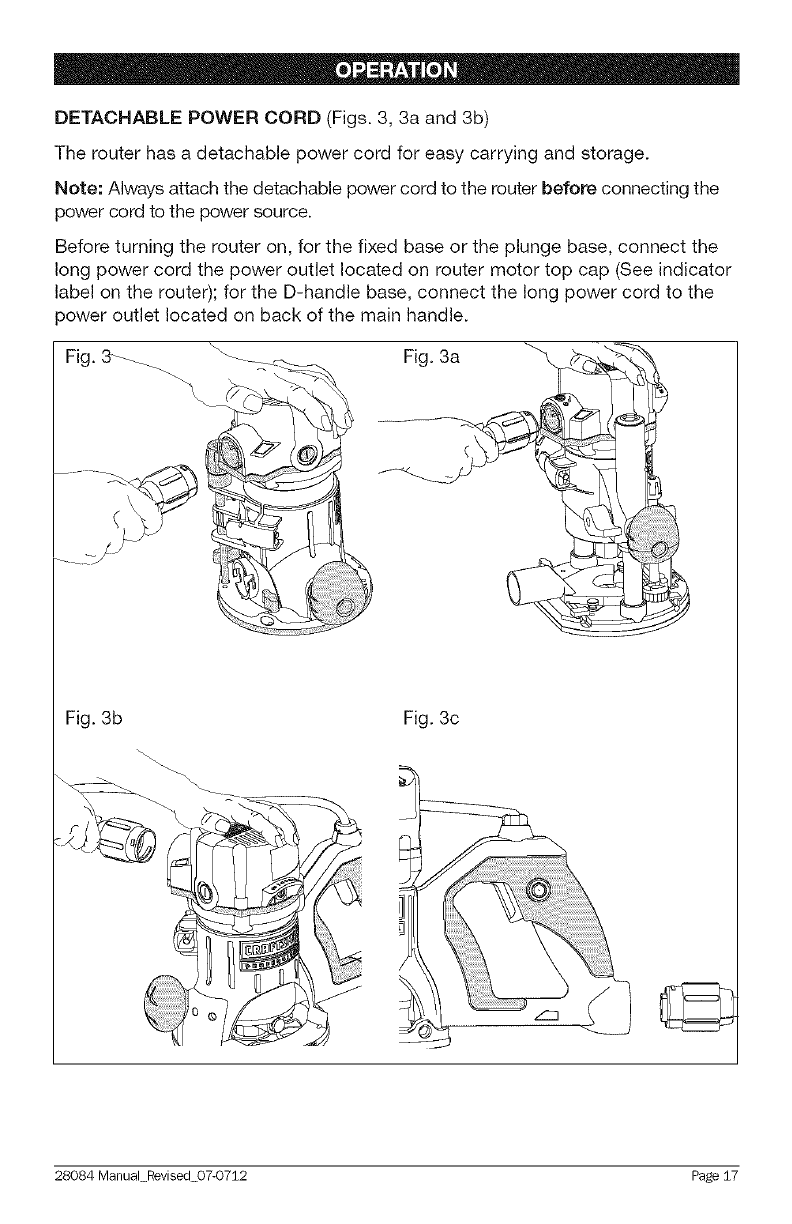 OPERATION

DETACHABLE POWER CORD (Figs. 3, 3a and 3b)

The router has a detachable power cord for easy carrying and storage.

Note: Always attach the detachable power cord to the router before connecting the power cord to the power source.

Before turning the router on, for the fixed base or the plunge base, connect the long power cord the power outlet located on router motor top cap (See indicator label on the router); for the D-handle base, connect the long power cord to the power outlet located on back of the main handle.

Fig. 3

Fig. 3a

Fig. 3b

Fig. 3c

28084 Manual_Revised_07-0712

Page 17