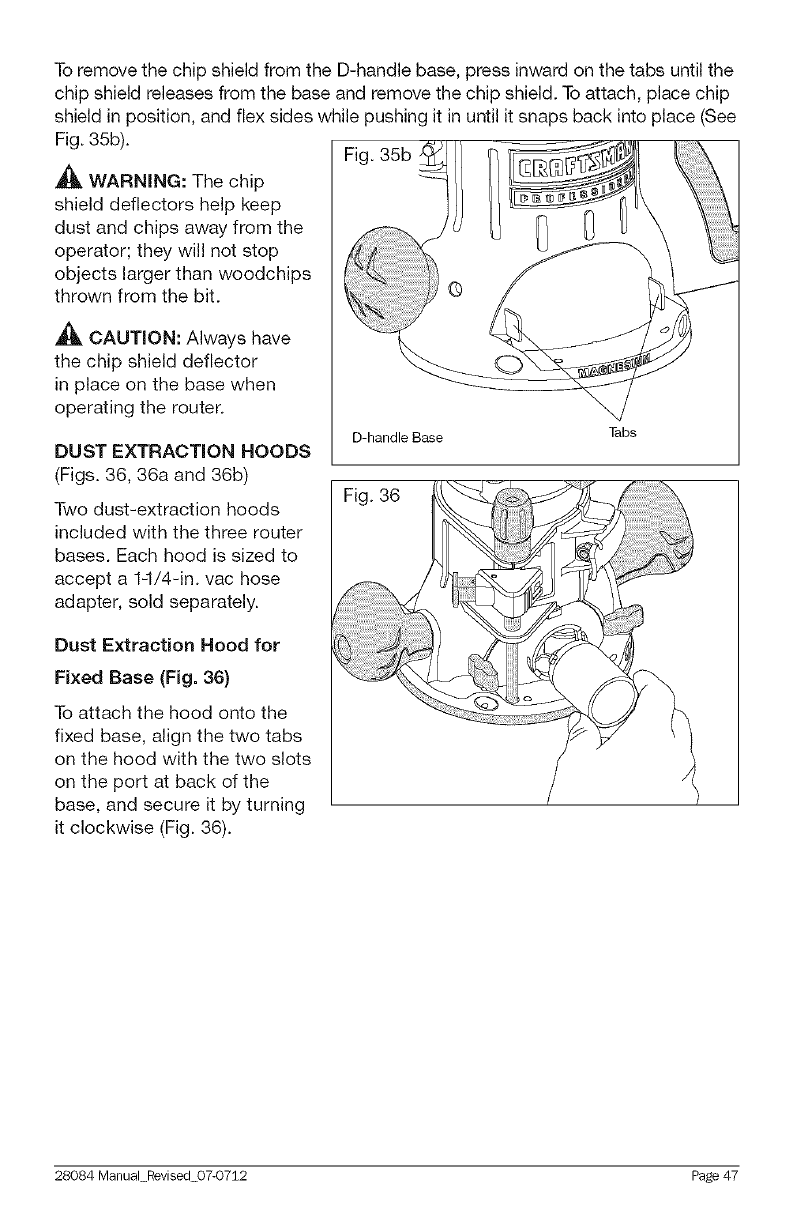 To remove the chip shield from the D-handle base, press inward on the tabs until the chip shield releases from the base and remove the chip shield. To attach, place chip shield in position, and flex sides while pushing it in until it snaps back into place (See Fig. 35b).

WARNING: The chip shield deflectors help keep dust and chips away from the operator; they will not stop objects larger than woodchips thrown from the bit.

CAUTION: Always have the chip shield deflector in place on the base when operating the router.

DUST EXTRACTION HOODS
(Figs. 36, 36a and 36b)

Two dust-extraction hoods included with the three router bases. Each hood is sized to accept a 1-1/4-in. vac hose adapter, sold separately.

Dust Extraction Hood for Fixed Base (Fig. 36)

To attach the hood onto the fixed base, align the two tabs on the hood with the two slots on the port at back of the base, and secure it by turning it clockwise (Fig. 36).

Fig. 35b

CRAFTSMAN

PROFESSIONAL

MAGNESIUM

D-handle Base

Tabs

Fig. 36

28084 Manual_Revised_07-0712

Page 47