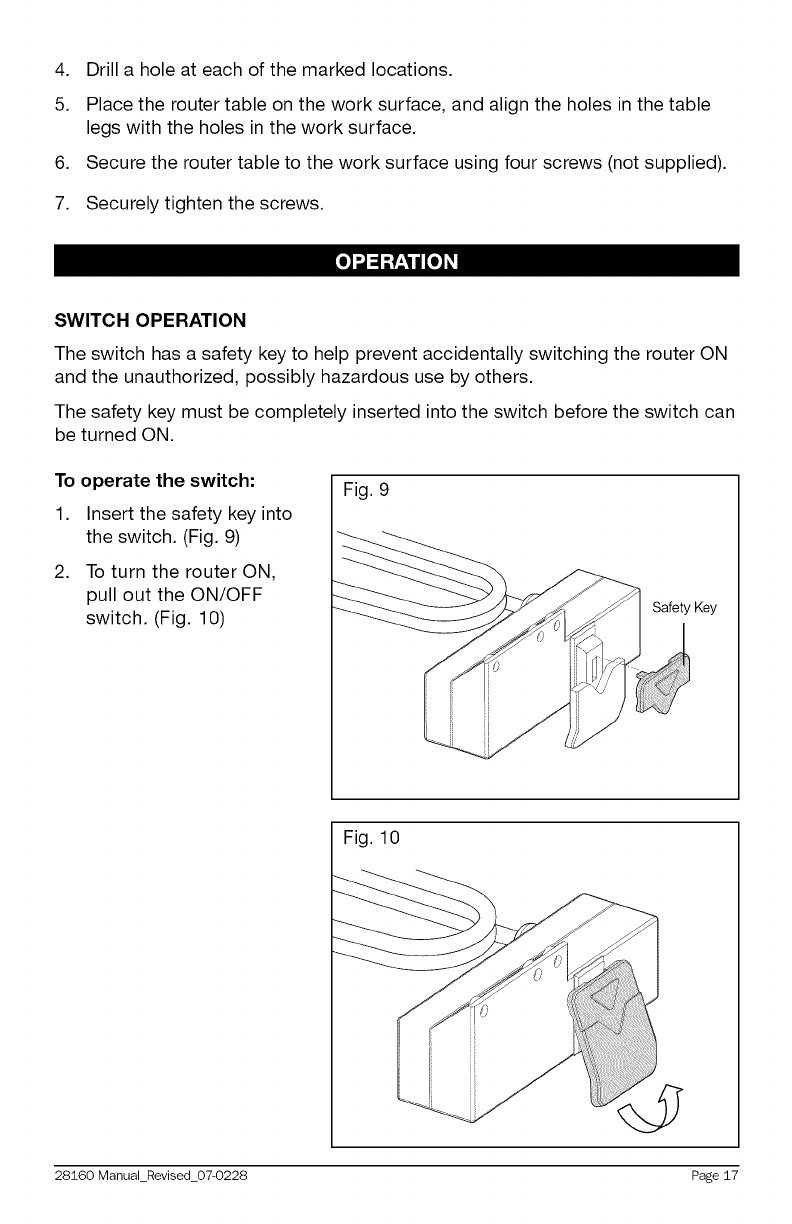 4. Drill a hole at each of the marked locations.

5. Place the router table on the work surface, and align the holes in the table legs with the holes in the work surface.

6. Secure the router table to the work surface using four screws (not supplied).

7. Securely tighten the screws.

OPERATION

SWITCH OPERATION

The switch has a safety key to help prevent accidentally switching the router ON and the unauthorized, possibly hazardous use by others.

The safety key must be completely inserted into the switch before the switch can be turned ON.

To operate the switch:

1. Insert the safety key into the switch. (Fig. 9)

2. To turn the router ON, pull out the ON/OFF switch. (Fig. 10)

Fig. 9

Safety Key

Fig. 10

28160 Manual_Revised_07-0228

Page 17