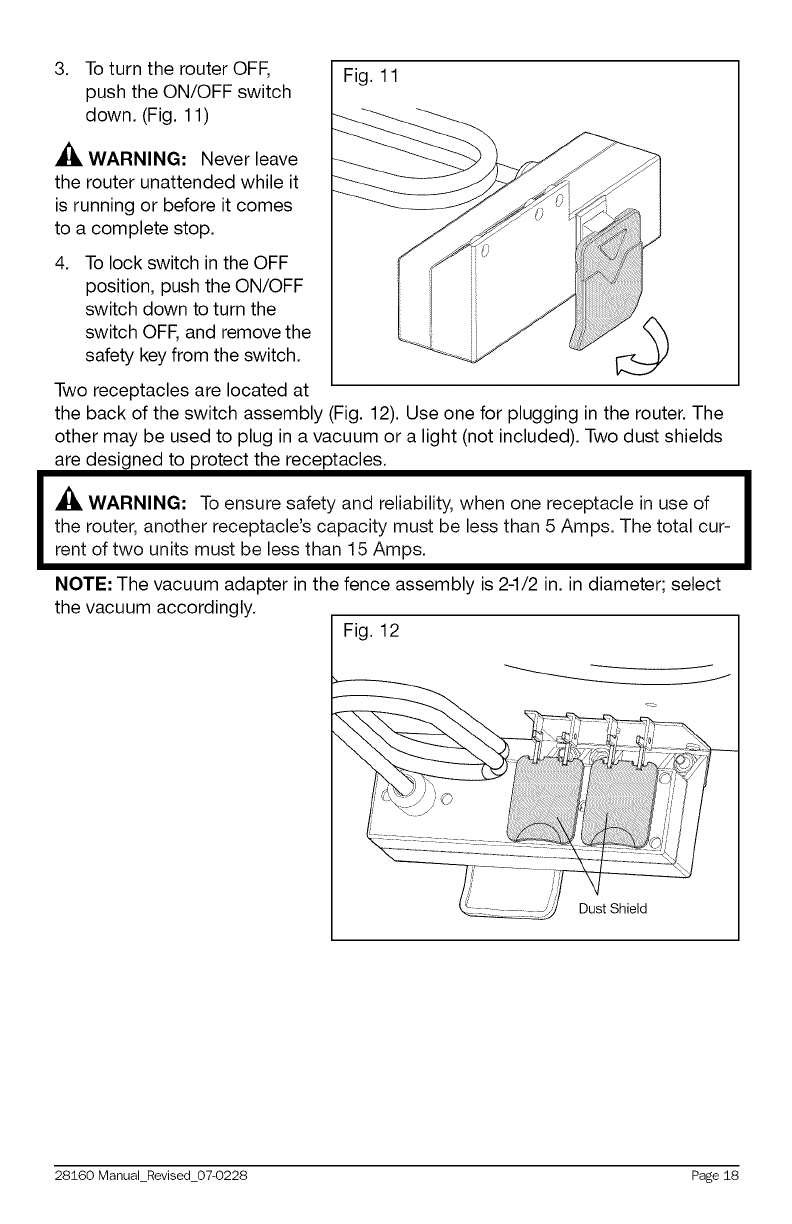 3. To turn the router OFF, push the ON/OFF switch down. (Fig. 11)

WARNING: Never leave the router unattended while it is running or before it comes to a complete stop.

4. To lock switch in the OFF position, push the ON/OFF switch down to turn the switch OFF, and remove the safety key from the switch.

Fig. 11

Two receptacles are located at the back of the switch assembly (Fig. 12). Use one for plugging in the router. The other may be used to plug in a vacuum or a light (not included). Two dust shields are designed to protect the receptacles.

WARNING: To ensure safety and reliability, when one receptacle in use of the router, another receptacle's capacity must be less than 5 Amps. The total current of two units must be less than 15 Amps.

NOTE: The vacuum adapter in the fence assembly is 2-1/2 in. in diameter; select the vacuum accordingly.

Fig. 12

Dust Shield

28160 Manual_Revised_07-0228 Page 18