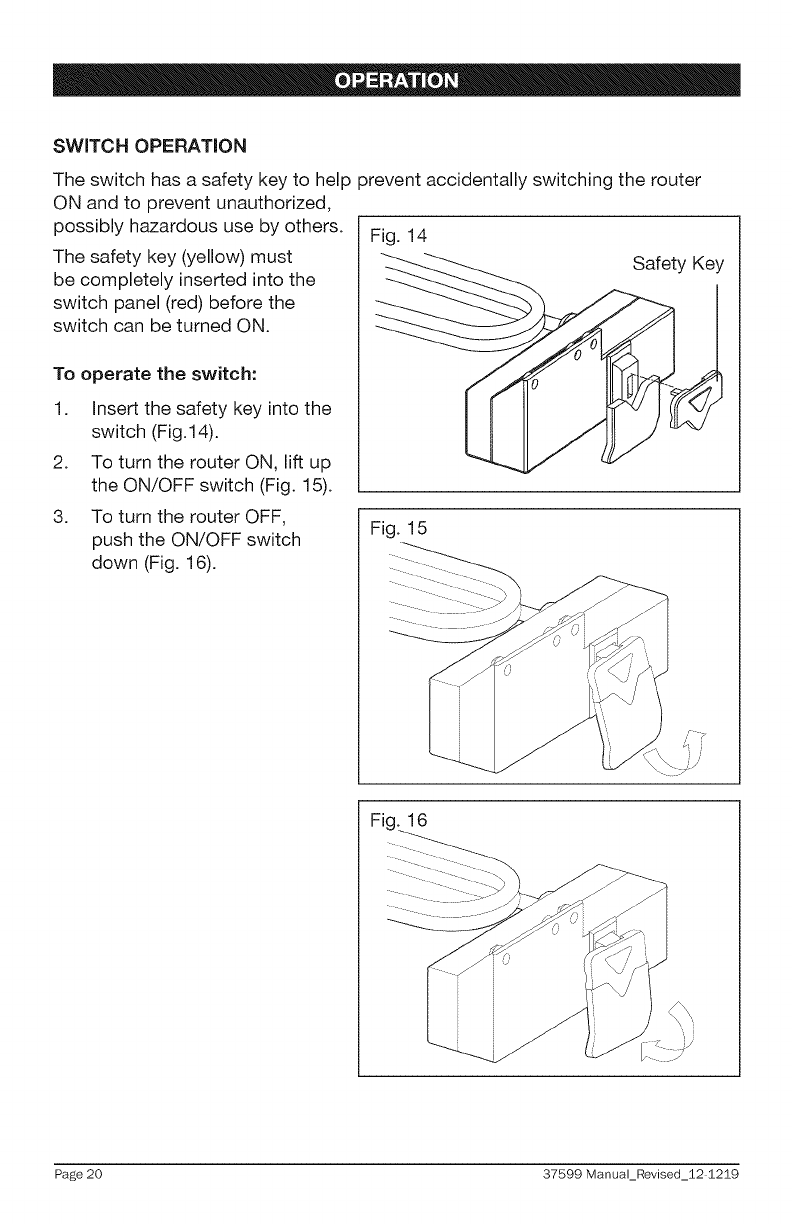 OPERATION

SWITCH OPERATION

The switch has a safety key to help prevent accidentally switching the router ON and to prevent unauthorized, possibly hazardous use by others.

The safety key (yellow) must be completely inserted into the switch panel (red) before the switch can be turned ON.

To operate the switch:

1. Insert the safety key into the switch (Fig.14).
2. To turn the router ON, lift up the ON/OFF switch (Fig. 15).
3. To turn the router OFF, push the ON/OFF switch down (Fig. 16).

Fig. 14

Safety Key

Fig. 15

Fig. 16

Page 20

37599 Manual_Revised_12-1219