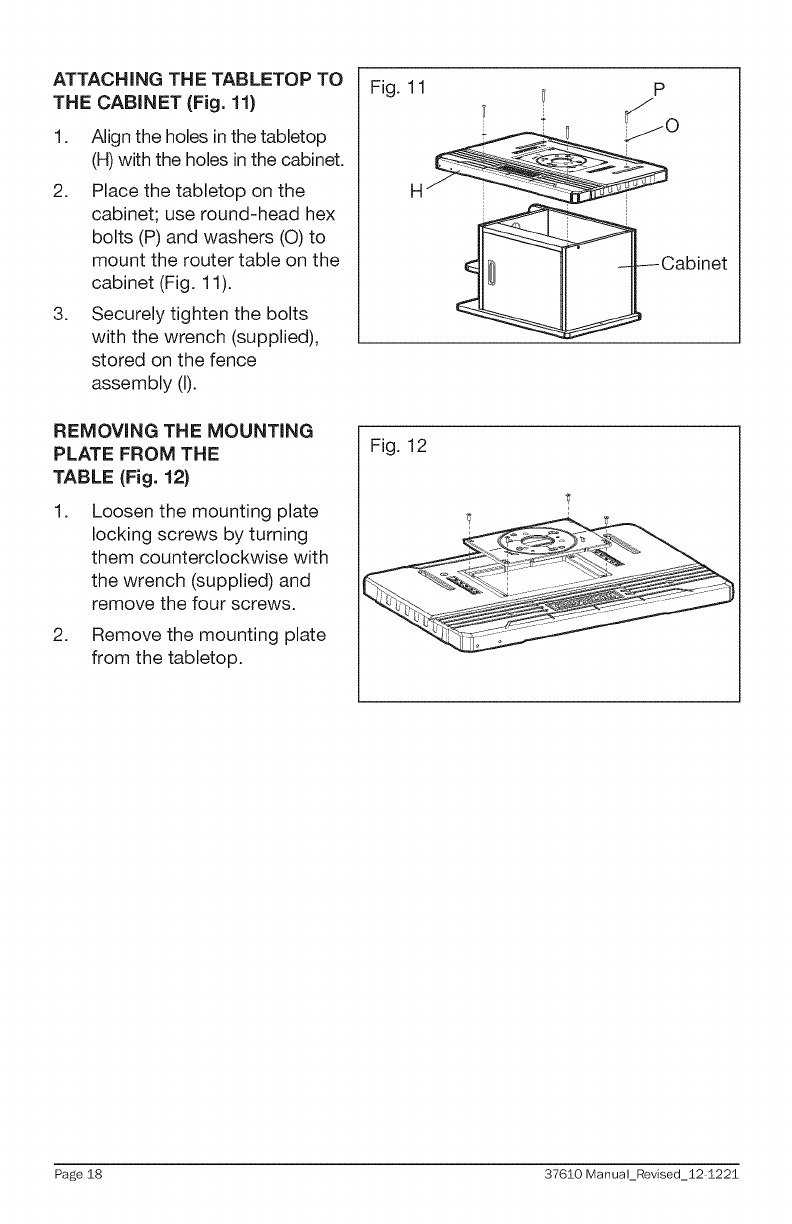 ATTACHING THE TABLETOP TO THE CABINET (Fig. 11)

1. Align the holes in the tabletop (H) with the holes in the cabinet.

2. Place the tabletop on the cabinet; use round-head hex bolts (P) and washers (O) to mount the router table on the cabinet (Fig. 11).

3. Securely tighten the bolts with the wrench (supplied), stored on the fence assembly (I).

Fig. 11

P

O

H

Cabinet

REMOVING THE MOUNTING PLATE FROM THE TABLE (Fig. 12)

1. Loosen the mounting plate locking screws by turning them counterclockwise with the wrench (supplied) and remove the four screws.

2. Remove the mounting plate from the tabletop.

Fig. 12

Page 18

37610 Manual_Revised_12-1221