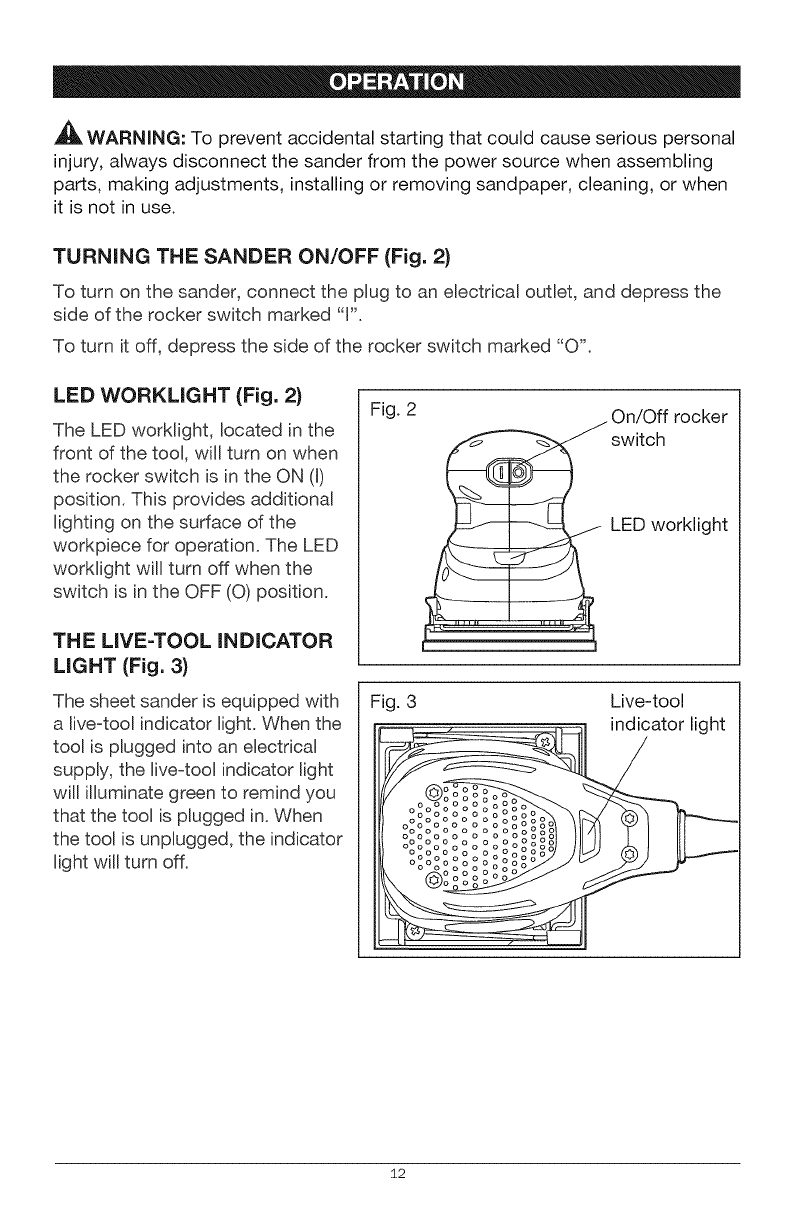 OPERATION

WARNING: To prevent accidental starting that could cause serious personal injury, always disconnect the sander from the power source when assembling parts, making adjustments, installing or removing sandpaper, cleaning, or when it is not in use.

TURNING THE SANDER ON/OFF (Fig. 2)

To turn on the sander, connect the plug to an electrical outlet, and depress the side of the rocker switch marked "I".

To turn it off, depress the side of the rocker switch marked "O".

LED WORKLIGHT (Fig. 2)

The LED worklight, located in the front of the tool, will turn on when the rocker switch is in the ON (I) position. This provides additional lighting on the surface of the workpiece for operation. The LED worklight will turn off when the switch is in the OFF (O) position.

Fig. 2

On/Off rocker switch

LED worklight

THE LIVE-TOOL INDICATOR LIGHT (Fig. 3)

The sheet sander is equipped with a live-tool indicator light. When the tool is plugged into an electrical supply, the live-tool indicator light will illuminate green to remind you that the tool is plugged in. When the tool is unplugged, the indicator light will turn off.

Fig. 3

Live-tool indicator light

12