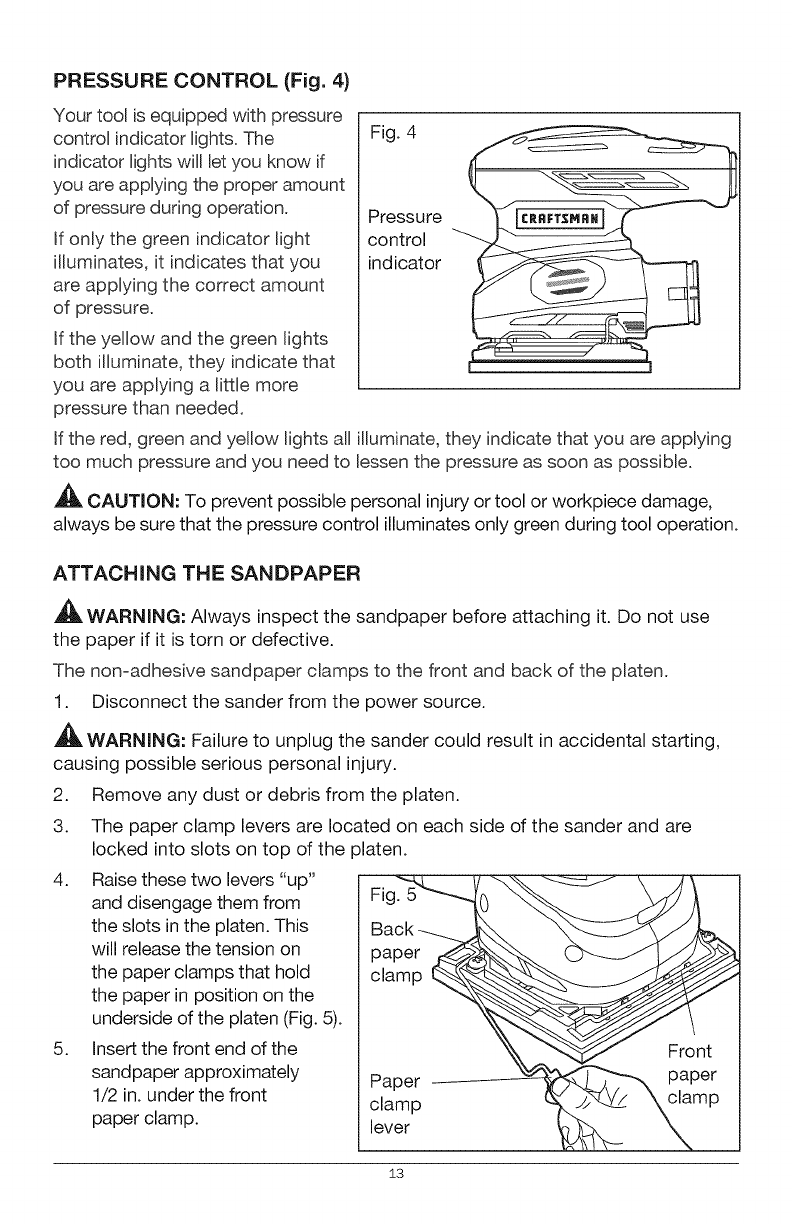 PRESSURE CONTROL (Fig. 4)

Your tool is equipped with pressure control indicator lights. The indicator lights will let you know if you are applying the proper amount of pressure during operation.

If only the green indicator light illuminates, it indicates that you are applying the correct amount of pressure.

If the yellow and the green lights both illuminate, they indicate that you are applying a little more pressure than needed.

Fig. 4

Pressure control indicator

CRAFTSMAN

If the red, green and yellow lights all illuminate, they indicate that you are applying too much pressure and you need to lessen the pressure as soon as possible.

CAUTION: To prevent possible personal injury or tool or workpiece damage, always be sure that the pressure control illuminates only green during tool operation.

ATTACHING THE SANDPAPER

WARNING: Always inspect the sandpaper before attaching it. Do not use the paper if it is torn or defective.

The non-adhesive sandpaper clamps to the front and back of the platen.

1. Disconnect the sander from the power source.

WARNING: Failure to unplug the sander could result in accidental starting, causing possible serious personal injury.

2. Remove any dust or debris from the platen.

3. The paper clamp levers are located on each side of the sander and are locked into slots on top of the platen.

4. Raise these two levers "up" and disengage them from the slots in the platen. This will release the tension on the paper clamps that hold the paper in position on the underside of the platen (Fig. 5).

5. Insert the front end of the sandpaper approximately 1/2 in. under the front paper clamp.

Fig. 5

Back paper clamp

Paper clamp lever

Front paper clamp

13