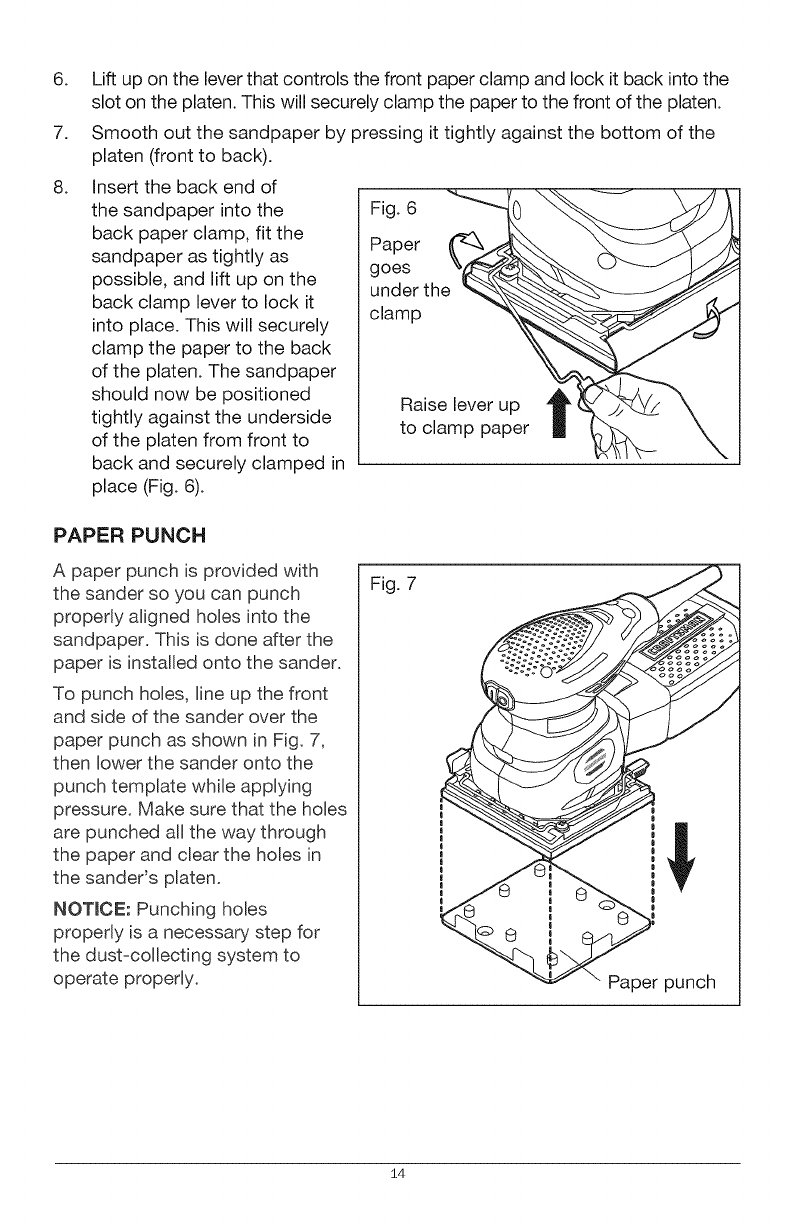 6. Lift up on the lever that controls the front paper clamp and lock it back into the slot on the platen. This will securely clamp the paper to the front of the platen.

7. Smooth out the sandpaper by pressing it tightly against the bottom of the platen (front to back).

8. Insert the back end of the sandpaper into the back paper clamp, fit the sandpaper as tightly as possible, and lift up on the back clamp lever to lock it into place. This will securely clamp the paper to the back of the platen. The sandpaper should now be positioned tightly against the underside of the platen from front to back and securely clamped in place (Fig. 6).

Fig. 6

Paper goes under the clamp

Raise lever up to clamp paper

PAPER PUNCH

A paper punch is provided with the sander so you can punch properly aligned holes into the sandpaper. This is done after the paper is installed onto the sander.

To punch holes, line up the front and side of the sander over the paper punch as shown in Fig. 7, then lower the sander onto the punch template while applying pressure. Make sure that the holes are punched all the way through the paper and clear the holes in the sander's platen.

NOTICE: Punching holes properly is a necessary step for the dust-collecting system to operate properly.

Fig. 7

Paper punch

14