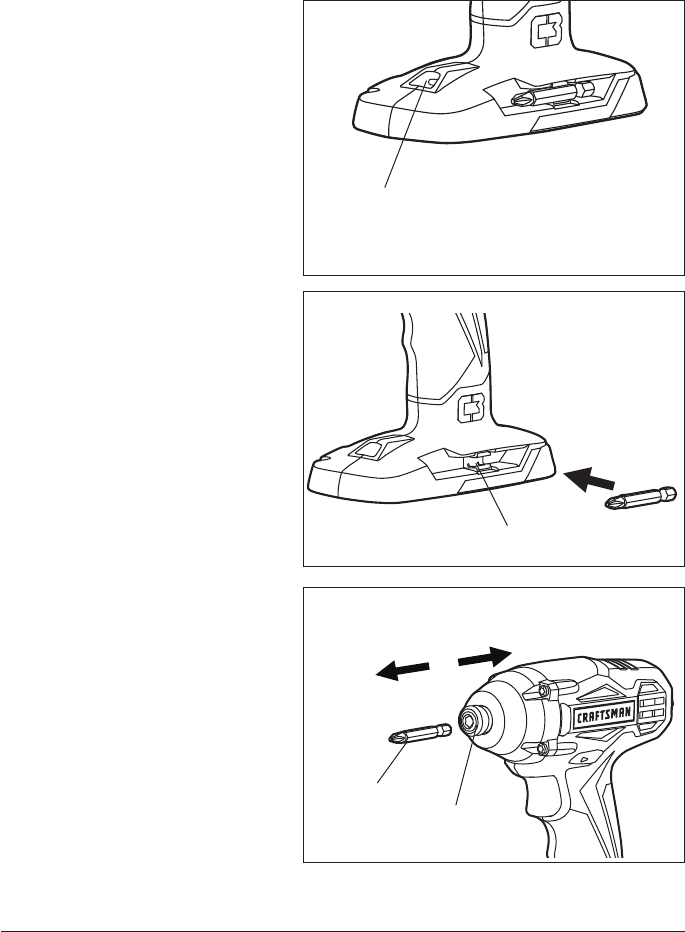 CRAFTSMAN