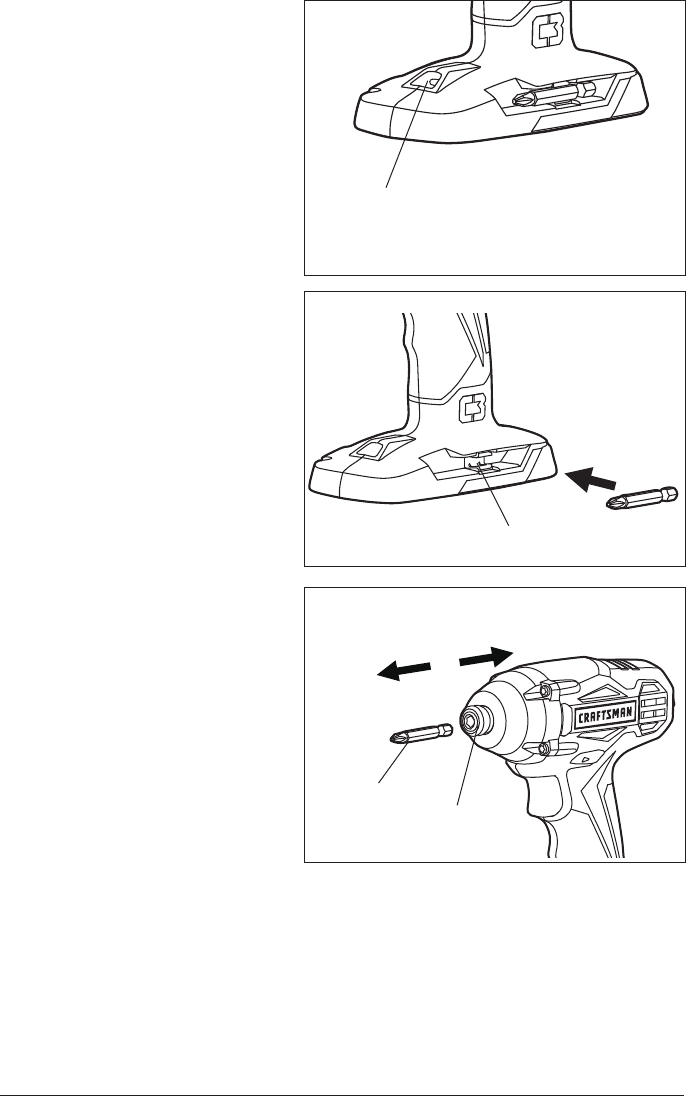 CRAFTSMAN