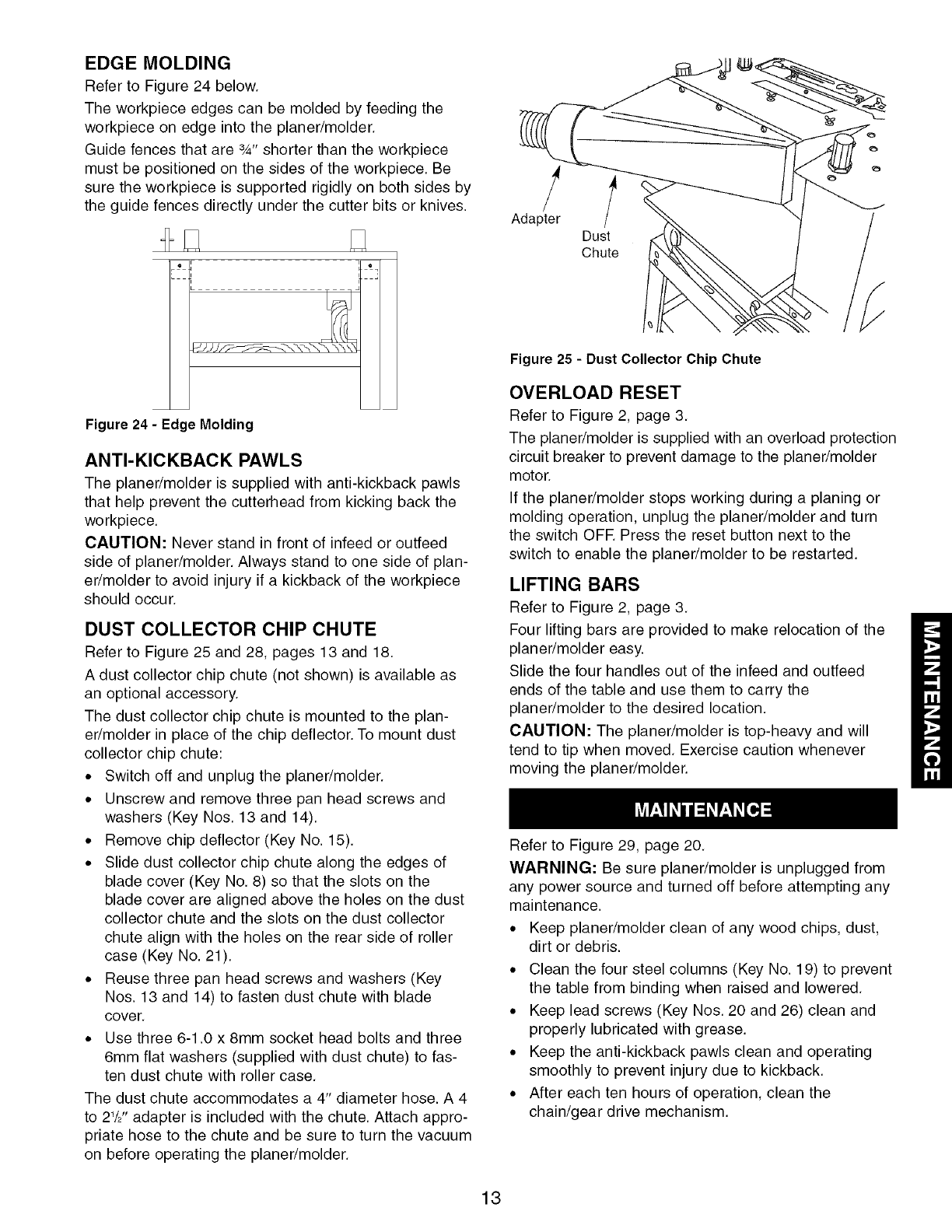 EDGE MOLDING

Refer to Figure 24 below.

The workpiece edges can be molded by feeding the workpiece on edge into the planer/molder.

Guide fences that are ¾" shorter than the workpiece must be positioned on the sides of the workpiece. Be sure the workpiece is supported rigidly on both sides by the guide fences directly under the cutter bits or knives.

Figure 24 - Edge Molding

ANTI-KICKBACK PAWLS

The planer/molder is supplied with anti-kickback pawls that help prevent the cutterhead from kicking back the workpiece.

CAUTION: Never stand in front of infeed or outfeed side of planer/molder. Always stand to one side of planer/molder to avoid injury if a kickback of the workpiece should occur.

DUST COLLECTOR CHIP CHUTE

Refer to Figure 25 and 28, pages 13 and 18.

A dust collector chip chute (not shown) is available as an optional accessory.

The dust collector chip chute is mounted to the planer/molder in place of the chip deflector. To mount dust collector chip chute:

• Switch off and unplug the planer/molder.

• Unscrew and remove three pan head screws and washers (Key Nos. 13 and 14).

• Remove chip deflector (Key No. 15).

• Slide dust collector chip chute along the edges of blade cover (Key No. 8) so that the slots on the blade cover are aligned above the holes on the dust collector chute and the slots on the dust collector chute align with the holes on the rear side of roller case (Key No. 21).

• Reuse three pan head screws and washers (Key Nos. 13 and 14) to fasten dust chute with blade cover.

• Use three 6-1.0 x 8mm socket head bolts and three 6mm flat washers (supplied with dust chute) to fasten dust chute with roller case.

The dust chute accommodates a 4" diameter hose. A 4 to 2½" adapter is included with the chute. Attach appropriate hose to the chute and be sure to turn the vacuum on before operating the planer/molder.

Adapter

Dust Chute

Figure 25 - Dust Collector Chip Chute

OVERLOAD RESET

Refer to Figure 2, page 3.

The planer/molder is supplied with an overload protection circuit breaker to prevent damage to the planer/molder motor.

If the planer/molder stops working during a planing or molding operation, unplug the planer/molder and turn the switch OFF. Press the reset button next to the switch to enable the planer/molder to be restarted.

LIFTING BARS

Refer to Figure 2, page 3.

Four lifting bars are provided to make relocation of the planer/molder easy.

Slide the four handles out of the infeed and outfeed ends of the table and use them to carry the planer/molder to the desired location.

CAUTION: The planer/molder is top-heavy and will tend to tip when moved. Exercise caution whenever moving the planer/molder.

MAINTENANCE

Refer to Figure 29, page 20.

WARNING: Be sure planer/molder is unplugged from any power source and turned off before attempting any maintenance.

• Keep planer/molder clean of any wood chips, dust, dirt or debris.

• Clean the four steel columns (Key No. 19) to prevent the table from binding when raised and lowered.

• Keep lead screws (Key Nos. 20 and 26) clean and properly lubricated with grease.

• Keep the anti-kickback pawls clean and operating smoothly to prevent injury due to kickback.

• After each ten hours of operation, clean the chain/gear drive mechanism.

MAINTENANCE

13