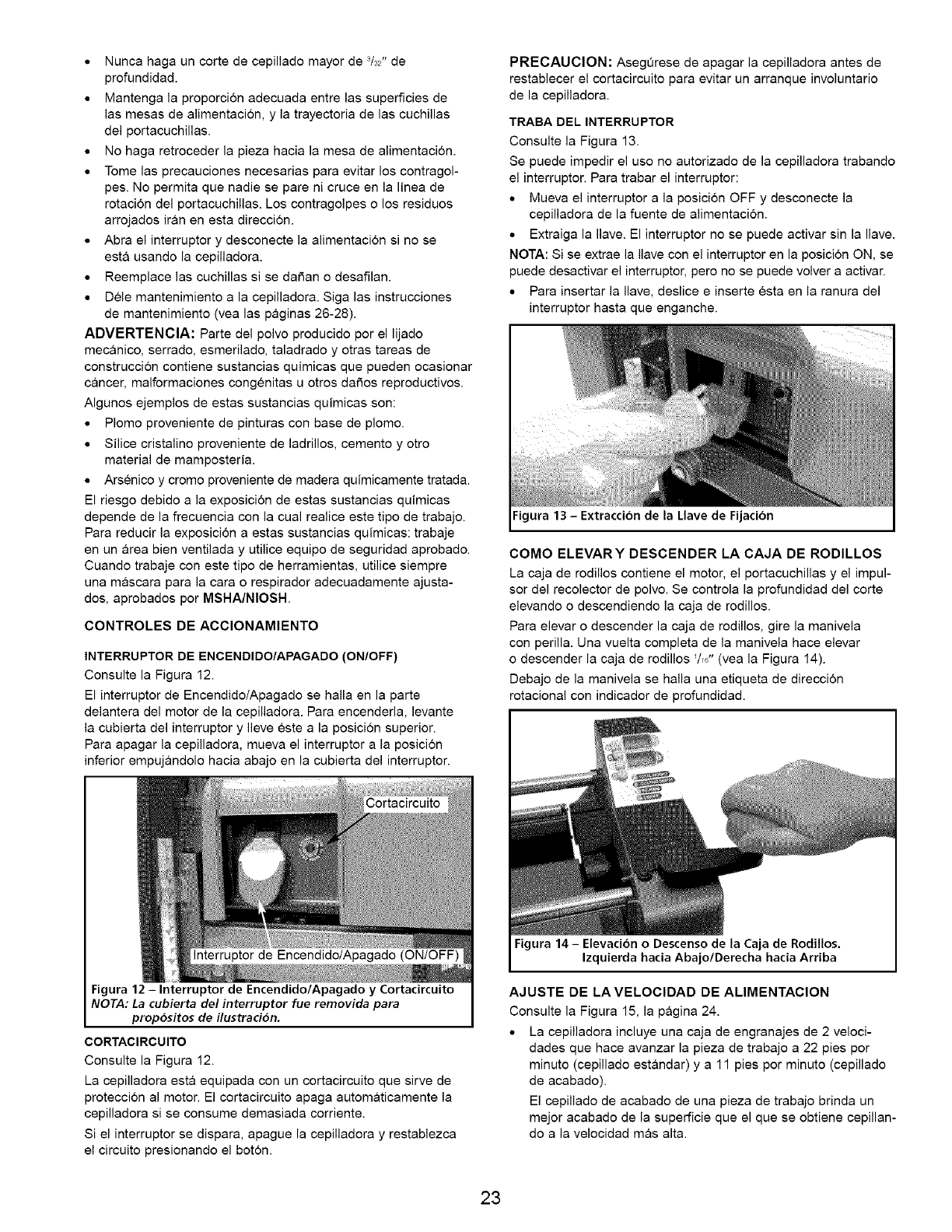 • Nunca haga un corte de cepillado mayor de $^3/_{32}$" de profundidad.

• Mantenga la proporción adecuada entre las superficies de las mesas de alimentación, y la trayectoria de las cuchillas del portacuchillas.

• No haga retroceder la pieza hacia la mesa de alimentación.

• Tome las precauciones necesarias para evitar los contragolpes. No permita que nadie se pare ni cruce en la línea de rotación del portacuchillas. Los contragolpes o los residuos arrojados irán en esta dirección.

• Abra el interruptor y desconecte la alimentación si no se está usando la cepilladora.

• Reemplace las cuchillas si se dañan o desafilan.

• Déle mantenimiento a la cepilladora. Siga las instrucciones de mantenimiento (vea las páginas 26-28).

ADVERTENCIA: Parte del polvo producido por el lijado mecánico, serrado, esmerilado, taladrado y otras tareas de construcción contiene sustancias químicas que pueden ocasionar cáncer, malformaciones congénitas u otros daños reproductivos.

Algunos ejemplos de estas sustancias químicas son:

• Plomo proveniente de pinturas con base de plomo.

• Sílice cristalino proveniente de ladrillos, cemento y otro material de mampostería.

• Arsénico y cromo proveniente de madera químicamente tratada.

El riesgo debido a la exposición de estas sustancias químicas depende de la frecuencia con la cual realice este tipo de trabajo. Para reducir la exposición a estas sustancias químicas: trabaje en un área bien ventilada y utilice equipo de seguridad aprobado. Cuando trabaje con este tipo de herramientas, utilice siempre una máscara para la cara o respirador adecuadamente ajustados, aprobados por MSHA/NIOSH.

CONTROLES DE ACCIONAMIENTO

INTERRUPTOR DE ENCENDIDO/APAGADO (ON/OFF)

Consulte la Figura 12.

El interruptor de Encendido/Apagado se halla en la parte delantera del motor de la cepilladora. Para encenderla, levante la cubierta del interruptor y lleve éste a la posición superior. Para apagar la cepilladora, mueva el interruptor a la posición inferior empujándolo hacia abajo en la cubierta del interruptor.

Cortacircuito

Interruptor de Encendido/Apagado (ON/OFF)

Figura 12 – Interruptor de Encendido/Apagado y Cortacircuito
NOTA: La cubierta del interruptor fue removida para propósitos de ilustración.

CORTACIRCUITO

Consulte la Figura 12.

La cepilladora está equipada con un cortacircuito que sirve de protección al motor. El cortacircuito apaga automáticamente la cepilladora si se consume demasiada corriente.

Si el interruptor se dispara, apague la cepilladora y restablezca el circuito presionando el botón.

PRECAUCION: Asegúrese de apagar la cepilladora antes de restablecer el cortacircuito para evitar un arranque involuntario de la cepilladora.

TRABA DEL INTERRUPTOR

Consulte la Figura 13.

Se puede impedir el uso no autorizado de la cepilladora trabando el interruptor. Para trabar el interruptor:

• Mueva el interruptor a la posición OFF y desconecte la cepilladora de la fuente de alimentación.

• Extraiga la llave. El interruptor no se puede activar sin la llave.

NOTA: Si se extrae la llave con el interruptor en la posición ON, se puede desactivar el interruptor, pero no se puede volver a activar.

• Para insertar la llave, deslice e inserte ésta en la ranura del interruptor hasta que enganche.

Figura 13 – Extracción de la Llave de Fijación

COMO ELEVAR Y DESCENDER LA CAJA DE RODILLOS

La caja de rodillos contiene el motor, el portacuchillas y el impulsor del recolector de polvo. Se controla la profundidad del corte elevando o descendiendo la caja de rodillos.

Para elevar o descender la caja de rodillos, gire la manivela con perilla. Una vuelta completa de la manivela hace elevar o descender la caja de rodillos $^1/_{16}$" (vea la Figura 14).

Debajo de la manivela se halla una etiqueta de dirección rotacional con indicador de profundidad.

Figura 14 – Elevación o Descenso de la Caja de Rodillos.
Izquierda hacia Abajo/Derecha hacia Arriba

AJUSTE DE LA VELOCIDAD DE ALIMENTACION

Consulte la Figura 15, la página 24.

• La cepilladora incluye una caja de engranajes de 2 velocidades que hace avanzar la pieza de trabajo a 22 pies por minuto (cepillado estándar) y a 11 pies por minuto (cepillado de acabado).

El cepillado de acabado de una pieza de trabajo brinda un mejor acabado de la superficie que el que se obtiene cepillando a la velocidad más alta.

23