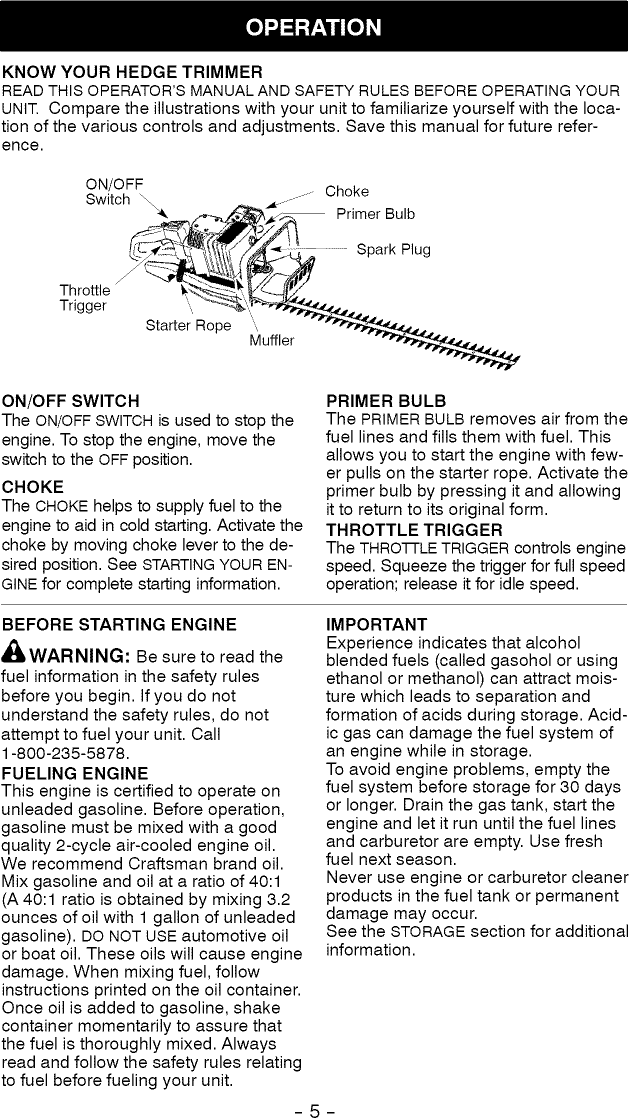 OPERATION

KNOW YOUR HEDGE TRIMMER
READ THIS OPERATOR'S MANUAL AND SAFETY RULES BEFORE OPERATING YOUR UNIT. Compare the illustrations with your unit to familiarize yourself with the location of the various controls and adjustments. Save this manual for future reference.

ON/OFF Switch
Choke
Primer Bulb
Spark Plug
Throttle Trigger
Starter Rope
Muffler

ON/OFF SWITCH
The ON/OFF SWITCH is used to stop the engine. To stop the engine, move the switch to the OFF position.

CHOKE
The CHOKE helps to supply fuel to the engine to aid in cold starting. Activate the choke by moving choke lever to the desired position. See STARTING YOUR ENGINE for complete starting information.

PRIMER BULB
The PRIMER BULB removes air from the fuel lines and fills them with fuel. This allows you to start the engine with fewer pulls on the starter rope. Activate the primer bulb by pressing it and allowing it to return to its original form.

THROTTLE TRIGGER
The THROTTLE TRIGGER controls engine speed. Squeeze the trigger for full speed operation; release it for idle speed.

BEFORE STARTING ENGINE

WARNING: Be sure to read the fuel information in the safety rules before you begin. If you do not understand the safety rules, do not attempt to fuel your unit. Call 1-800-235-5878.

FUELING ENGINE
This engine is certified to operate on unleaded gasoline. Before operation, gasoline must be mixed with a good quality 2-cycle air-cooled engine oil. We recommend Craftsman brand oil. Mix gasoline and oil at a ratio of 40:1 (A 40:1 ratio is obtained by mixing 3.2 ounces of oil with 1 gallon of unleaded gasoline). DO NOT USE automotive oil or boat oil. These oils will cause engine damage. When mixing fuel, follow instructions printed on the oil container. Once oil is added to gasoline, shake container momentarily to assure that the fuel is thoroughly mixed. Always read and follow the safety rules relating to fuel before fueling your unit.

IMPORTANT
Experience indicates that alcohol blended fuels (called gasohol or using ethanol or methanol) can attract moisture which leads to separation and formation of acids during storage. Acidic gas can damage the fuel system of an engine while in storage.
To avoid engine problems, empty the fuel system before storage for 30 days or longer. Drain the gas tank, start the engine and let it run until the fuel lines and carburetor are empty. Use fresh fuel next season.
Never use engine or carburetor cleaner products in the fuel tank or permanent damage may occur.
See the STORAGE section for additional information.

- 5 -