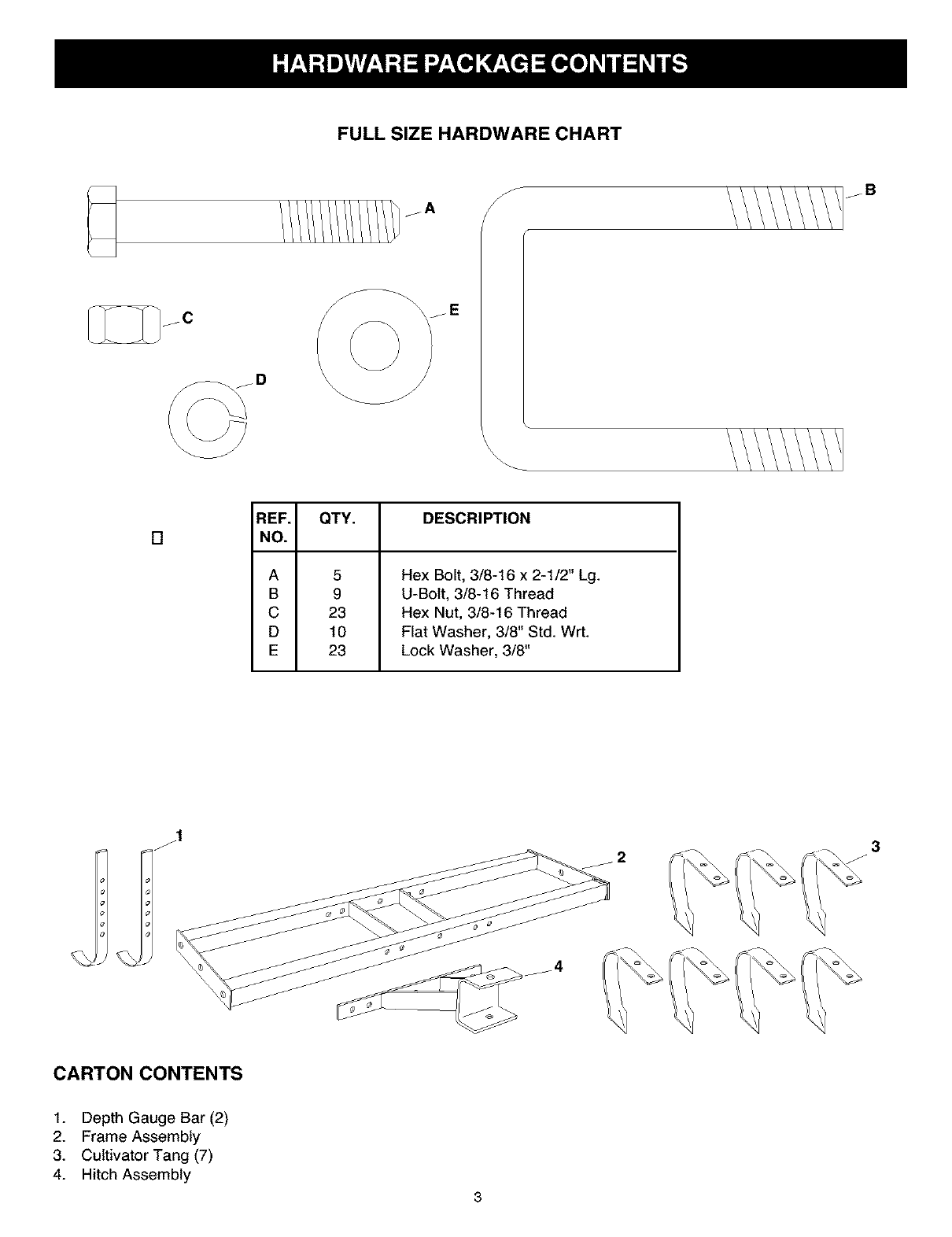 HARDWARE PACKAGE CONTENTS

FULL SIZE HARDWARE CHART

A

B

C

E

D

| REF. NO. | QTY. | DESCRIPTION |
|---|---|---|
| A | 5 | Hex Bolt, 3/8-16 x 2-1/2" Lg. |
| B | 9 | U-Bolt, 3/8-16 Thread |
| C | 23 | Hex Nut, 3/8-16 Thread |
| D | 10 | Flat Washer, 3/8" Std. Wrt. |
| E | 23 | Lock Washer, 3/8" |

1

2

3

4

CARTON CONTENTS

1. Depth Gauge Bar (2)
2. Frame Assembly
3. Cultivator Tang (7)
4. Hitch Assembly

3