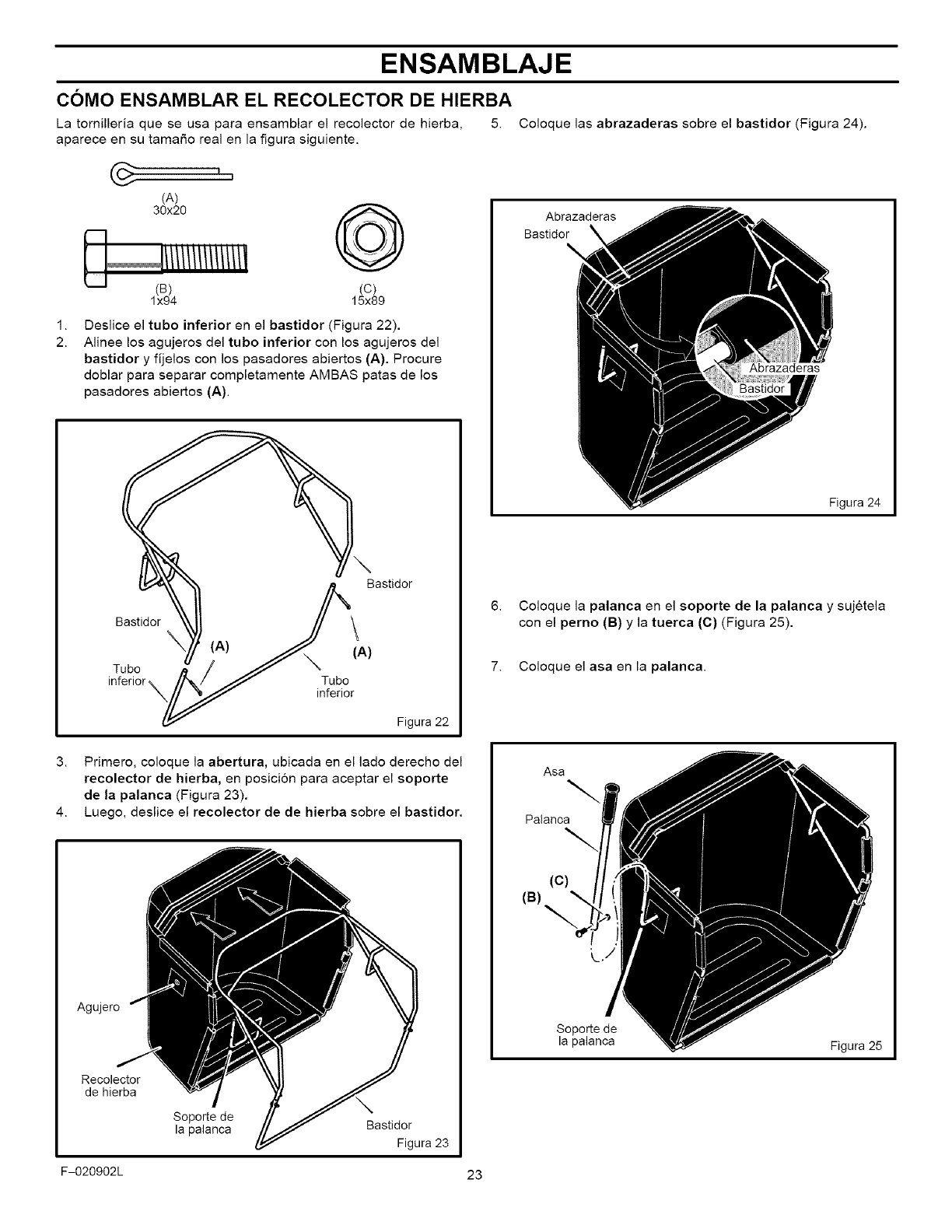 ENSAMBLAJE

CÓMO ENSAMBLAR EL RECOLECTOR DE HIERBA

La tornillería que se usa para ensamblar el recolector de hierba, aparece en su tamaño real en la figura siguiente.

(A)
30x20

(B)
1x94

(C)
15x89

1. Deslice el tubo inferior en el bastidor (Figura 22).
2. Alinee los agujeros del tubo inferior con los agujeros del bastidor y fíjelos con los pasadores abiertos (A). Procure doblar para separar completamente AMBAS patas de los pasadores abiertos (A).

Bastidor
Bastidor
(A)
(A)
Tubo inferior
Tubo inferior
Figura 22

3. Primero, coloque la abertura, ubicada en el lado derecho del recolector de hierba, en posición para aceptar el soporte de la palanca (Figura 23).
4. Luego, deslice el recolector de de hierba sobre el bastidor.

Agujero
Recolector de hierba
Soporte de la palanca
Bastidor
Figura 23

5. Coloque las abrazaderas sobre el bastidor (Figura 24).

Abrazaderas
Bastidor
Abrazaderas
Bastidor
Figura 24

6. Coloque la palanca en el soporte de la palanca y sujétela con el perno (B) y la tuerca (C) (Figura 25).

7. Coloque el asa en la palanca.

Asa
Palanca
(C)
(B)
Soporte de la palanca
Figura 25

F–020902L
23