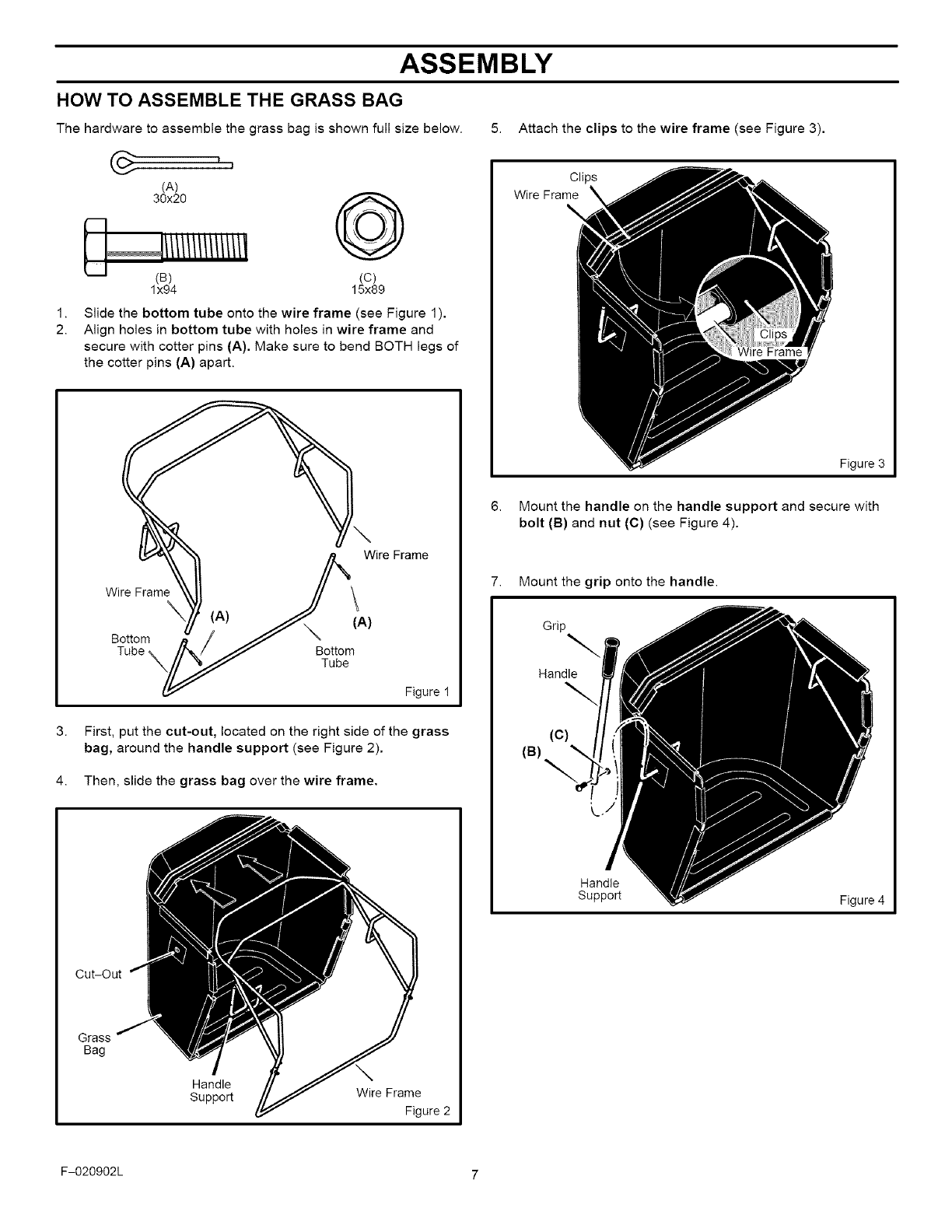 ASSEMBLY

HOW TO ASSEMBLE THE GRASS BAG

The hardware to assemble the grass bag is shown full size below.

(A)
30x20

(B)
1x94

(C)
15x89

1. Slide the bottom tube onto the wire frame (see Figure 1).
2. Align holes in bottom tube with holes in wire frame and secure with cotter pins (A). Make sure to bend BOTH legs of the cotter pins (A) apart.

Wire Frame
Wire Frame
(A)
(A)
Bottom Tube
Bottom Tube
Figure 1

3. First, put the cut-out, located on the right side of the grass bag, around the handle support (see Figure 2).

4. Then, slide the grass bag over the wire frame.

Cut-Out
Grass Bag
Handle Support
Wire Frame
Figure 2

5. Attach the clips to the wire frame (see Figure 3).

Clips
Wire Frame
Clips
Wire Frame
Figure 3

6. Mount the handle on the handle support and secure with bolt (B) and nut (C) (see Figure 4).

7. Mount the grip onto the handle.

Grip
Handle
(C)
(B)
Handle Support
Figure 4

F-020902L

7