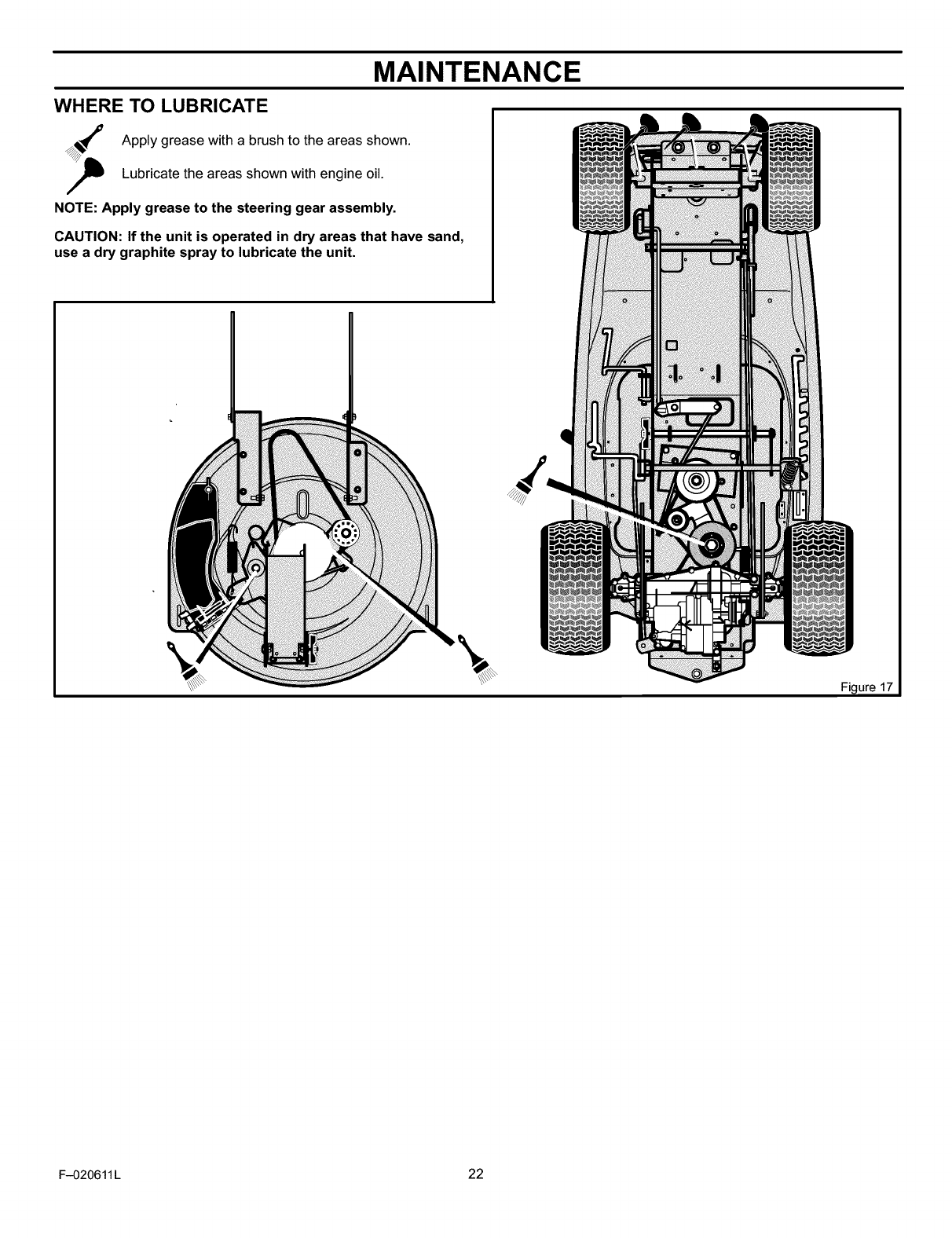 MAINTENANCE

WHERE TO LUBRICATE

Apply grease with a brush to the areas shown.

Lubricate the areas shown with engine oil.

NOTE: Apply grease to the steering gear assembly.

CAUTION: If the unit is operated in dry areas that have sand, use a dry graphite spray to lubricate the unit.

Figure 17

F–020611L

22