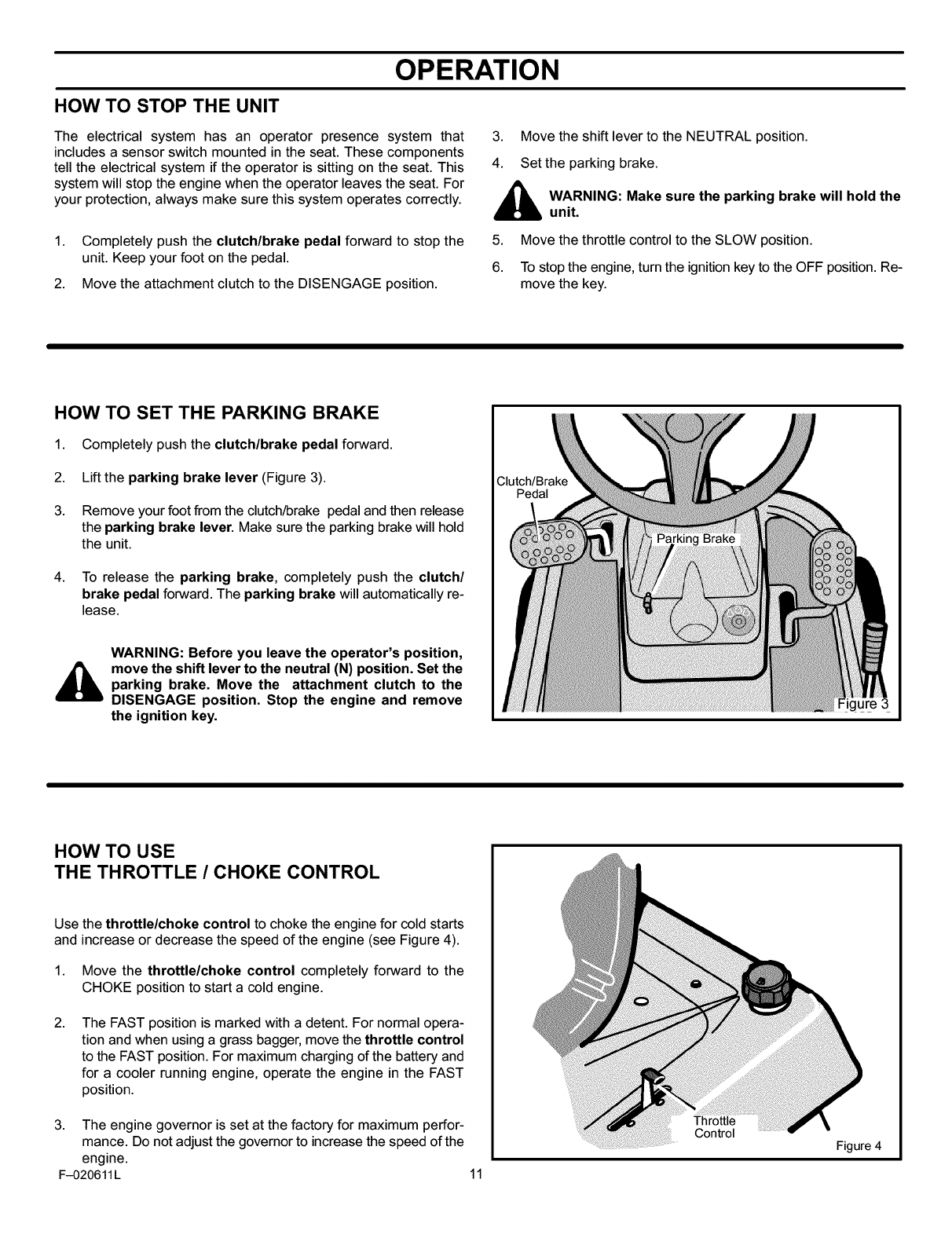 OPERATION

HOW TO STOP THE UNIT

The electrical system has an operator presence system that includes a sensor switch mounted in the seat. These components tell the electrical system if the operator is sitting on the seat. This system will stop the engine when the operator leaves the seat. For your protection, always make sure this system operates correctly.

1. Completely push the clutch/brake pedal forward to stop the unit. Keep your foot on the pedal.

2. Move the attachment clutch to the DISENGAGE position.

3. Move the shift lever to the NEUTRAL position.

4. Set the parking brake.

WARNING: Make sure the parking brake will hold the unit.

5. Move the throttle control to the SLOW position.

6. To stop the engine, turn the ignition key to the OFF position. Remove the key.

HOW TO SET THE PARKING BRAKE

1. Completely push the clutch/brake pedal forward.

2. Lift the parking brake lever (Figure 3).

3. Remove your foot from the clutch/brake pedal and then release the parking brake lever. Make sure the parking brake will hold the unit.

4. To release the parking brake, completely push the clutch/brake pedal forward. The parking brake will automatically release.

WARNING: Before you leave the operator's position, move the shift lever to the neutral (N) position. Set the parking brake. Move the attachment clutch to the DISENGAGE position. Stop the engine and remove the ignition key.

Clutch/Brake Pedal

Parking Brake

Figure 3

HOW TO USE THE THROTTLE / CHOKE CONTROL

Use the throttle/choke control to choke the engine for cold starts and increase or decrease the speed of the engine (see Figure 4).

1. Move the throttle/choke control completely forward to the CHOKE position to start a cold engine.

2. The FAST position is marked with a detent. For normal operation and when using a grass bagger, move the throttle control to the FAST position. For maximum charging of the battery and for a cooler running engine, operate the engine in the FAST position.

3. The engine governor is set at the factory for maximum performance. Do not adjust the governor to increase the speed of the engine.

Throttle Control

Figure 4

F–020611L

11