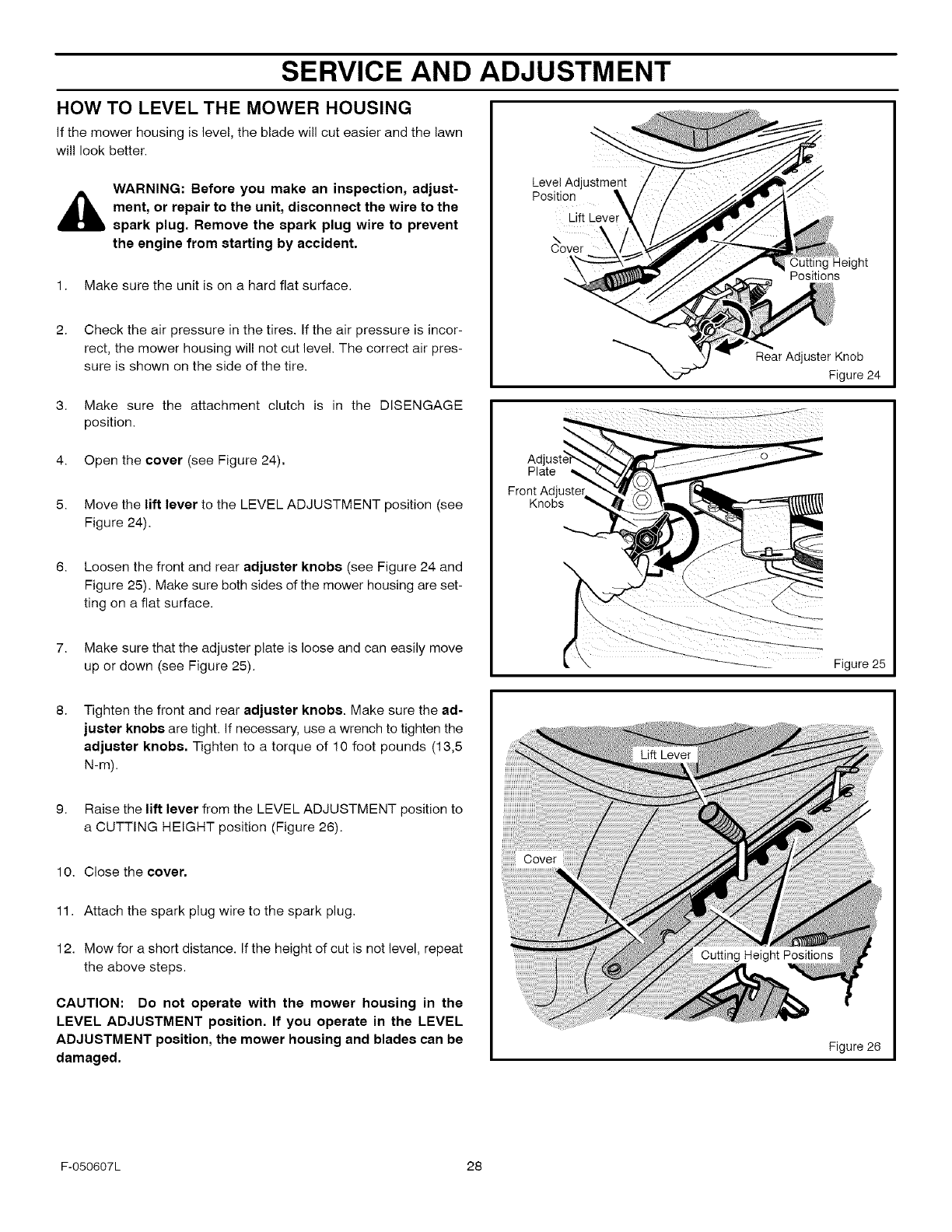 SERVICE AND ADJUSTMENT

HOW TO LEVEL THE MOWER HOUSING

If the mower housing is level, the blade will cut easier and the lawn will look better.

WARNING: Before you make an inspection, adjustment, or repair to the unit, disconnect the wire to the spark plug. Remove the spark plug wire to prevent the engine from starting by accident.

1. Make sure the unit is on a hard flat surface.

2. Check the air pressure in the tires. If the air pressure is incorrect, the mower housing will not cut level. The correct air pressure is shown on the side of the tire.

3. Make sure the attachment clutch is in the DISENGAGE position.

4. Open the cover (see Figure 24).

5. Move the lift lever to the LEVEL ADJUSTMENT position (see Figure 24).

6. Loosen the front and rear adjuster knobs (see Figure 24 and Figure 25). Make sure both sides of the mower housing are setting on a flat surface.

7. Make sure that the adjuster plate is loose and can easily move up or down (see Figure 25).

8. Tighten the front and rear adjuster knobs. Make sure the adjuster knobs are tight. If necessary, use a wrench to tighten the adjuster knobs. Tighten to a torque of 10 foot pounds (13,5 N-m).

9. Raise the lift lever from the LEVEL ADJUSTMENT position to a CUTTING HEIGHT position (Figure 26).

10. Close the cover.

11. Attach the spark plug wire to the spark plug.

12. Mow for a short distance. If the height of cut is not level, repeat the above steps.

CAUTION: Do not operate with the mower housing in the LEVEL ADJUSTMENT position. If you operate in the LEVEL ADJUSTMENT position, the mower housing and blades can be damaged.

Level Adjustment Position
Lift Lever
Cover
Cutting Height Positions
Rear Adjuster Knob
Figure 24

Adjuster Plate
Front Adjuster Knobs
Figure 25

Lift Lever
Cover
Cutting Height Positions
Figure 26

F-050607L
28