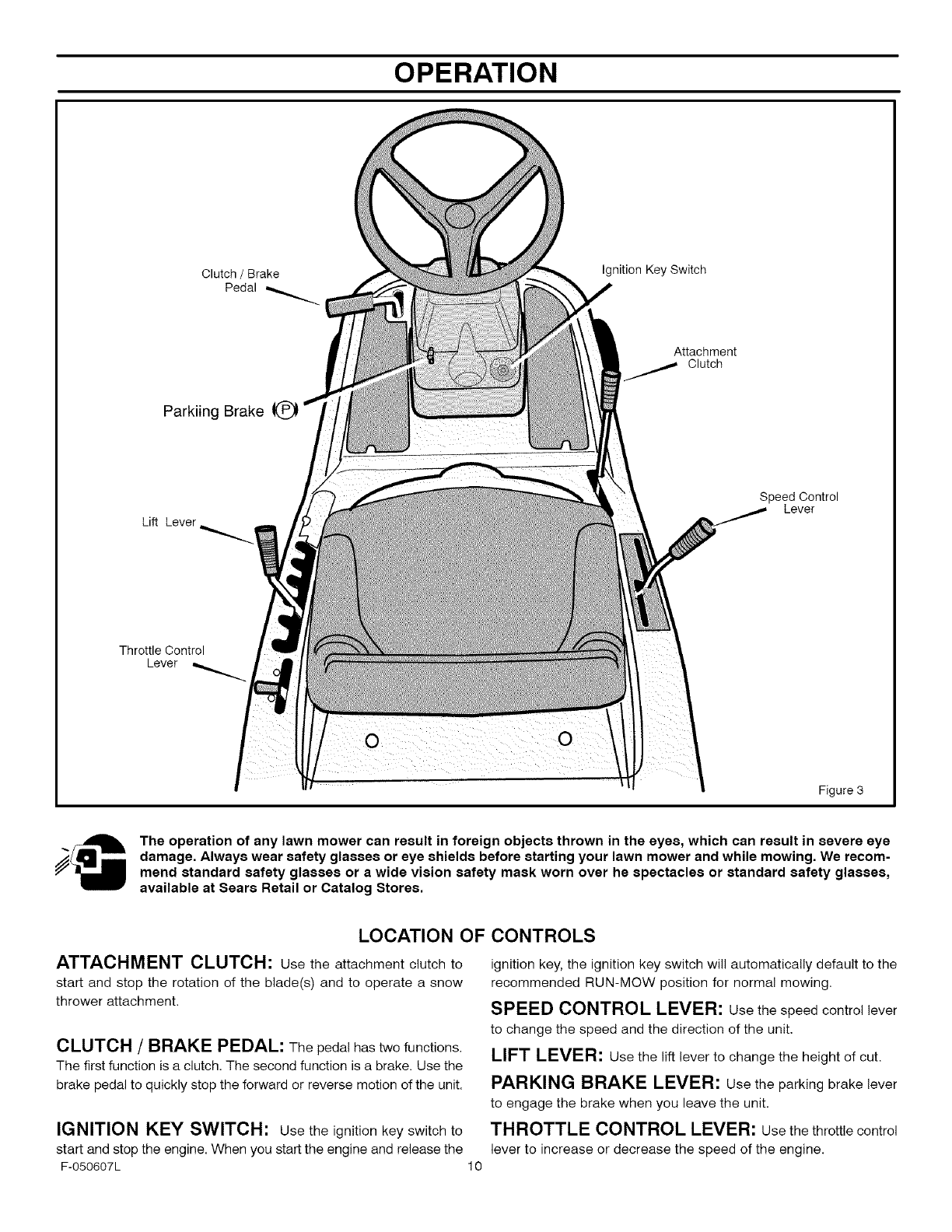 OPERATION

Clutch / Brake Pedal

Ignition Key Switch

Attachment Clutch

Parkiing Brake (P)

Speed Control Lever

Lift Lever

Throttle Control Lever

Figure 3

The operation of any lawn mower can result in foreign objects thrown in the eyes, which can result in severe eye damage. Always wear safety glasses or eye shields before starting your lawn mower and while mowing. We recommend standard safety glasses or a wide vision safety mask worn over he spectacles or standard safety glasses, available at Sears Retail or Catalog Stores.

LOCATION OF CONTROLS

ATTACHMENT CLUTCH: Use the attachment clutch to start and stop the rotation of the blade(s) and to operate a snow thrower attachment.

CLUTCH / BRAKE PEDAL: The pedal has two functions. The first function is a clutch. The second function is a brake. Use the brake pedal to quickly stop the forward or reverse motion of the unit.

IGNITION KEY SWITCH: Use the ignition key switch to start and stop the engine. When you start the engine and release the ignition key, the ignition key switch will automatically default to the recommended RUN-MOW position for normal mowing.

SPEED CONTROL LEVER: Use the speed control lever to change the speed and the direction of the unit.

LIFT LEVER: Use the lift lever to change the height of cut.

PARKING BRAKE LEVER: Use the parking brake lever to engage the brake when you leave the unit.

THROTTLE CONTROL LEVER: Use the throttle control lever to increase or decrease the speed of the engine.

F-050607L

10