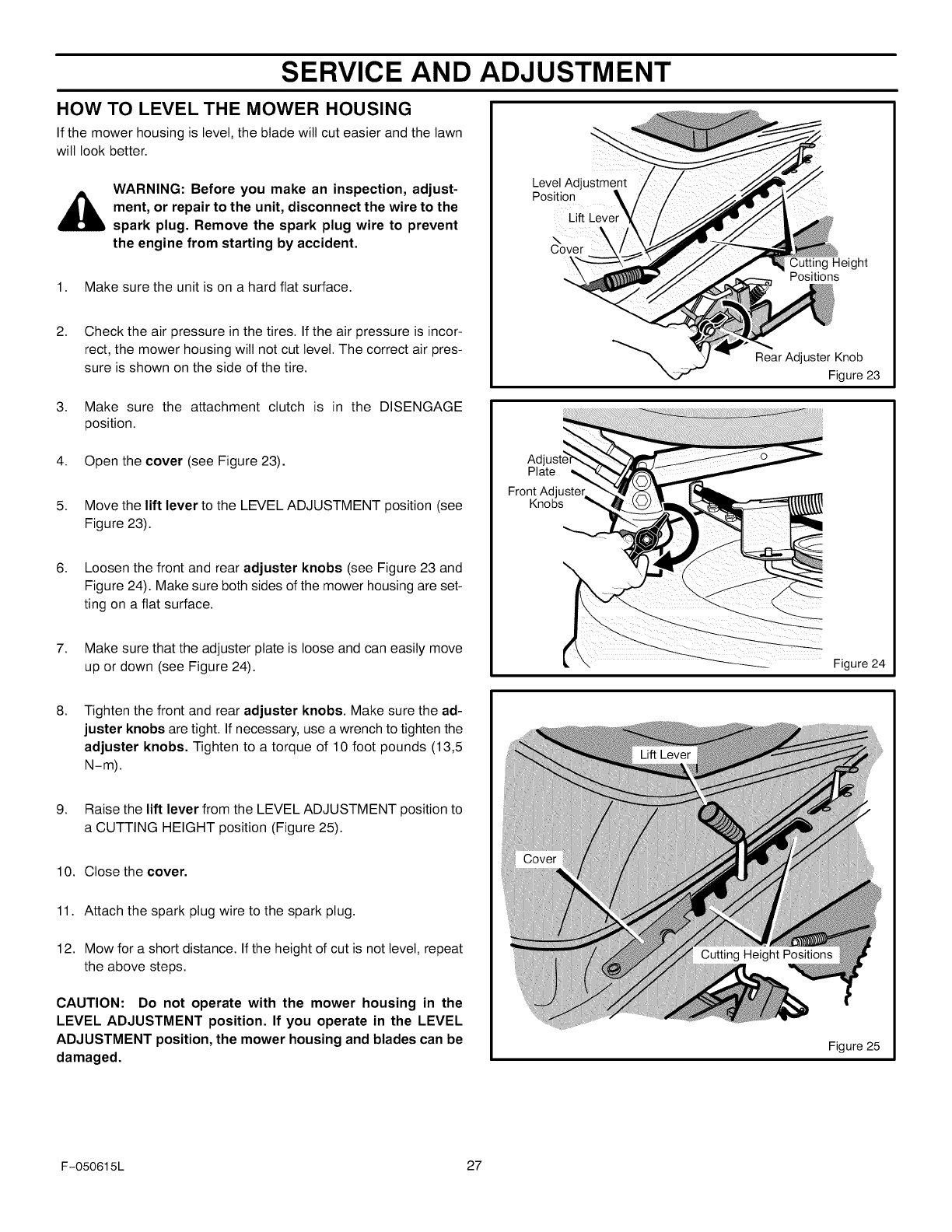 SERVICE AND ADJUSTMENT

HOW TO LEVEL THE MOWER HOUSING

If the mower housing is level, the blade will cut easier and the lawn will look better.

WARNING: Before you make an inspection, adjustment, or repair to the unit, disconnect the wire to the spark plug. Remove the spark plug wire to prevent the engine from starting by accident.

1. Make sure the unit is on a hard flat surface.

2. Check the air pressure in the tires. If the air pressure is incorrect, the mower housing will not cut level. The correct air pressure is shown on the side of the tire.

3. Make sure the attachment clutch is in the DISENGAGE position.

4. Open the cover (see Figure 23).

5. Move the lift lever to the LEVEL ADJUSTMENT position (see Figure 23).

6. Loosen the front and rear adjuster knobs (see Figure 23 and Figure 24). Make sure both sides of the mower housing are setting on a flat surface.

7. Make sure that the adjuster plate is loose and can easily move up or down (see Figure 24).

8. Tighten the front and rear adjuster knobs. Make sure the adjuster knobs are tight. If necessary, use a wrench to tighten the adjuster knobs. Tighten to a torque of 10 foot pounds (13,5 N-m).

9. Raise the lift lever from the LEVEL ADJUSTMENT position to a CUTTING HEIGHT position (Figure 25).

10. Close the cover.

11. Attach the spark plug wire to the spark plug.

12. Mow for a short distance. If the height of cut is not level, repeat the above steps.

CAUTION: Do not operate with the mower housing in the LEVEL ADJUSTMENT position. If you operate in the LEVEL ADJUSTMENT position, the mower housing and blades can be damaged.

Level Adjustment Position
Lift Lever
Cover
Cutting Height Positions
Rear Adjuster Knob
Figure 23

Adjuster Plate
Front Adjuster Knobs
Figure 24

Lift Lever
Cover
Cutting Height Positions
Figure 25

F-050615L
27