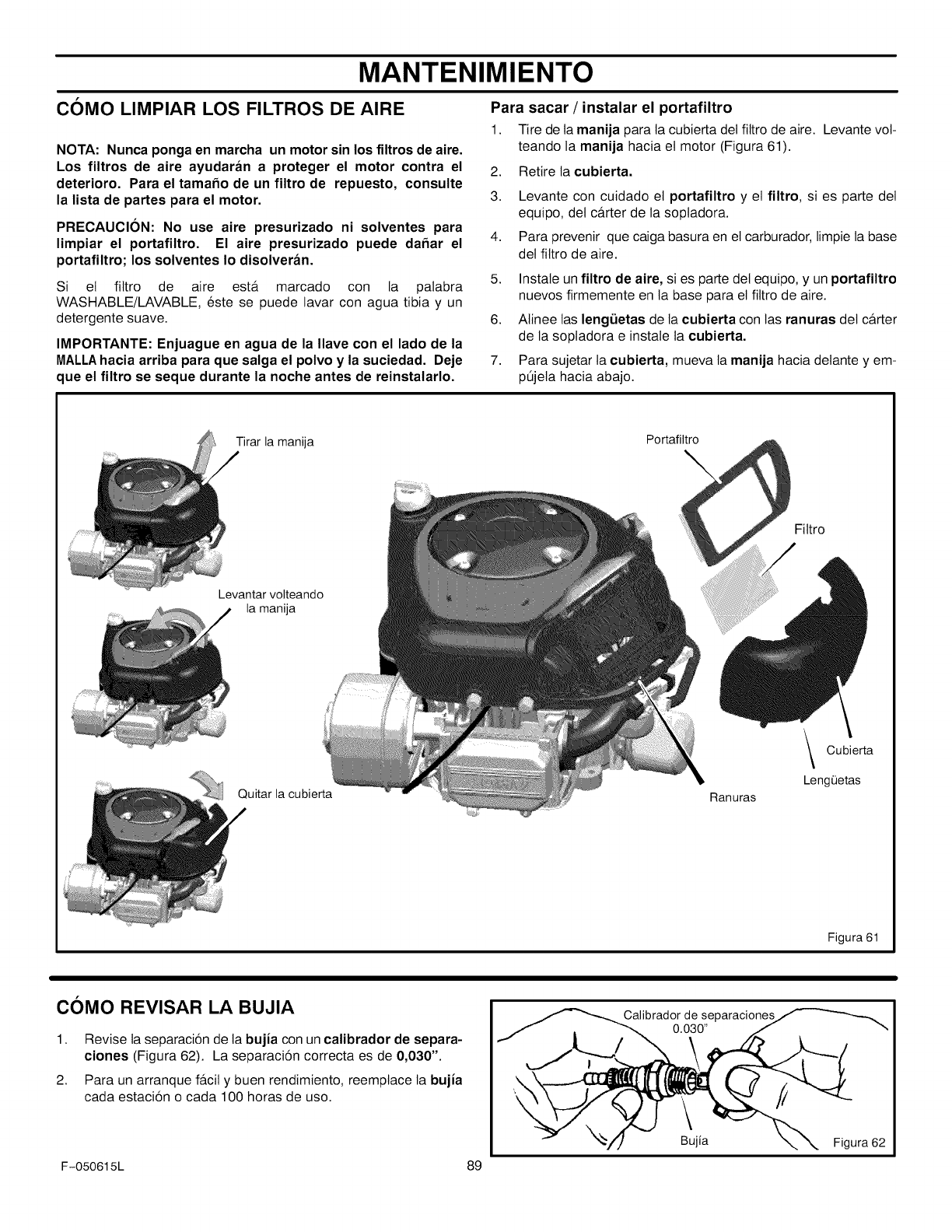 MANTENIMIENTO

CÓMO LIMPIAR LOS FILTROS DE AIRE

NOTA: Nunca ponga en marcha un motor sin los filtros de aire. Los filtros de aire ayudarán a proteger el motor contra el deterioro. Para el tamaño de un filtro de repuesto, consulte la lista de partes para el motor.

PRECAUCIÓN: No use aire presurizado ni solventes para limpiar el portafiltro. El aire presurizado puede dañar el portafiltro; los solventes lo disolverán.

Si el filtro de aire está marcado con la palabra WASHABLE/LAVABLE, éste se puede lavar con agua tibia y un detergente suave.

IMPORTANTE: Enjuague en agua de la llave con el lado de la MALLA hacia arriba para que salga el polvo y la suciedad. Deje que el filtro se seque durante la noche antes de reinstalarlo.

Para sacar / instalar el portafiltro

1. Tire de la manija para la cubierta del filtro de aire. Levante volteando la manija hacia el motor (Figura 61).
2. Retire la cubierta.
3. Levante con cuidado el portafiltro y el filtro, si es parte del equipo, del cárter de la sopladora.
4. Para prevenir que caiga basura en el carburador, limpie la base del filtro de aire.
5. Instale un filtro de aire, si es parte del equipo, y un portafiltro nuevos firmemente en la base para el filtro de aire.
6. Alinee las lengüetas de la cubierta con las ranuras del cárter de la sopladora e instale la cubierta.
7. Para sujetar la cubierta, mueva la manija hacia delante y empújela hacia abajo.

Tirar la manija
Levantar volteando la manija
Quitar la cubierta
Portafiltro
Filtro
Cubierta
Lengüetas
Ranuras
Figura 61

CÓMO REVISAR LA BUJIA

1. Revise la separación de la bujía con un calibrador de separaciones (Figura 62). La separación correcta es de 0,030".
2. Para un arranque fácil y buen rendimiento, reemplace la bujía cada estación o cada 100 horas de uso.

Calibrador de separaciones
0.030"
Bujía
Figura 62

F-050615L
89