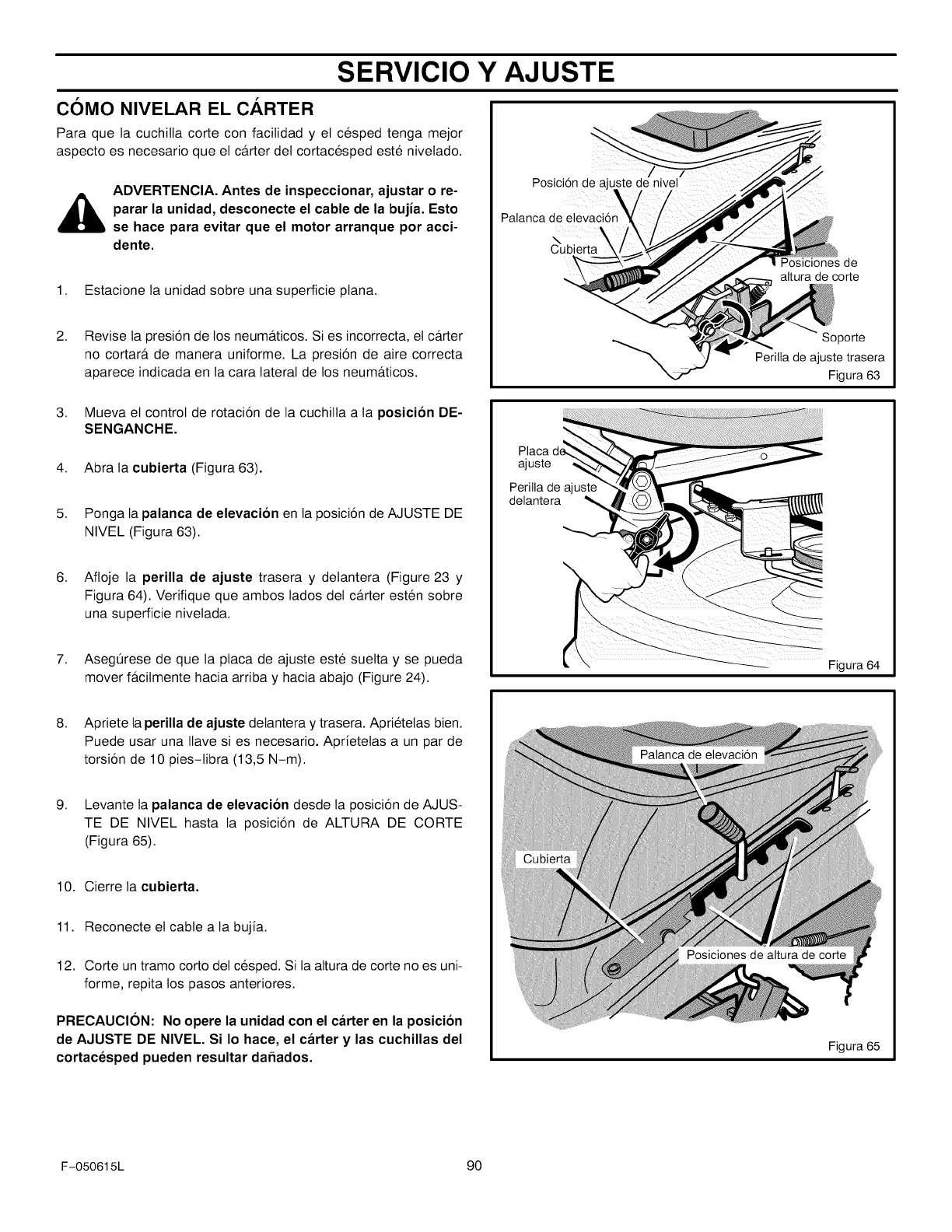 SERVICIO Y AJUSTE

CÓMO NIVELAR EL CÁRTER

Para que la cuchilla corte con facilidad y el césped tenga mejor aspecto es necesario que el cárter del cortacésped esté nivelado.

ADVERTENCIA. Antes de inspeccionar, ajustar o reparar la unidad, desconecte el cable de la bujía. Esto se hace para evitar que el motor arranque por accidente.

1. Estacione la unidad sobre una superficie plana.

2. Revise la presión de los neumáticos. Si es incorrecta, el cárter no cortará de manera uniforme. La presión de aire correcta aparece indicada en la cara lateral de los neumáticos.

3. Mueva el control de rotación de la cuchilla a la posición DESENGANCHE.

4. Abra la cubierta (Figura 63).

5. Ponga la palanca de elevación en la posición de AJUSTE DE NIVEL (Figura 63).

6. Afloje la perilla de ajuste trasera y delantera (Figure 23 y Figura 64). Verifique que ambos lados del cárter estén sobre una superficie nivelada.

7. Asegúrese de que la placa de ajuste esté suelta y se pueda mover fácilmente hacia arriba y hacia abajo (Figure 24).

8. Apriete la perilla de ajuste delantera y trasera. Apriételas bien. Puede usar una llave si es necesario. Apríetelas a un par de torsión de 10 pies-libra (13,5 N-m).

9. Levante la palanca de elevación desde la posición de AJUSTE DE NIVEL hasta la posición de ALTURA DE CORTE (Figura 65).

10. Cierre la cubierta.

11. Reconecte el cable a la bujía.

12. Corte un tramo corto del césped. Si la altura de corte no es uniforme, repita los pasos anteriores.

PRECAUCIÓN: No opere la unidad con el cárter en la posición de AJUSTE DE NIVEL. Si lo hace, el cárter y las cuchillas del cortacésped pueden resultar dañados.

Posición de ajuste de nivel
Palanca de elevación
Cubierta
Posiciones de altura de corte
Soporte
Perilla de ajuste trasera
Figura 63

Placa de ajuste
Perilla de ajuste delantera
Figura 64

Palanca de elevación
Cubierta
Posiciones de altura de corte
Figura 65

F-050615L

90