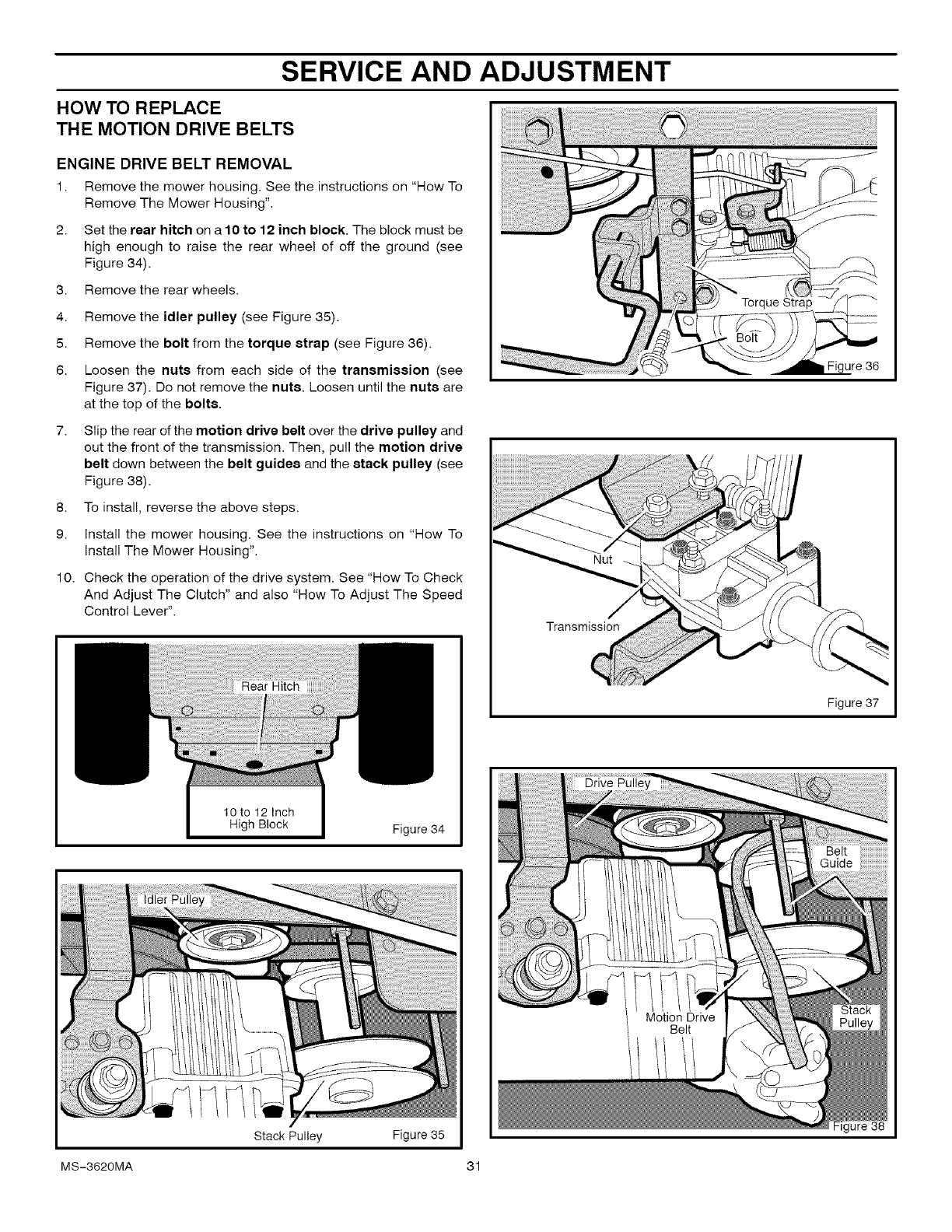 SERVICE AND ADJUSTMENT

HOW TO REPLACE THE MOTION DRIVE BELTS

ENGINE DRIVE BELT REMOVAL

1. Remove the mower housing. See the instructions on "How To Remove The Mower Housing".

2. Set the rear hitch on a 10 to 12 inch block. The block must be high enough to raise the rear wheel of off the ground (see Figure 34).

3. Remove the rear wheels.

4. Remove the idler pulley (see Figure 35).

5. Remove the bolt from the torque strap (see Figure 36).

6. Loosen the nuts from each side of the transmission (see Figure 37). Do not remove the nuts. Loosen until the nuts are at the top of the bolts.

7. Slip the rear of the motion drive belt over the drive pulley and out the front of the transmission. Then, pull the motion drive belt down between the belt guides and the stack pulley (see Figure 38).

8. To install, reverse the above steps.

9. Install the mower housing. See the instructions on "How To Install The Mower Housing".

10. Check the operation of the drive system. See "How To Check And Adjust The Clutch" and also "How To Adjust The Speed Control Lever".

Rear Hitch
10 to 12 Inch High Block
Figure 34

Idler Pulley
Stack Pulley
Figure 35

Torque Strap
Bolt
Figure 36

Nut
Transmission
Figure 37

Drive Pulley
Belt Guide
Motion Drive Belt
Stack Pulley
Figure 38

MS-3620MA
31