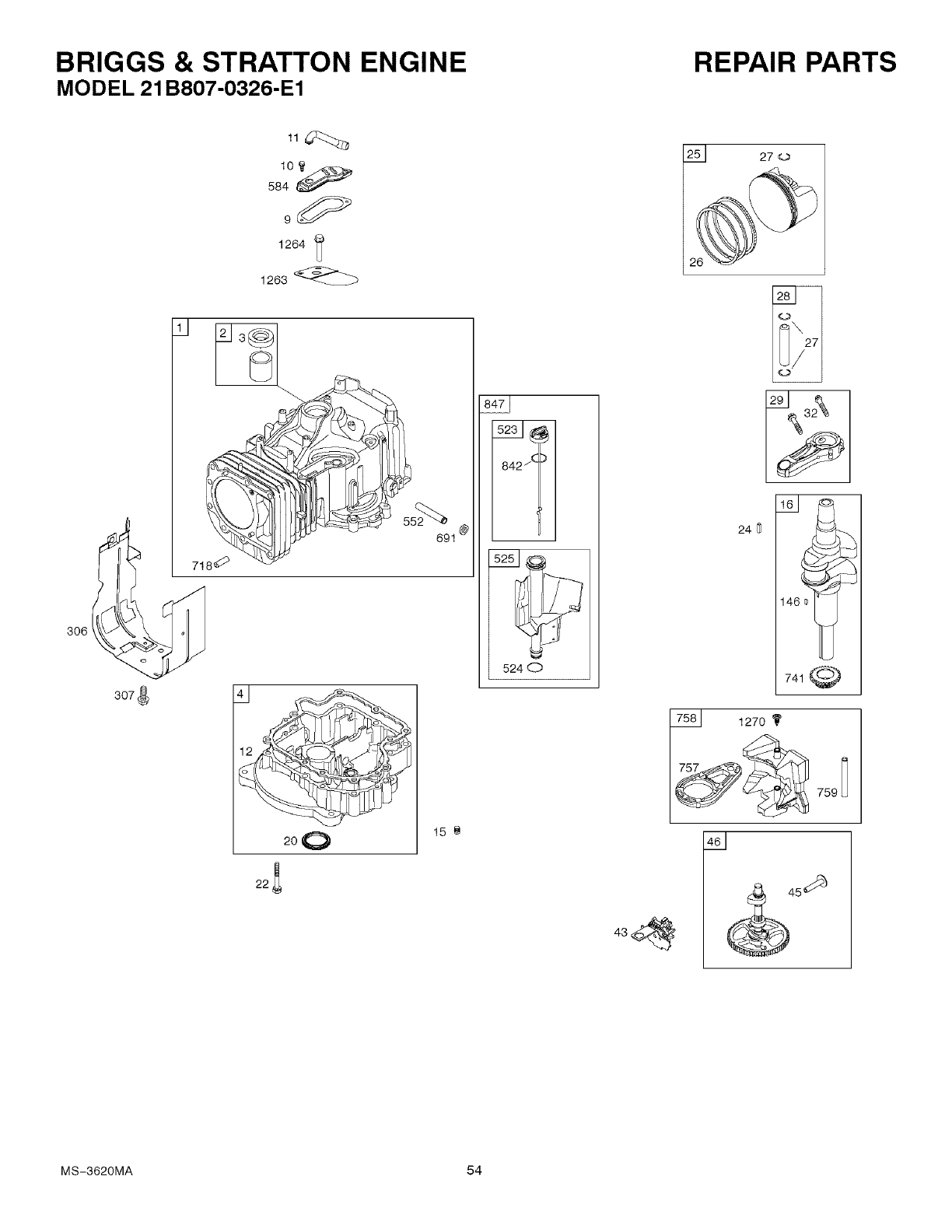 BRIGGS & STRATTON ENGINE
MODEL 21B807-0326-E1

REPAIR PARTS

11
10
584
9
1264
1263

1
2
3
552
691
718

306
307

4
12
20
15
22

847
523
842
525
524

25
27
26

28
27

29
32

16
24
146
741

758
1270
757
759

46
45
43

MS-3620MA

54