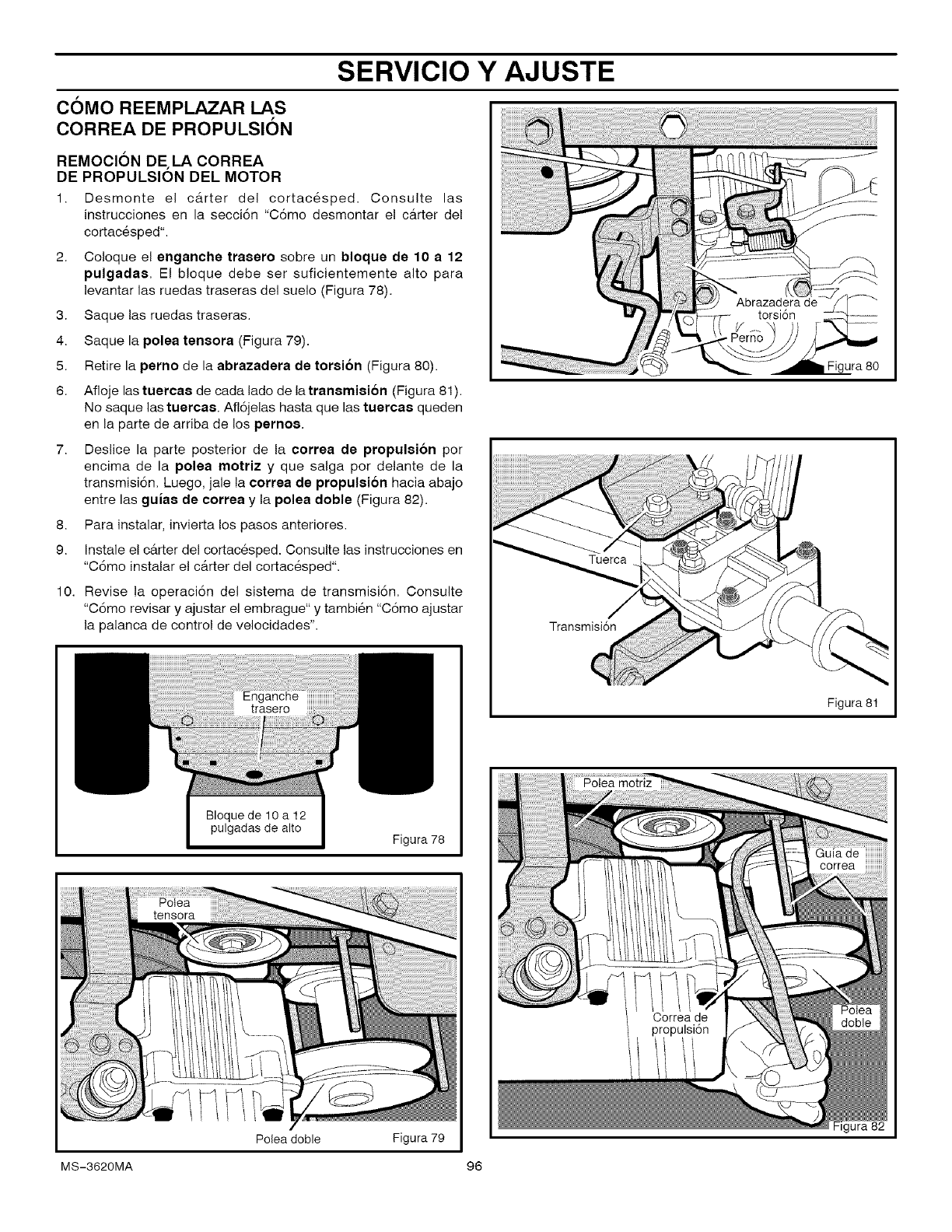 SERVICIO Y AJUSTE

CÓMO REEMPLAZAR LAS CORREA DE PROPULSIÓN

REMOCIÓN DE LA CORREA DE PROPULSIÓN DEL MOTOR

1. Desmonte el cárter del cortacésped. Consulte las instrucciones en la sección "Cómo desmontar el cárter del cortacésped".

2. Coloque el enganche trasero sobre un bloque de 10 a 12 pulgadas. El bloque debe ser suficientemente alto para levantar las ruedas traseras del suelo (Figura 78).

3. Saque las ruedas traseras.

4. Saque la polea tensora (Figura 79).

5. Retire la perno de la abrazadera de torsión (Figura 80).

6. Afloje las tuercas de cada lado de la transmisión (Figura 81). No saque las tuercas. Aflójelas hasta que las tuercas queden en la parte de arriba de los pernos.

7. Deslice la parte posterior de la correa de propulsión por encima de la polea motriz y que salga por delante de la transmisión. Luego, jale la correa de propulsión hacia abajo entre las guías de correa y la polea doble (Figura 82).

8. Para instalar, invierta los pasos anteriores.

9. Instale el cárter del cortacésped. Consulte las instrucciones en "Cómo instalar el cárter del cortacésped".

10. Revise la operación del sistema de transmisión. Consulte "Cómo revisar y ajustar el embrague" y también "Cómo ajustar la palanca de control de velocidades".

Enganche trasero

Bloque de 10 a 12 pulgadas de alto

Figura 78

Polea tensora

Polea doble

Figura 79

Abrazadera de torsión

Perno

Figura 80

Tuerca

Transmisión

Figura 81

Polea motriz

Guía de correa

Correa de propulsión

Polea doble

Figura 82

MS-3620MA

96