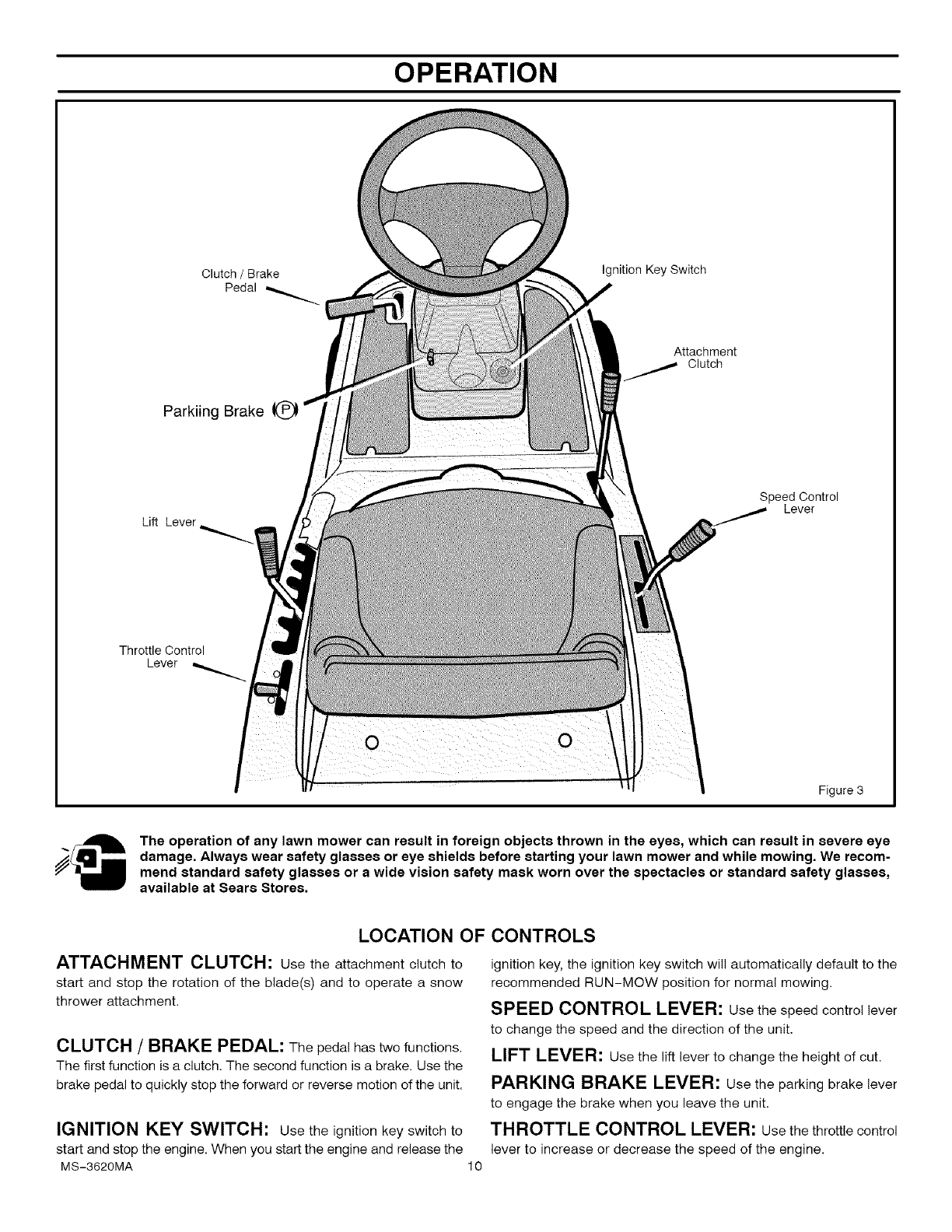 OPERATION

Clutch / Brake Pedal

Ignition Key Switch

Attachment Clutch

Parkiing Brake (P)

Speed Control Lever

Lift Lever

Throttle Control Lever

Figure 3

The operation of any lawn mower can result in foreign objects thrown in the eyes, which can result in severe eye damage. Always wear safety glasses or eye shields before starting your lawn mower and while mowing. We recommend standard safety glasses or a wide vision safety mask worn over the spectacles or standard safety glasses, available at Sears Stores.

LOCATION OF CONTROLS

ATTACHMENT CLUTCH: Use the attachment clutch to start and stop the rotation of the blade(s) and to operate a snow thrower attachment.

CLUTCH / BRAKE PEDAL: The pedal has two functions. The first function is a clutch. The second function is a brake. Use the brake pedal to quickly stop the forward or reverse motion of the unit.

IGNITION KEY SWITCH: Use the ignition key switch to start and stop the engine. When you start the engine and release the ignition key, the ignition key switch will automatically default to the recommended RUN-MOW position for normal mowing.

SPEED CONTROL LEVER: Use the speed control lever to change the speed and the direction of the unit.

LIFT LEVER: Use the lift lever to change the height of cut.

PARKING BRAKE LEVER: Use the parking brake lever to engage the brake when you leave the unit.

THROTTLE CONTROL LEVER: Use the throttle control lever to increase or decrease the speed of the engine.

MS-3620MA

10