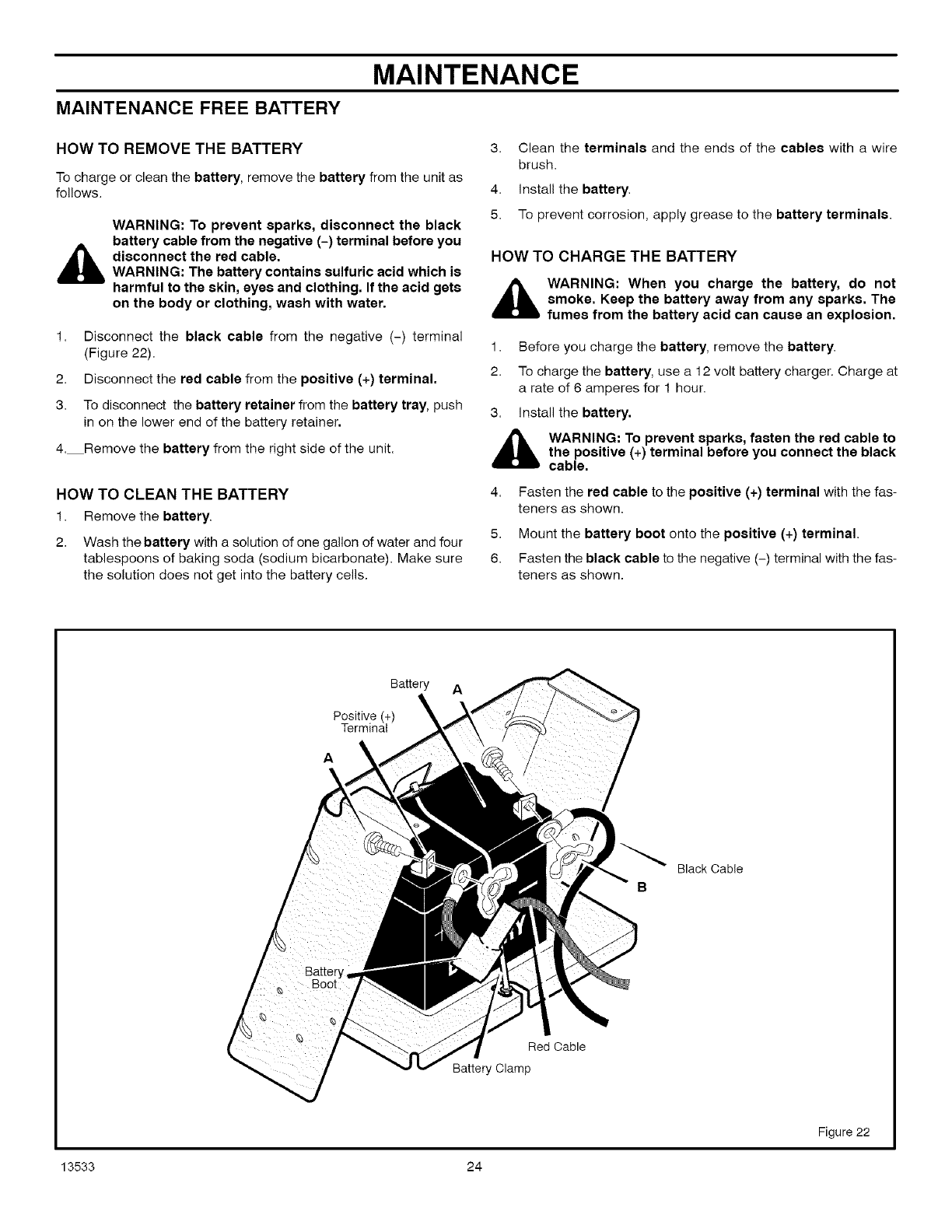 MAINTENANCE

MAINTENANCE FREE BATTERY

HOW TO REMOVE THE BATTERY

To charge or clean the battery, remove the battery from the unit as follows.

WARNING: To prevent sparks, disconnect the black battery cable from the negative (–) terminal before you disconnect the red cable.
WARNING: The battery contains sulfuric acid which is harmful to the skin, eyes and clothing. If the acid gets on the body or clothing, wash with water.

1. Disconnect the black cable from the negative (–) terminal (Figure 22).
2. Disconnect the red cable from the positive (+) terminal.
3. To disconnect the battery retainer from the battery tray, push in on the lower end of the battery retainer.
4. Remove the battery from the right side of the unit.

HOW TO CLEAN THE BATTERY

1. Remove the battery.
2. Wash the battery with a solution of one gallon of water and four tablespoons of baking soda (sodium bicarbonate). Make sure the solution does not get into the battery cells.
3. Clean the terminals and the ends of the cables with a wire brush.
4. Install the battery.
5. To prevent corrosion, apply grease to the battery terminals.

HOW TO CHARGE THE BATTERY

WARNING: When you charge the battery, do not smoke. Keep the battery away from any sparks. The fumes from the battery acid can cause an explosion.

1. Before you charge the battery, remove the battery.
2. To charge the battery, use a 12 volt battery charger. Charge at a rate of 6 amperes for 1 hour.
3. Install the battery.

WARNING: To prevent sparks, fasten the red cable to the positive (+) terminal before you connect the black cable.

4. Fasten the red cable to the positive (+) terminal with the fasteners as shown.
5. Mount the battery boot onto the positive (+) terminal.
6. Fasten the black cable to the negative (–) terminal with the fasteners as shown.

Battery
A
Positive (+) Terminal
A
Black Cable
B
Battery Boot
Red Cable
Battery Clamp

Figure 22

13533 24