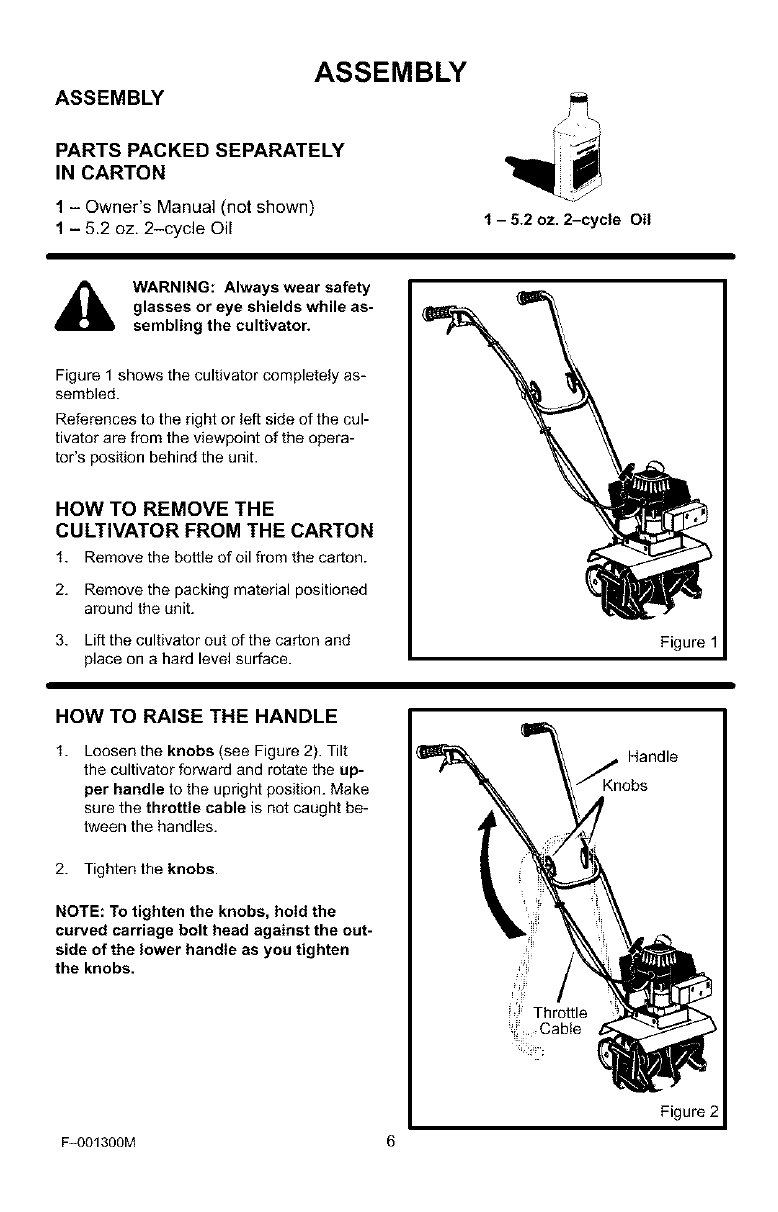 ASSEMBLY

ASSEMBLY

PARTS PACKED SEPARATELY IN CARTON

1 – Owner's Manual (not shown)
1 – 5.2 oz. 2–cycle Oil

1 – 5.2 oz. 2–cycle Oil

WARNING: Always wear safety glasses or eye shields while assembling the cultivator.

Figure 1 shows the cultivator completely assembled.

References to the right or left side of the cultivator are from the viewpoint of the operator's position behind the unit.

HOW TO REMOVE THE CULTIVATOR FROM THE CARTON

1. Remove the bottle of oil from the carton.

2. Remove the packing material positioned around the unit.

3. Lift the cultivator out of the carton and place on a hard level surface.

Figure 1

HOW TO RAISE THE HANDLE

1. Loosen the knobs (see Figure 2). Tilt the cultivator forward and rotate the upper handle to the upright position. Make sure the throttle cable is not caught between the handles.

2. Tighten the knobs.

NOTE: To tighten the knobs, hold the curved carriage bolt head against the outside of the lower handle as you tighten the knobs.

Handle

Knobs

Throttle Cable

Figure 2

F–001300M

6