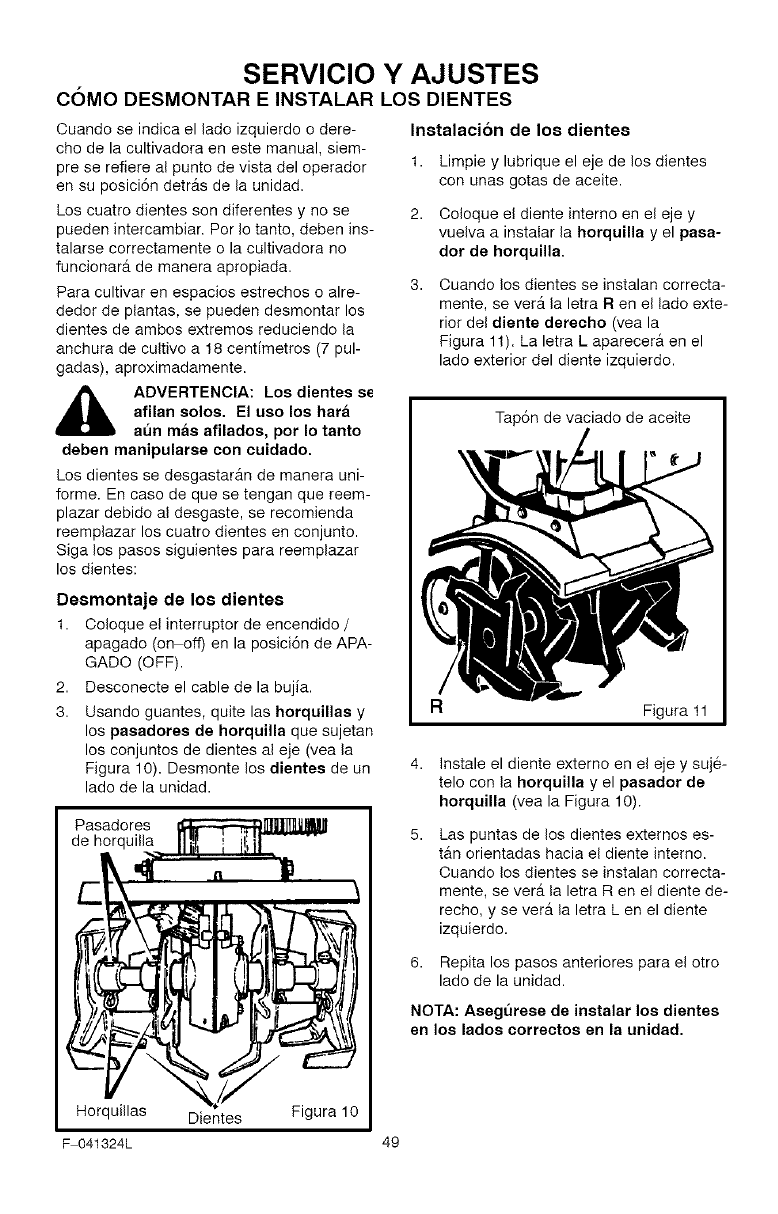 SERVICIO Y AJUSTES
CÓMO DESMONTAR E INSTALAR LOS DIENTES

Cuando se indica el lado izquierdo o derecho de la cultivadora en este manual, siempre se refiere al punto de vista del operador en su posición detrás de la unidad.

Los cuatro dientes son diferentes y no se pueden intercambiar. Por lo tanto, deben instalarse correctamente o la cultivadora no funcionará de manera apropiada.

Para cultivar en espacios estrechos o alrededor de plantas, se pueden desmontar los dientes de ambos extremos reduciendo la anchura de cultivo a 18 centímetros (7 pulgadas), aproximadamente.

ADVERTENCIA: Los dientes se afilan solos. El uso los hará aún más afilados, por lo tanto deben manipularse con cuidado.

Los dientes se desgastarán de manera uniforme. En caso de que se tengan que reemplazar debido al desgaste, se recomienda reemplazar los cuatro dientes en conjunto. Siga los pasos siguientes para reemplazar los dientes:

Desmontaje de los dientes

1. Coloque el interruptor de encendido / apagado (on–off) en la posición de APAGADO (OFF).
2. Desconecte el cable de la bujía.
3. Usando guantes, quite las horquillas y los pasadores de horquilla que sujetan los conjuntos de dientes al eje (vea la Figura 10). Desmonte los dientes de un lado de la unidad.

Pasadores de horquilla

Horquillas Dientes Figura 10

Instalación de los dientes

1. Limpie y lubrique el eje de los dientes con unas gotas de aceite.
2. Coloque el diente interno en el eje y vuelva a instalar la horquilla y el pasador de horquilla.
3. Cuando los dientes se instalan correctamente, se verá la letra R en el lado exterior del diente derecho (vea la Figura 11). La letra L aparecerá en el lado exterior del diente izquierdo.

Tapón de vaciado de aceite

R Figura 11

4. Instale el diente externo en el eje y sujételo con la horquilla y el pasador de horquilla (vea la Figura 10).
5. Las puntas de los dientes externos están orientadas hacia el diente interno. Cuando los dientes se instalan correctamente, se verá la letra R en el diente derecho, y se verá la letra L en el diente izquierdo.
6. Repita los pasos anteriores para el otro lado de la unidad.

NOTA: Asegúrese de instalar los dientes en los lados correctos en la unidad.

F–041324L 49