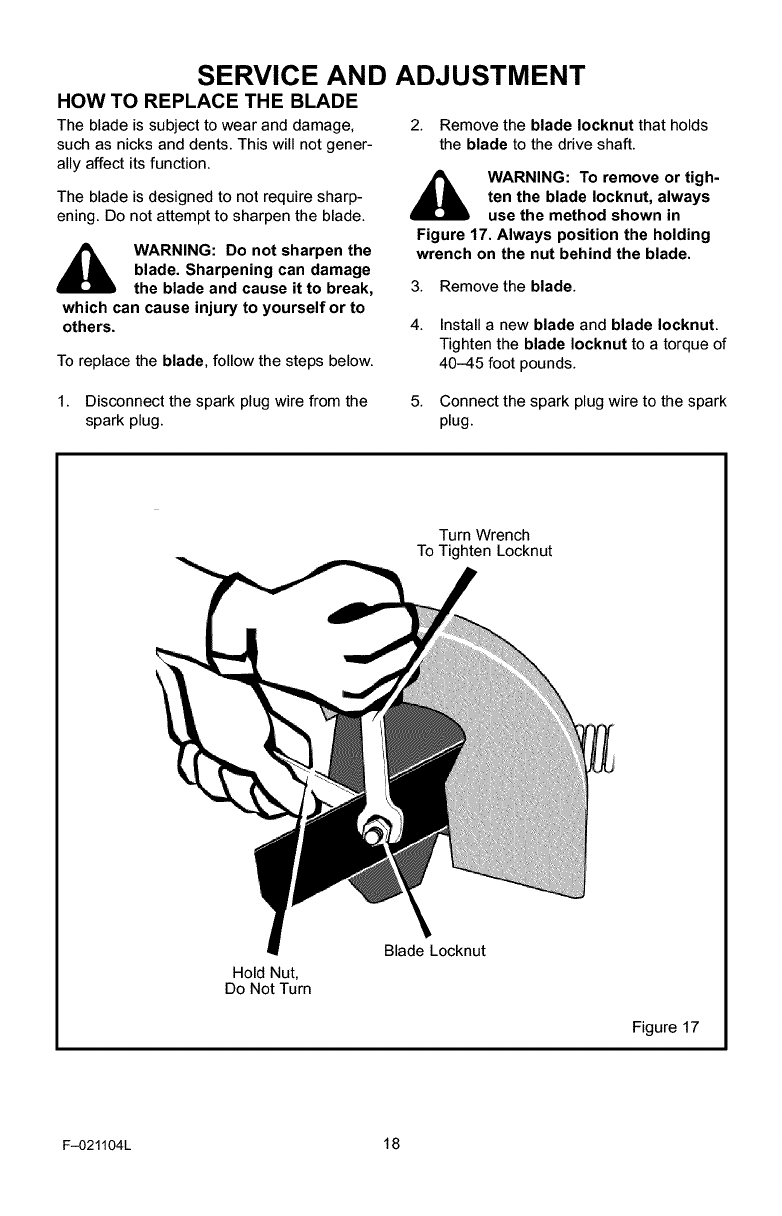 SERVICE AND ADJUSTMENT

HOW TO REPLACE THE BLADE

The blade is subject to wear and damage, such as nicks and dents. This will not generally affect its function.

The blade is designed to not require sharpening. Do not attempt to sharpen the blade.

WARNING: Do not sharpen the blade. Sharpening can damage the blade and cause it to break, which can cause injury to yourself or to others.

To replace the blade, follow the steps below.

1. Disconnect the spark plug wire from the spark plug.

2. Remove the blade locknut that holds the blade to the drive shaft.

WARNING: To remove or tighten the blade locknut, always use the method shown in Figure 17. Always position the holding wrench on the nut behind the blade.

3. Remove the blade.

4. Install a new blade and blade locknut. Tighten the blade locknut to a torque of 40–45 foot pounds.

5. Connect the spark plug wire to the spark plug.

Turn Wrench To Tighten Locknut

Blade Locknut

Hold Nut, Do Not Turn

Figure 17

F–021104L

18