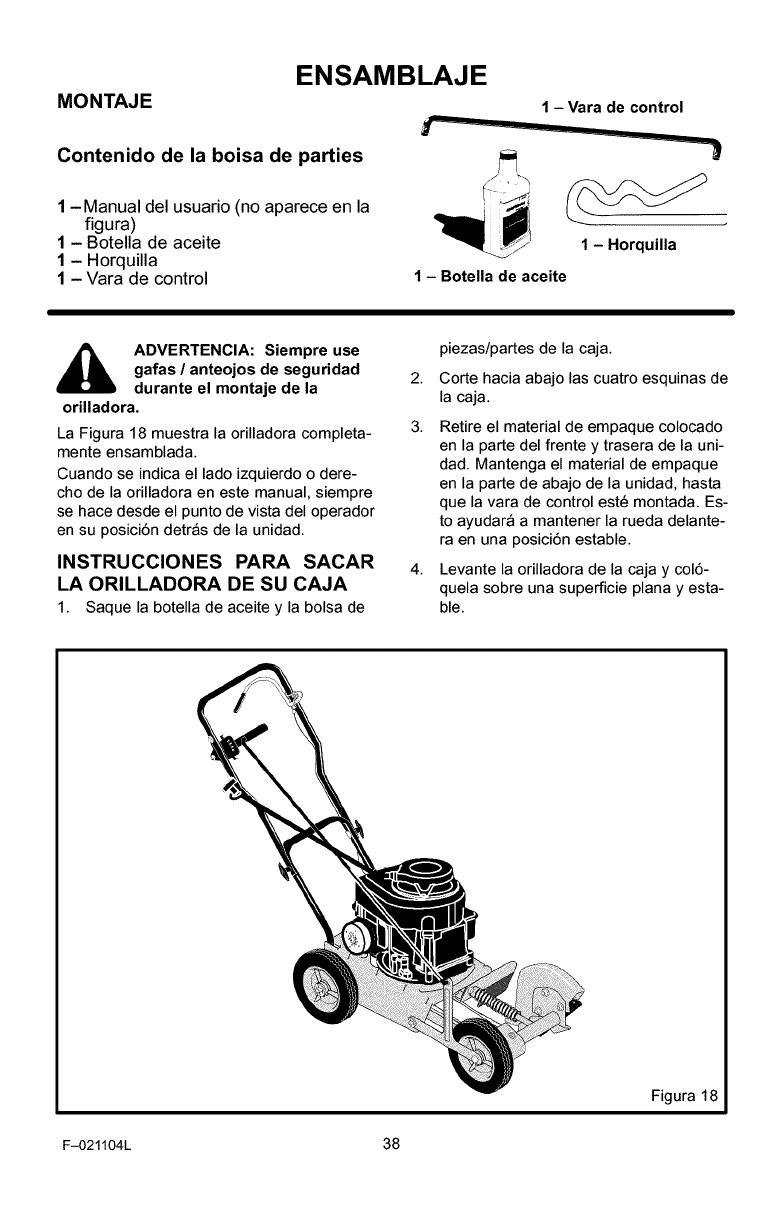 ENSAMBLAJE

MONTAJE

Contenido de la boisa de parties

1 – Manual del usuario (no aparece en la figura)
1 – Botella de aceite
1 – Horquilla
1 – Vara de control

1 – Vara de control

1 – Horquilla

1 – Botella de aceite

ADVERTENCIA: Siempre use gafas / anteojos de seguridad durante el montaje de la orilladora.

La Figura 18 muestra la orilladora completamente ensamblada.

Cuando se indica el lado izquierdo o derecho de la orilladora en este manual, siempre se hace desde el punto de vista del operador en su posición detrás de la unidad.

INSTRUCCIONES PARA SACAR LA ORILLADORA DE SU CAJA

1. Saque la botella de aceite y la bolsa de piezas/partes de la caja.

2. Corte hacia abajo las cuatro esquinas de la caja.

3. Retire el material de empaque colocado en la parte del frente y trasera de la unidad. Mantenga el material de empaque en la parte de abajo de la unidad, hasta que la vara de control esté montada. Esto ayudará a mantener la rueda delantera en una posición estable.

4. Levante la orilladora de la caja y colóquela sobre una superficie plana y estable.

Figura 18

F–021104L

38