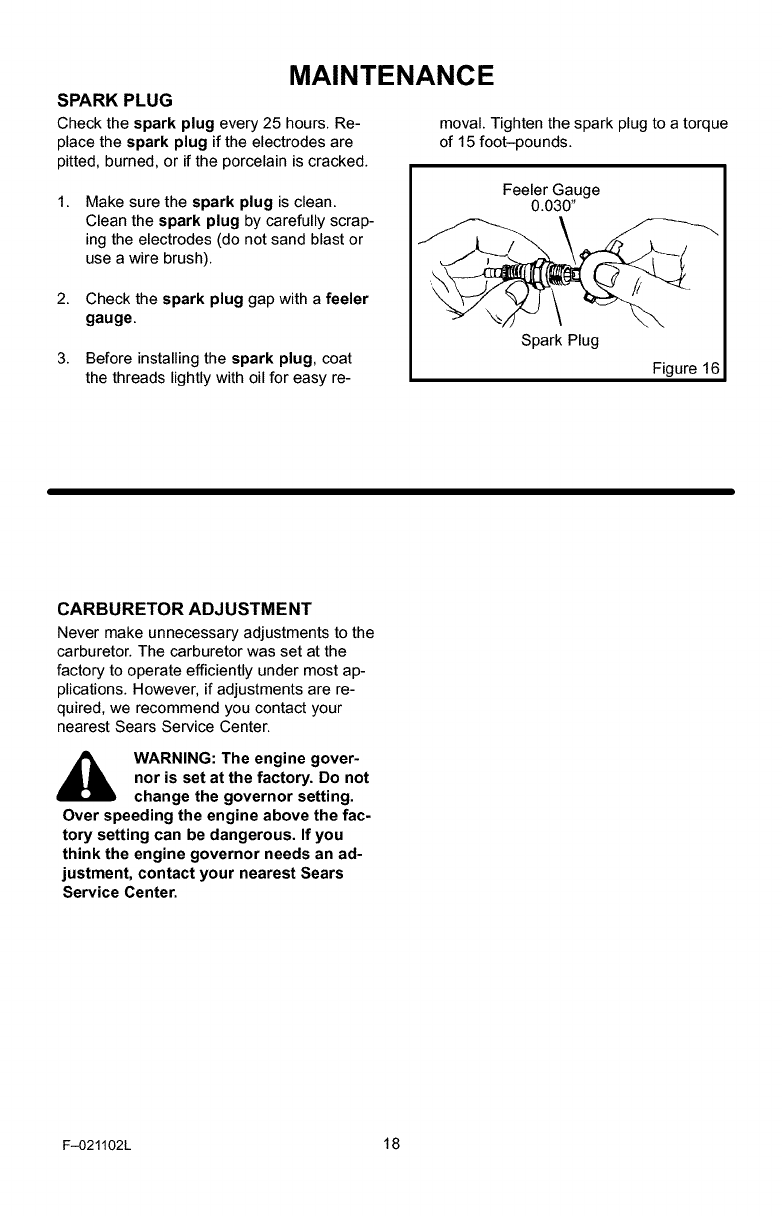 MAINTENANCE

SPARK PLUG

Check the spark plug every 25 hours. Replace the spark plug if the electrodes are pitted, burned, or if the porcelain is cracked.

1. Make sure the spark plug is clean. Clean the spark plug by carefully scraping the electrodes (do not sand blast or use a wire brush).

2. Check the spark plug gap with a feeler gauge.

3. Before installing the spark plug, coat the threads lightly with oil for easy removal. Tighten the spark plug to a torque of 15 foot–pounds.

Feeler Gauge
0.030"

Spark Plug

Figure 16

CARBURETOR ADJUSTMENT

Never make unnecessary adjustments to the carburetor. The carburetor was set at the factory to operate efficiently under most applications. However, if adjustments are required, we recommend you contact your nearest Sears Service Center.

WARNING: The engine governor is set at the factory. Do not change the governor setting. Over speeding the engine above the factory setting can be dangerous. If you think the engine governor needs an adjustment, contact your nearest Sears Service Center.

F–021102L

18