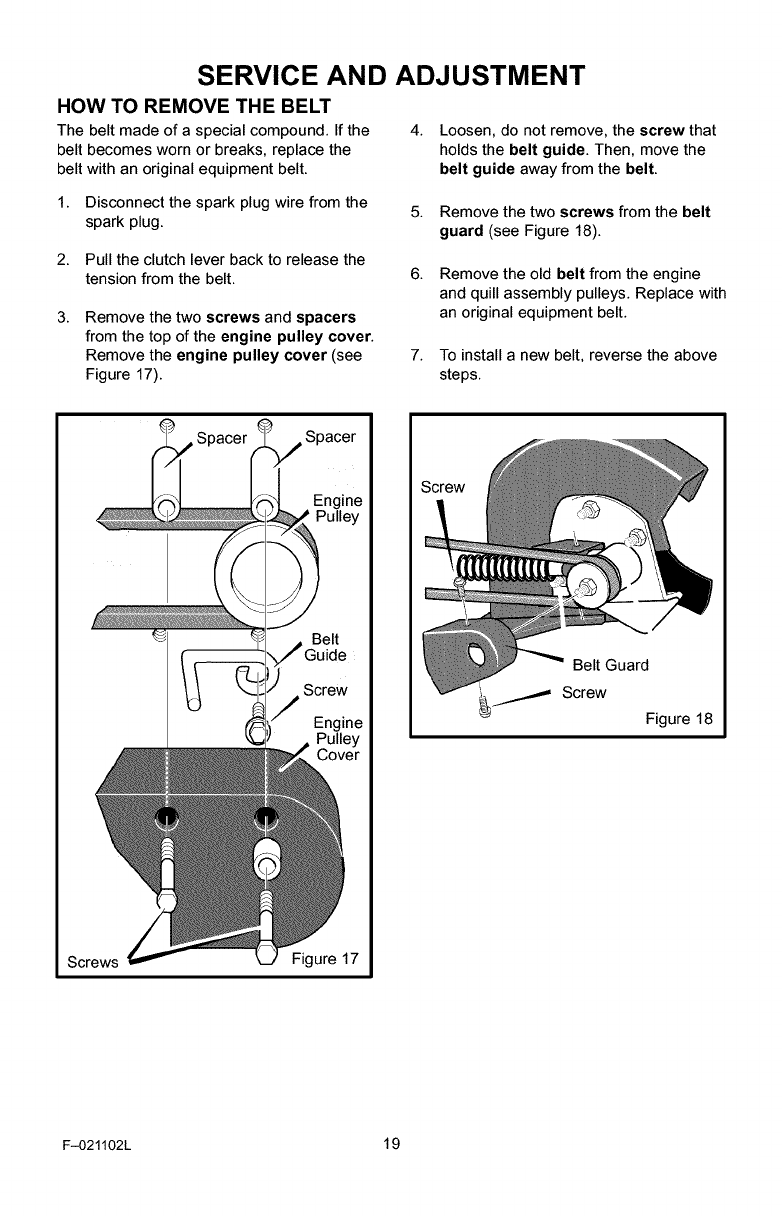 SERVICE AND ADJUSTMENT

HOW TO REMOVE THE BELT

The belt made of a special compound. If the belt becomes worn or breaks, replace the belt with an original equipment belt.

1. Disconnect the spark plug wire from the spark plug.

2. Pull the clutch lever back to release the tension from the belt.

3. Remove the two screws and spacers from the top of the engine pulley cover. Remove the engine pulley cover (see Figure 17).

4. Loosen, do not remove, the screw that holds the belt guide. Then, move the belt guide away from the belt.

5. Remove the two screws from the belt guard (see Figure 18).

6. Remove the old belt from the engine and quill assembly pulleys. Replace with an original equipment belt.

7. To install a new belt, reverse the above steps.

Spacer
Spacer
Engine Pulley
Belt Guide
Screw
Engine Pulley Cover
Screws
Figure 17

Screw
Belt Guard
Screw
Figure 18

F–021102L
19