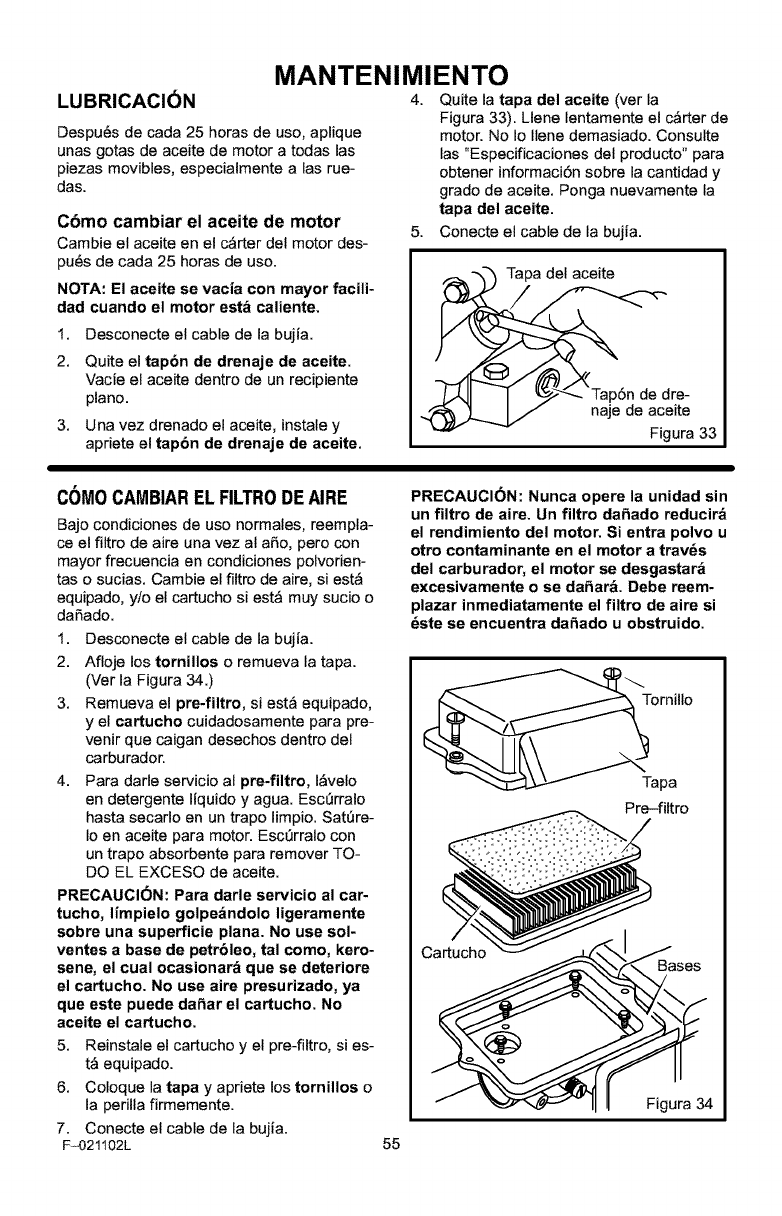 MANTENIMIENTO

LUBRICACIÓN

Después de cada 25 horas de uso, aplique unas gotas de aceite de motor a todas las piezas movibles, especialmente a las ruedas.

Cómo cambiar el aceite de motor

Cambie el aceite en el cárter del motor después de cada 25 horas de uso.

NOTA: El aceite se vacía con mayor facilidad cuando el motor está caliente.

1. Desconecte el cable de la bujía.

2. Quite el tapón de drenaje de aceite. Vacíe el aceite dentro de un recipiente plano.

3. Una vez drenado el aceite, instale y apriete el tapón de drenaje de aceite.

4. Quite la tapa del aceite (ver la Figura 33). Llene lentamente el cárter de motor. No lo llene demasiado. Consulte las "Especificaciones del producto" para obtener información sobre la cantidad y grado de aceite. Ponga nuevamente la tapa del aceite.

5. Conecte el cable de la bujía.

Tapa del aceite

Tapón de drenaje de aceite

Figura 33

CÓMO CAMBIAR EL FILTRO DE AIRE

Bajo condiciones de uso normales, reemplace el filtro de aire una vez al año, pero con mayor frecuencia en condiciones polvorientas o sucias. Cambie el filtro de aire, si está equipado, y/o el cartucho si está muy sucio o dañado.

1. Desconecte el cable de la bujía.

2. Afloje los tornillos o remueva la tapa. (Ver la Figura 34.)

3. Remueva el pre-filtro, si está equipado, y el cartucho cuidadosamente para prevenir que caigan desechos dentro del carburador.

4. Para darle servicio al pre-filtro, lávelo en detergente líquido y agua. Escúrralo hasta secarlo en un trapo limpio. Satúrelo en aceite para motor. Escúrralo con un trapo absorbente para remover TODO EL EXCESO de aceite.

PRECAUCIÓN: Para darle servicio al cartucho, límpielo golpeándolo ligeramente sobre una superficie plana. No use solventes a base de petróleo, tal como, kerosene, el cual ocasionará que se deteriore el cartucho. No use aire presurizado, ya que este puede dañar el cartucho. No aceite el cartucho.

5. Reinstale el cartucho y el pre-filtro, si está equipado.

6. Coloque la tapa y apriete los tornillos o la perilla firmemente.

7. Conecte el cable de la bujía.

PRECAUCIÓN: Nunca opere la unidad sin un filtro de aire. Un filtro dañado reducirá el rendimiento del motor. Si entra polvo u otro contaminante en el motor a través del carburador, el motor se desgastará excesivamente o se dañará. Debe reemplazar inmediatamente el filtro de aire si éste se encuentra dañado u obstruido.

Tornillo

Tapa

Pre-filtro

Cartucho

Bases

Figura 34

F-021102L

55