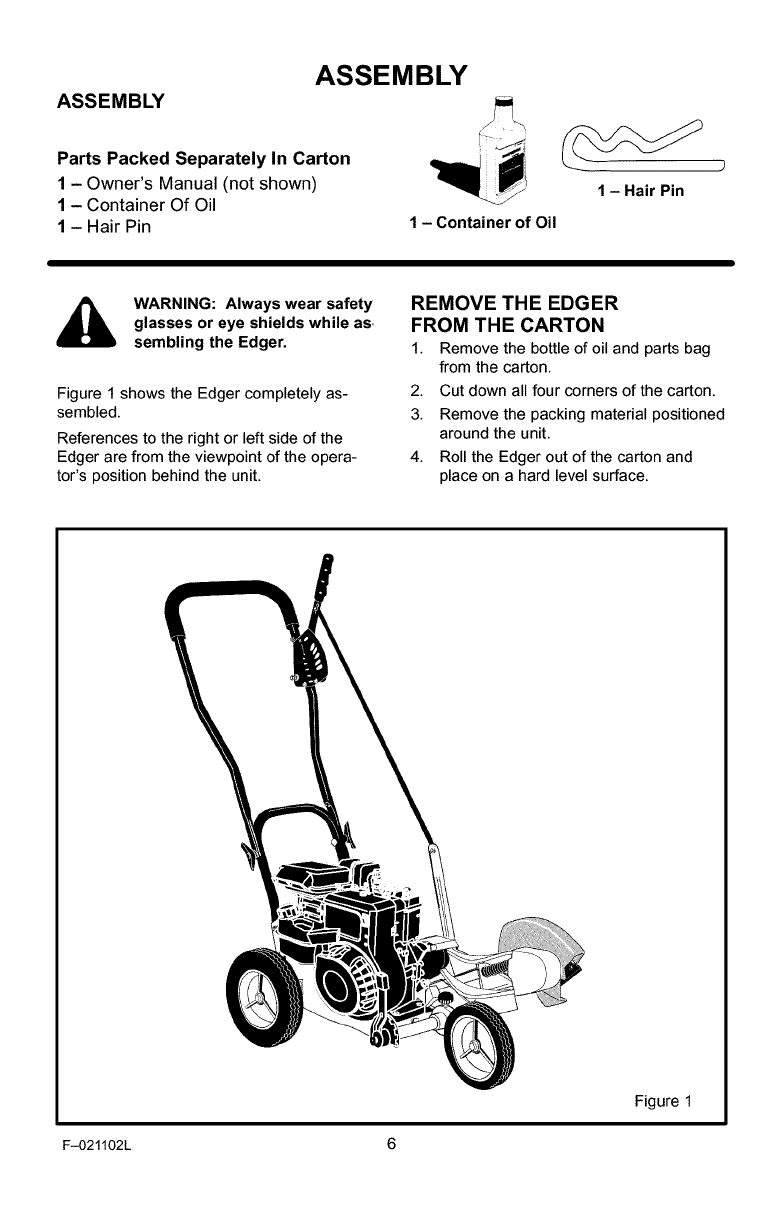 ASSEMBLY

ASSEMBLY

Parts Packed Separately In Carton
1 – Owner's Manual (not shown)
1 – Container Of Oil
1 – Hair Pin

1 – Container of Oil

1 – Hair Pin

WARNING: Always wear safety glasses or eye shields while assembling the Edger.

Figure 1 shows the Edger completely assembled.

References to the right or left side of the Edger are from the viewpoint of the operator's position behind the unit.

REMOVE THE EDGER FROM THE CARTON
1. Remove the bottle of oil and parts bag from the carton.
2. Cut down all four corners of the carton.
3. Remove the packing material positioned around the unit.
4. Roll the Edger out of the carton and place on a hard level surface.

Figure 1

F–021102L

6