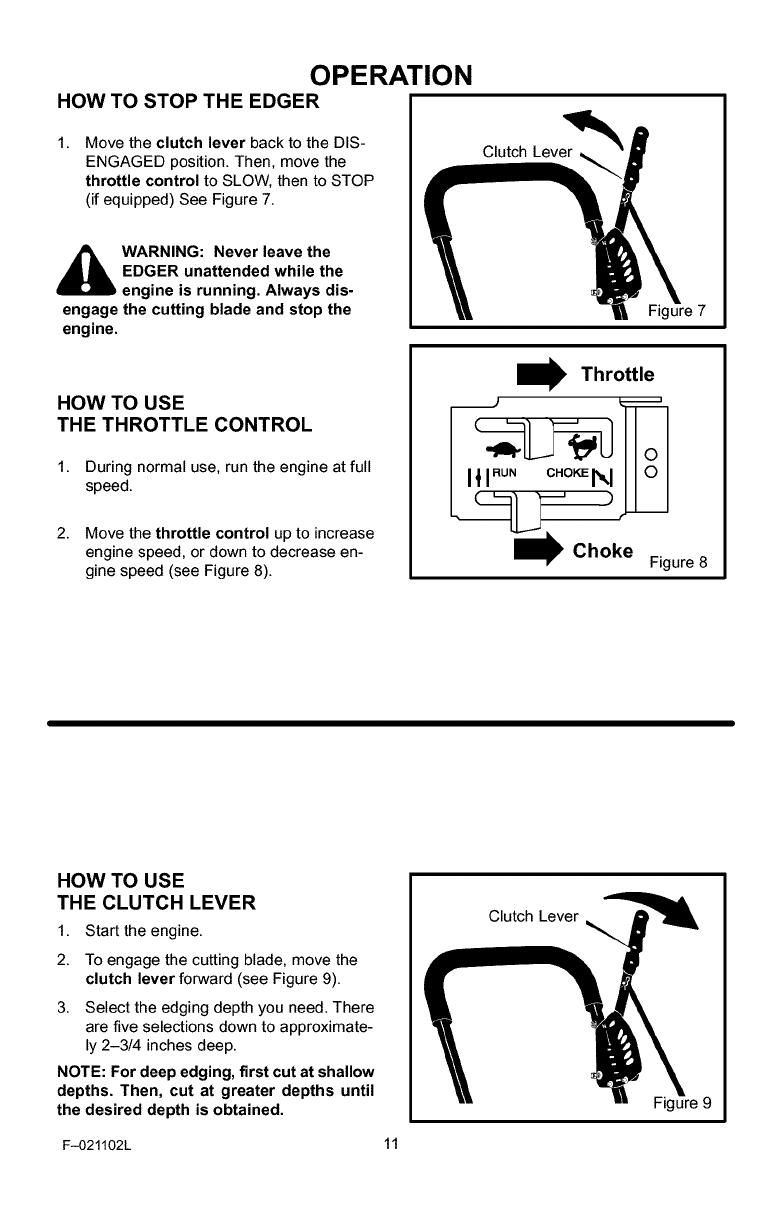 OPERATION

HOW TO STOP THE EDGER

1. Move the clutch lever back to the DISENGAGED position. Then, move the throttle control to SLOW, then to STOP (if equipped) See Figure 7.

WARNING: Never leave the EDGER unattended while the engine is running. Always disengage the cutting blade and stop the engine.

Clutch Lever

Figure 7

HOW TO USE THE THROTTLE CONTROL

1. During normal use, run the engine at full speed.

2. Move the throttle control up to increase engine speed, or down to decrease engine speed (see Figure 8).

Throttle

RUN CHOKE

Choke

Figure 8

HOW TO USE THE CLUTCH LEVER

1. Start the engine.

2. To engage the cutting blade, move the clutch lever forward (see Figure 9).

3. Select the edging depth you need. There are five selections down to approximately 2–3/4 inches deep.

NOTE: For deep edging, first cut at shallow depths. Then, cut at greater depths until the desired depth is obtained.

Clutch Lever

Figure 9

F–021102L

11