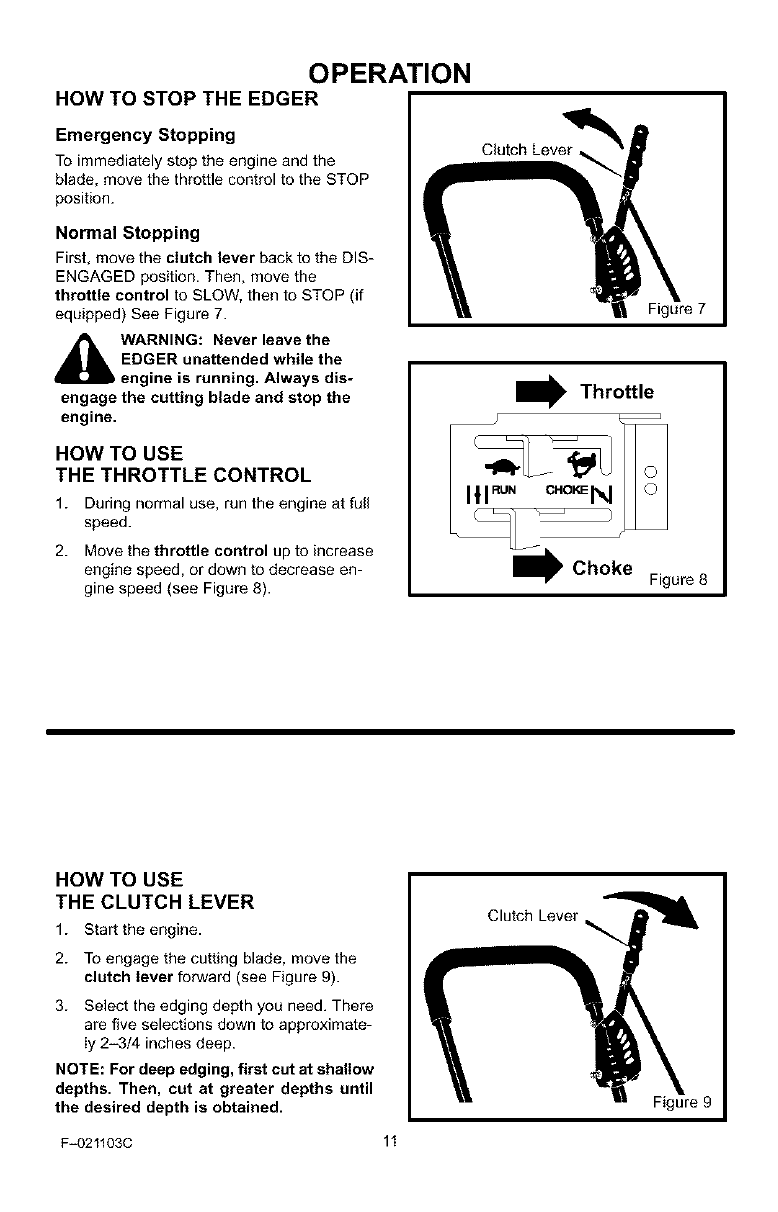 OPERATION

HOW TO STOP THE EDGER

Emergency Stopping

To immediately stop the engine and the blade, move the throttle control to the STOP position.

Normal Stopping

First, move the clutch lever back to the DISENGAGED position. Then, move the throttle control to SLOW, then to STOP (if equipped) See Figure 7.

WARNING: Never leave the EDGER unattended while the engine is running. Always disengage the cutting blade and stop the engine.

HOW TO USE THE THROTTLE CONTROL

1. During normal use, run the engine at full speed.

2. Move the throttle control up to increase engine speed, or down to decrease engine speed (see Figure 8).

Clutch Lever

Figure 7

Throttle

RUN CHOKE

Choke

Figure 8

HOW TO USE THE CLUTCH LEVER

1. Start the engine.

2. To engage the cutting blade, move the clutch lever forward (see Figure 9).

3. Select the edging depth you need. There are five selections down to approximately 2–3/4 inches deep.

NOTE: For deep edging, first cut at shallow depths. Then, cut at greater depths until the desired depth is obtained.

Clutch Lever

Figure 9

F–021103C

11